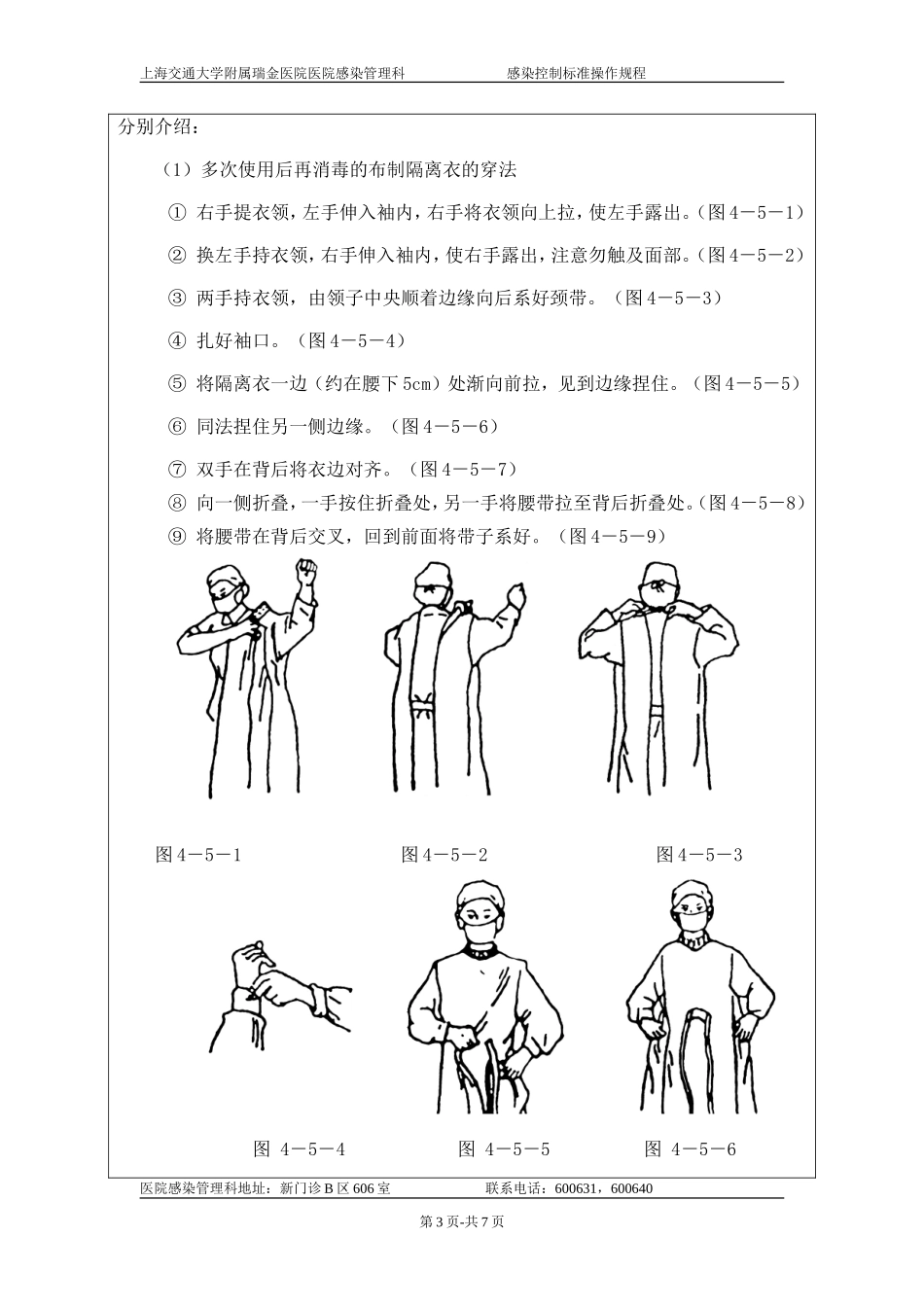 上海交通大学附属瑞金医院医院感染管理科　　　　感染控制标准操作规程

分别介绍：

（1）多次使用后再消毒的布制隔离衣的穿法

① 右手提衣领，左手伸入袖内，右手将衣领向上拉，使左手露出。(图4－5－1)

② 换左手持衣领，右手伸入袖内，使右手露出，注意勿触及面部。(图4－5－2)

③ 两手持衣领，由领子中央顺着边缘向后系好颈带。（图4－5－3）

④ 扎好袖口。（图4－5－4）

⑤ 将隔离衣一边（约在腰下5cm）处渐向前拉，见到边缘捏住。（图4－5－5）

⑥ 同法捏住另一侧边缘。（图4－5－6）

⑦ 双手在背后将衣边对齐。（图4－5－7）

⑧ 向一侧折叠，一手按住折叠处，另一手将腰带拉至背后折叠处。(图4－5－8)

⑨ 将腰带在背后交叉，回到前面将带子系好。（图4－5－9）

图4－5－1　　图4－5－2　　图4－5－3

图 4－5－4　　图 4－5－5　　图 4－5－6

医院感染管理科地址：新门诊B区606室　　　　联系电话：600631，600640

第3页-共7页