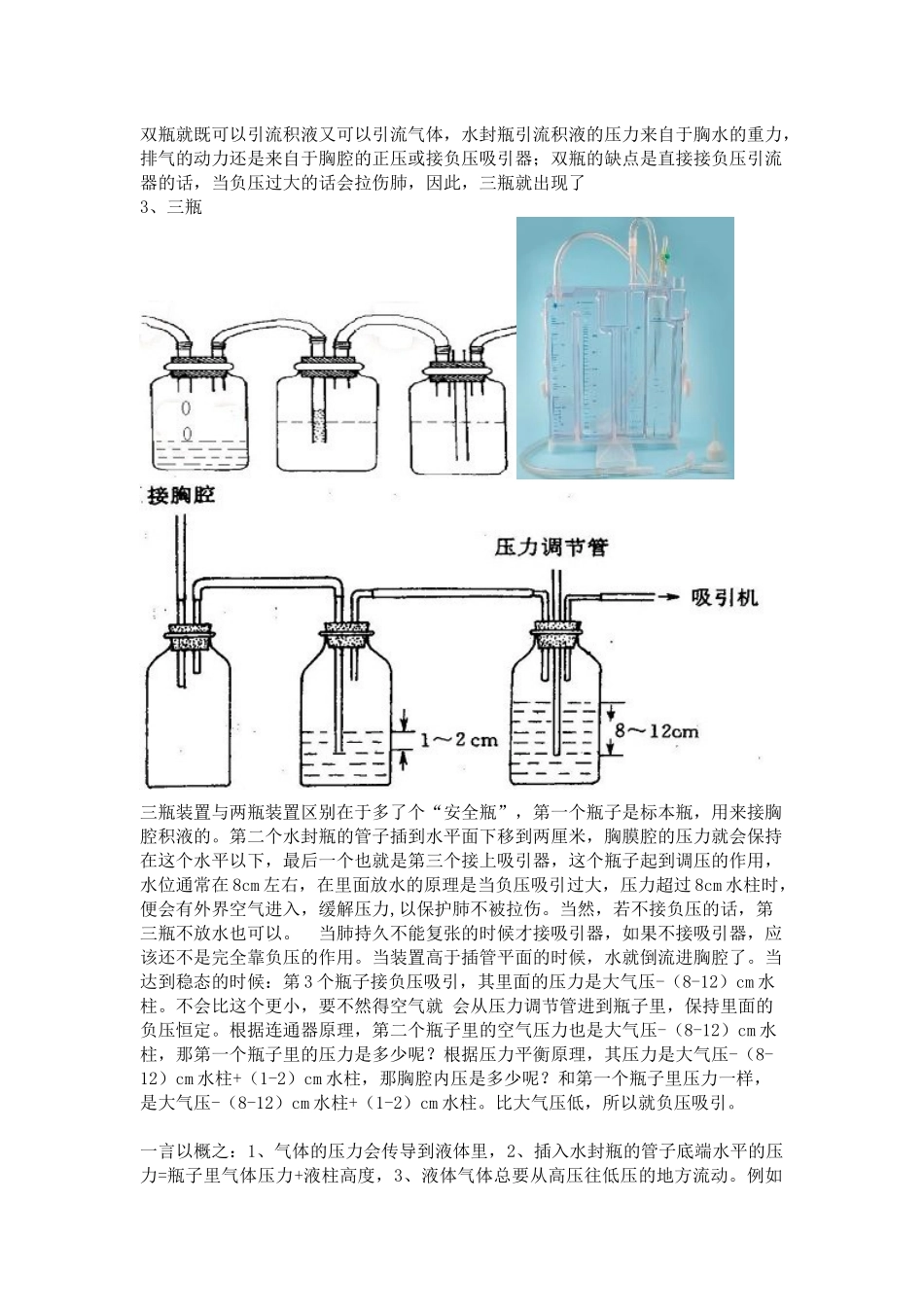 双瓶就既可以引流积液又可以引流气体，水封瓶引流积液的压力来自于胸水的重力，排气的动力还是来自于胸腔的正压或接负压吸引器；双瓶的缺点是直接接负压引流器的话，当负压过大的话会拉伤肺，因此，三瓶就出现了

3、三瓶

接胸腔

压力调节管

吸引机

1～2 cm

8～12cm

三瓶装置与两瓶装置区别在于多了个“安全瓶”，第一个瓶子是标本瓶，用来接胸腔积液的。第二个水封瓶的管子插到水平面下移到两厘米，胸膜腔的压力就会保持在这个水平以下，最后一个也就是第三个接上吸引器，这个瓶子起到调压的作用，水位通常在8cm左右，在里面放水的原理是当负压吸引过大，压力超过8cm水柱时，便会有外界空气进入，缓解压力,以保护肺不被拉伤。当然，若不接负压的话，第三瓶不放水也可以。　当肺持久不能复张的时候才接吸引器，如果不接吸引器，应该还不是完全靠负压的作用。当装置高于插管平面的时候，水就倒流进胸腔了。当达到稳态的时候：第3个瓶子接负压吸引，其里面的压力是大气压-（8-12）cm水柱。不会比这个更小，要不然得空气就 会从压力调节管进到瓶子里，保持里面的负压恒定。根据连通器原理，第二个瓶子里的空气压力也是大气压-（8-12）cm水柱，那第一个瓶子里的压力是多少呢？根据压力平衡原理，其压力是大气压-（8-12）cm水柱+（1-2）cm水柱，那胸腔内压是多少呢？和第一个瓶子里压力一样，是大气压-（8-12）cm水柱+（1-2）cm水柱。比大气压低，所以就负压吸引。

一言以概之：1、气体的压力会传导到液体里，2、插入水封瓶的管子底端水平的压力=瓶子里气体压力+液柱高度，3、液体气体总要从高压往低压的地方流动。例如