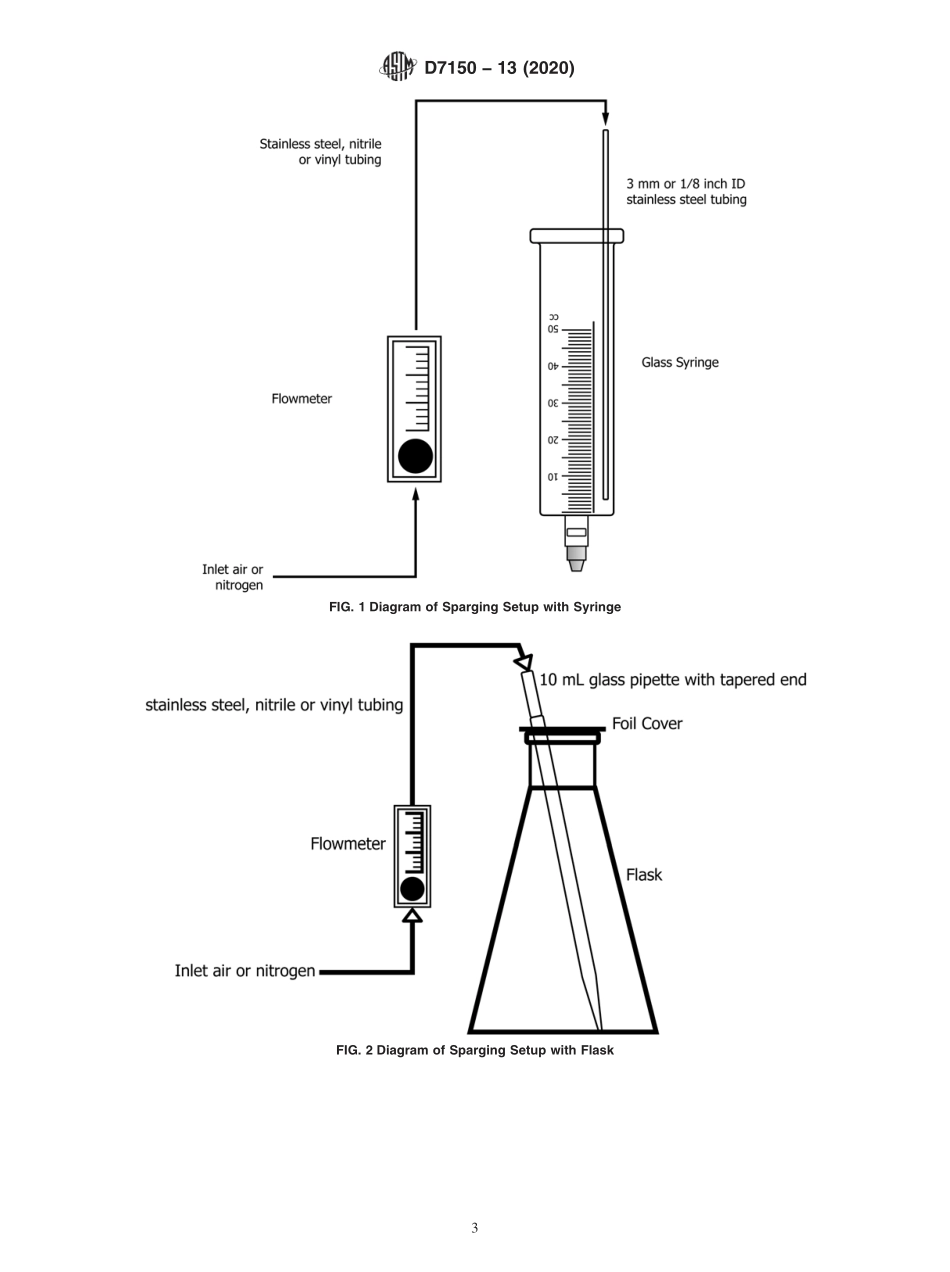 D7150 – 13 (2020)

Stainless steel, nitrile or vinyl tubing

3 mm or 1/8 inch ID stainless steel tubing

cc
50
40
30
20
10

Glass Syringe

Flowmeter

Inlet air or nitrogen

FIG. 1 Diagram of Sparging Setup with Syringe

10 mL glass pipette with tapered end

stainless steel, nitrile or vinyl tubing

Foil Cover

Flowmeter

Flask

Inlet air or nitrogen

FIG. 2 Diagram of Sparging Setup with Flask

3