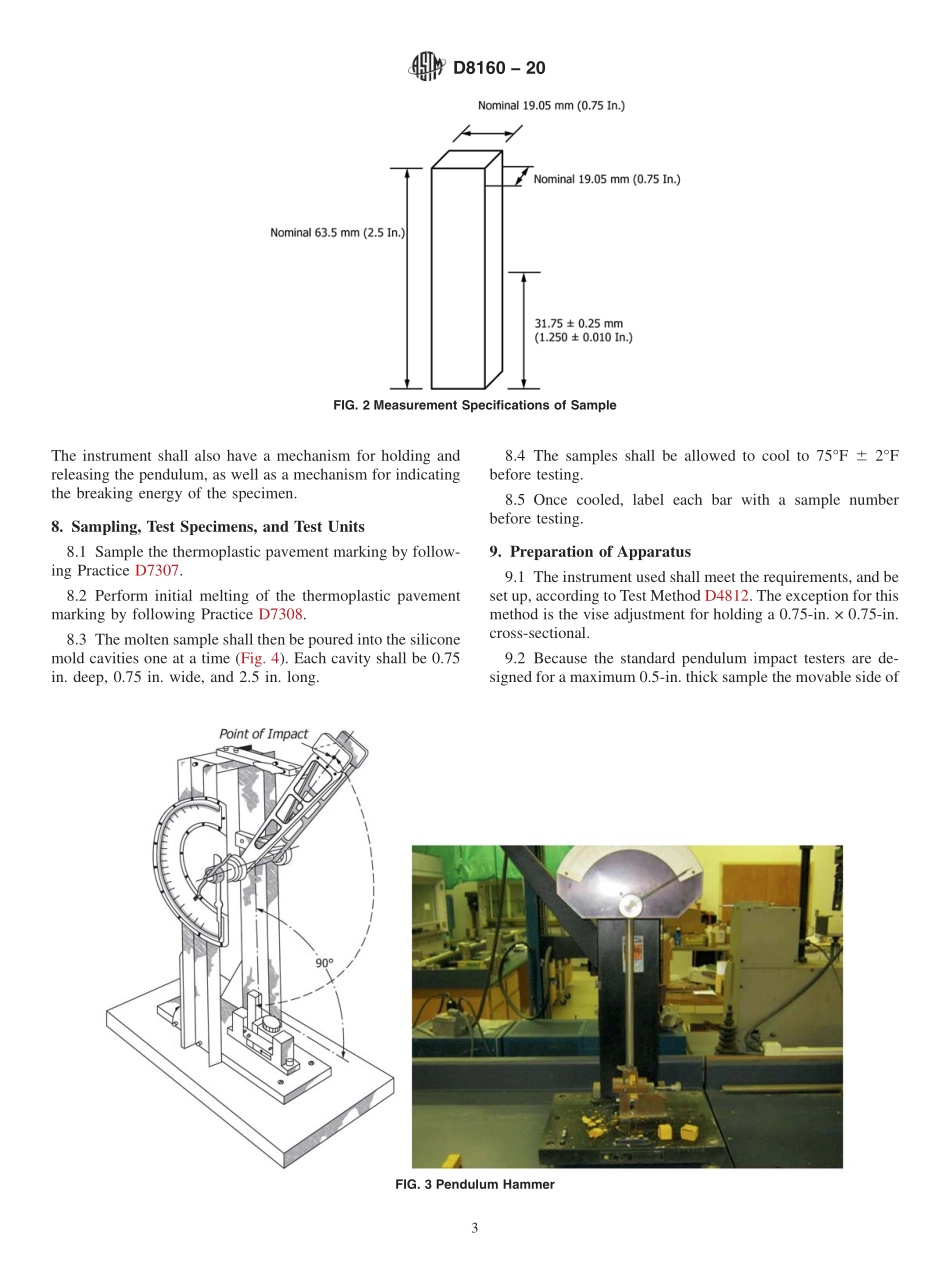 D8160 – 20

Nominal 19.05 mm (0.75 In.)

Nominal 19.05 mm (0.75 In.)

Nominal 63.5 mm (2.5 In.)

31.75 ± 0.25 mm
(1.250 ± 0.010 In.)

FIG. 2 Measurement Specifications of Sample

The instrument shall also have a mechanism for holding and releasing the pendulum, as well as a mechanism for indicating the breaking energy of the specimen.

8. Sampling, Test Specimens, and Test Units

8.1 Sample the thermoplastic pavement marking by following Practice D7307.

8.2 Perform initial melting of the thermoplastic pavement marking by following Practice D7308.

8.3 The molten sample shall then be poured into the silicone mold cavities one at a time (Fig. 4). Each cavity shall be 0.75 in. deep, 0.75 in. wide, and 2.5 in. long.

8.4 The samples shall be allowed to cool to 75°F ± 2°F before testing.

8.5 Once cooled, label each bar with a sample number before testing.

9. Preparation of Apparatus

9.1 The instrument used shall meet the requirements, and be set up, according to Test Method D4812. The exception for this method is the vise adjustment for holding a 0.75-in. × 0.75-in. cross-sectional.

9.2 Because the standard pendulum impact testers are designed for a maximum 0.5-in. thick sample the movable side of

Point of Impact

90°

FIG. 3 Pendulum Hammer

3