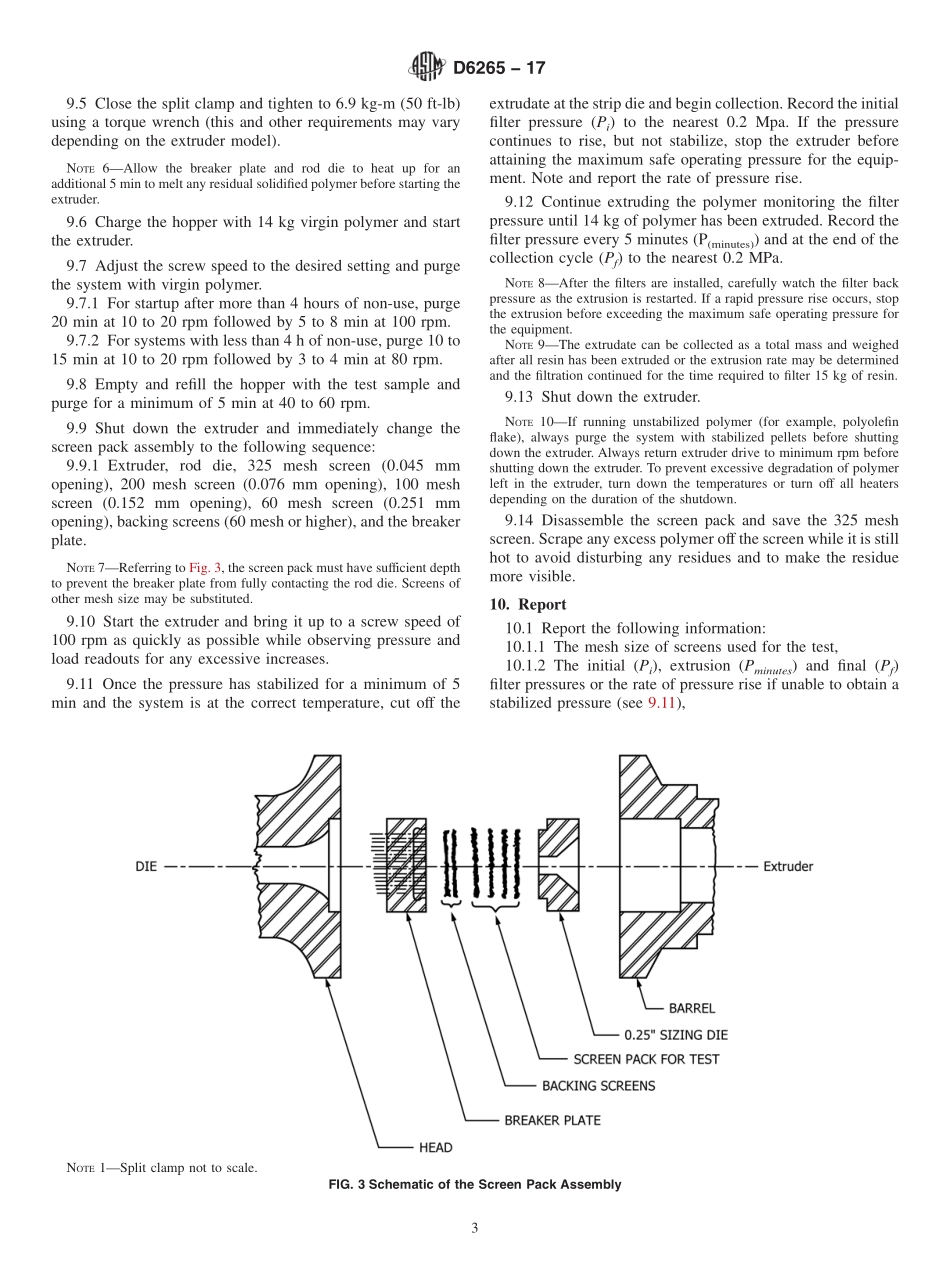 D6265 – 17

9.5 Close the split clamp and tighten to 6.9 kg-m (50 ft-lb) using a torque wrench (this and other requirements may vary depending on the extruder model).

NOTE 6—Allow the breaker plate and rod die to heat up for an additional 5 min to melt any residual solidified polymer before starting the extruder.

9.6 Charge the hopper with 14 kg virgin polymer and start the extruder.

9.7 Adjust the screw speed to the desired setting and purge the system with virgin polymer.

9.7.1 For startup after more than 4 hours of non-use, purge 20 min at 10 to 20 rpm followed by 5 to 8 min at 100 rpm.

9.7.2 For systems with less than 4 h of non-use, purge 10 to 15 min at 10 to 20 rpm followed by 3 to 4 min at 80 rpm.

9.8 Empty and refill the hopper with the test sample and purge for a minimum of 5 min at 40 to 60 rpm.

9.9 Shut down the extruder and immediately change the screen pack assembly to the following sequence:

9.9.1 Extruder, rod die, 325 mesh screen (0.045 mm opening), 200 mesh screen (0.076 mm opening), 100 mesh screen (0.152 mm opening), 60 mesh screen (0.251 mm opening), backing screens (60 mesh or higher), and the breaker plate.

NOTE 7—Referring to Fig. 3, the screen pack must have sufficient depth to prevent the breaker plate from fully contacting the rod die. Screens of other mesh size may be substituted.

9.10 Start the extruder and bring it up to a screw speed of 100 rpm as quickly as possible while observing pressure and load readouts for any excessive increases.

9.11 Once the pressure has stabilized for a minimum of 5 min and the system is at the correct temperature, cut off the extrudate at the strip die and begin collection. Record the initial filter pressure ($P_i$) to the nearest 0.2 Mpa. If the pressure continues to rise, but not stabilize, stop the extruder before attaining the maximum safe operating pressure for the equipment. Note and report the rate of pressure rise.

9.12 Continue extruding the polymer monitoring the filter pressure until 14 kg of polymer has been extruded. Record the filter pressure every 5 minutes ($P_{(minutes)}$) and at the end of the collection cycle ($P_f$) to the nearest 0.2 MPa.

NOTE 8—After the filters are installed, carefully watch the filter back pressure as the extrusion is restarted. If a rapid pressure rise occurs, stop the extrusion before exceeding the maximum safe operating pressure for the equipment.

NOTE 9—The extrudate can be collected as a total mass and weighed after all resin has been extruded or the extrusion rate may be determined and the filtration continued for the time required to filter 15 kg of resin.

9.13 Shut down the extruder.

NOTE 10—If running unstabilized polymer (for example, polyolefin flake), always purge the system with stabilized pellets before shutting down the extruder. Always return extruder drive to minimum rpm before shutting down the extruder. To prevent excessive degradation of polymer left in the extruder, turn down the temperatures or turn off all heaters depending on the duration of the shutdown.

9.14 Disassemble the screen pack and save the 325 mesh screen. Scrape any excess polymer off the screen while it is still hot to avoid disturbing any residues and to make the residue more visible.

10. Report

10.1 Report the following information:

10.1.1 The mesh size of screens used for the test,

10.1.2 The initial ($P_i$), extrusion ($P_{minutes}$) and final ($P_f$) filter pressures or the rate of pressure rise if unable to obtain a stabilized pressure (see 9.11),

DIE
Extruder
BARREL
0.25" SIZING DIE
SCREEN PACK FOR TEST
BACKING SCREENS
BREAKER PLATE
HEAD

NOTE 1—Split clamp not to scale.

FIG. 3 Schematic of the Screen Pack Assembly

3