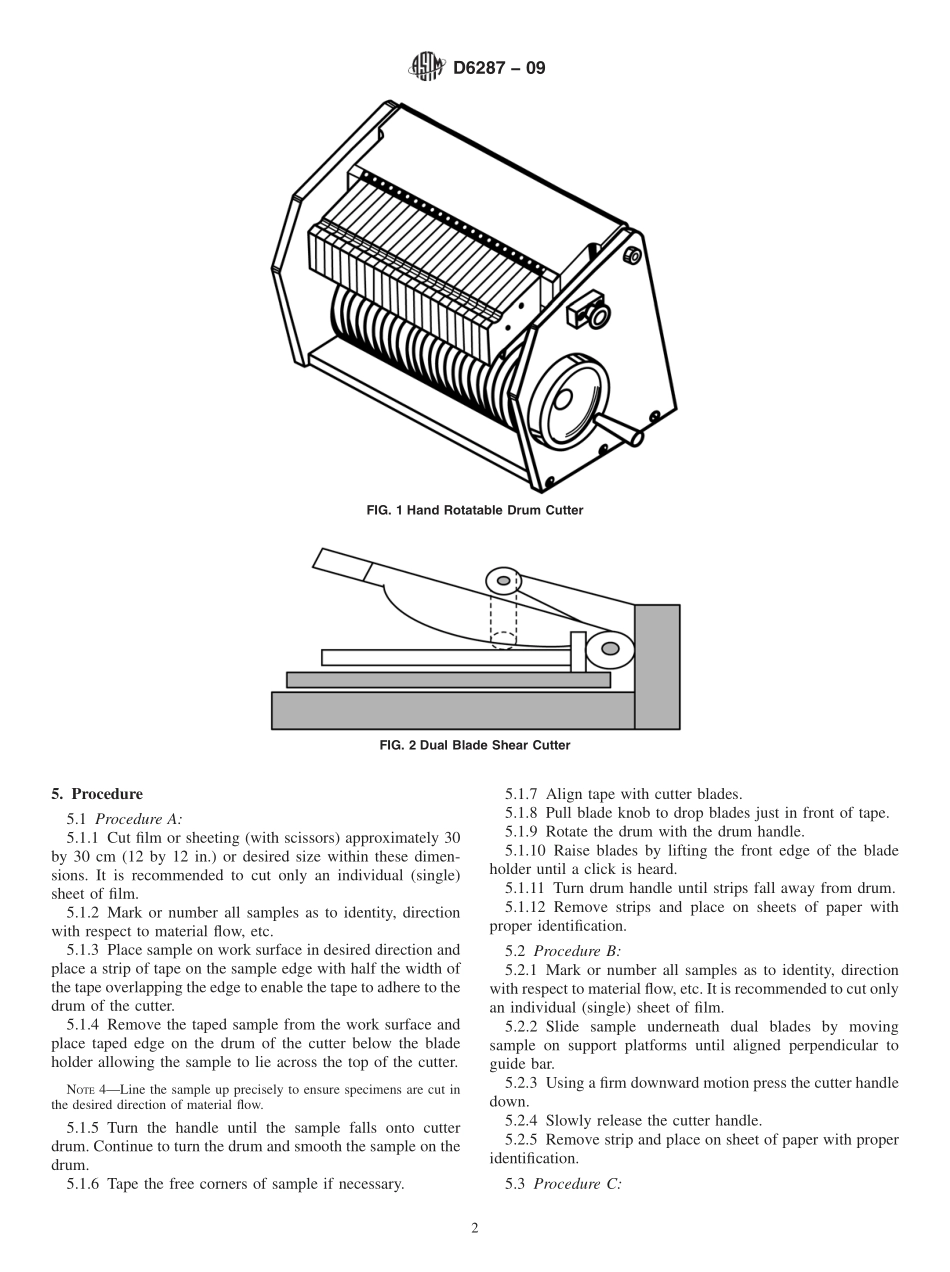 D6287 – 09

FIG. 1 Hand Rotatable Drum Cutter

FIG. 2 Dual Blade Shear Cutter

5. Procedure

5.1 Procedure A:

5.1.1 Cut film or sheeting (with scissors) approximately 30 by 30 cm (12 by 12 in.) or desired size within these dimensions. It is recommended to cut only an individual (single) sheet of film.

5.1.2 Mark or number all samples as to identity, direction with respect to material flow, etc.

5.1.3 Place sample on work surface in desired direction and place a strip of tape on the sample edge with half the width of the tape overlapping the edge to enable the tape to adhere to the drum of the cutter.

5.1.4 Remove the taped sample from the work surface and place taped edge on the drum of the cutter below the blade holder allowing the sample to lie across the top of the cutter.

NOTE 4—Line the sample up precisely to ensure specimens are cut in the desired direction of material flow.

5.1.5 Turn the handle until the sample falls onto cutter drum. Continue to turn the drum and smooth the sample on the drum.

5.1.6 Tape the free corners of sample if necessary.

5.1.7 Align tape with cutter blades.

5.1.8 Pull blade knob to drop blades just in front of tape.

5.1.9 Rotate the drum with the drum handle.

5.1.10 Raise blades by lifting the front edge of the blade holder until a click is heard.

5.1.11 Turn drum handle until strips fall away from drum.

5.1.12 Remove strips and place on sheets of paper with proper identification.

5.2 Procedure B:

5.2.1 Mark or number all samples as to identity, direction with respect to material flow, etc. It is recommended to cut only an individual (single) sheet of film.

5.2.2 Slide sample underneath dual blades by moving sample on support platforms until aligned perpendicular to guide bar.

5.2.3 Using a firm downward motion press the cutter handle down.

5.2.4 Slowly release the cutter handle.

5.2.5 Remove strip and place on sheet of paper with proper identification.

5.3 Procedure C:

2