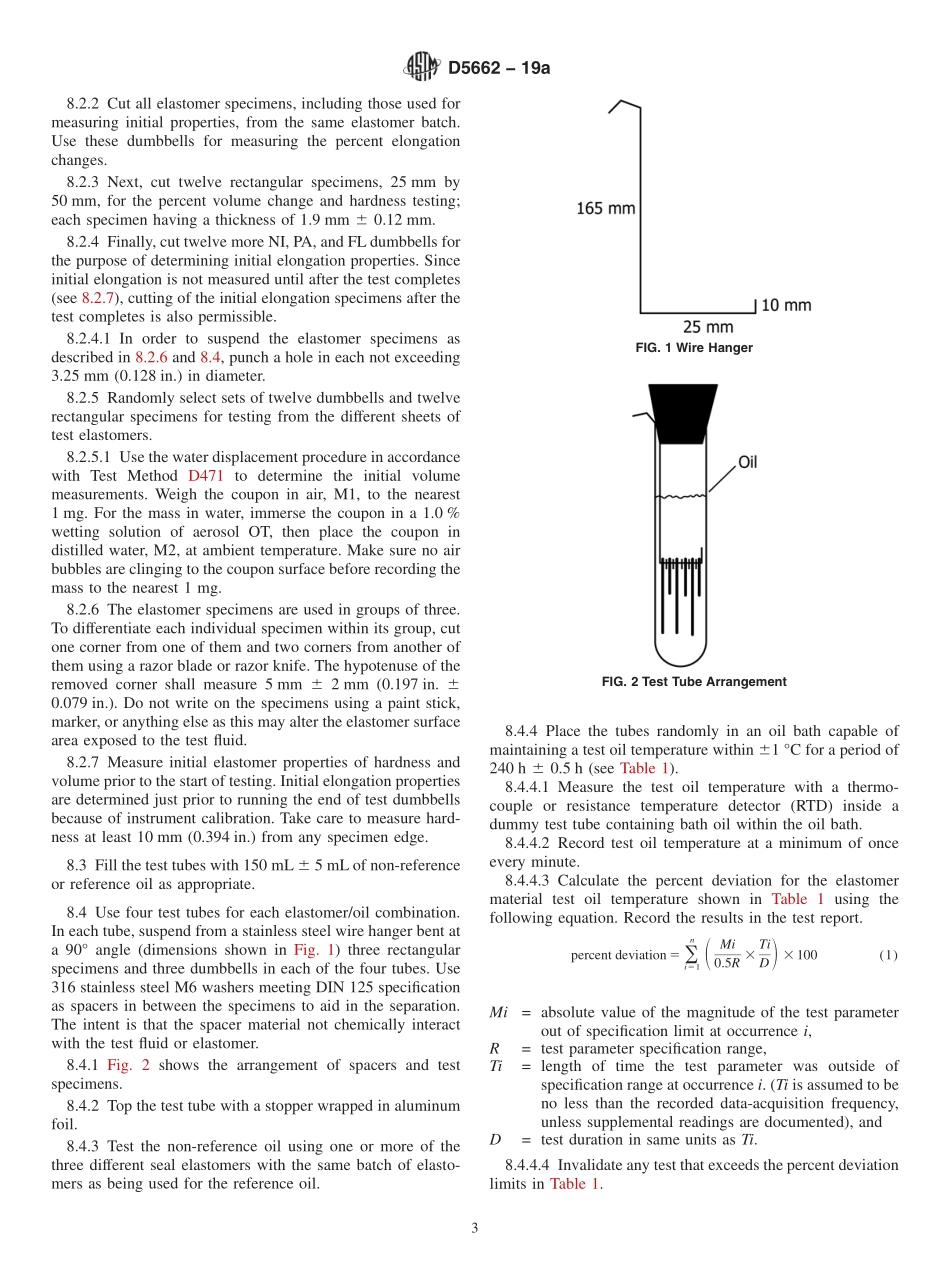 D5662 – 19a

8.2.2 Cut all elastomer specimens, including those used for measuring initial properties, from the same elastomer batch. Use these dumbbells for measuring the percent elongation changes.

8.2.3 Next, cut twelve rectangular specimens, 25 mm by 50 mm, for the percent volume change and hardness testing; each specimen having a thickness of 1.9 mm ± 0.12 mm.

8.2.4 Finally, cut twelve more NI, PA, and FL dumbbells for the purpose of determining initial elongation properties. Since initial elongation is not measured until after the test completes (see 8.2.7), cutting of the initial elongation specimens after the test completes is also permissible.

8.2.4.1 In order to suspend the elastomer specimens as described in 8.2.6 and 8.4, punch a hole in each not exceeding 3.25 mm (0.128 in.) in diameter.

8.2.5 Randomly select sets of twelve dumbbells and twelve rectangular specimens for testing from the different sheets of test elastomers.

8.2.5.1 Use the water displacement procedure in accordance with Test Method D471 to determine the initial volume measurements. Weigh the coupon in air, M1, to the nearest 1 mg. For the mass in water, immerse the coupon in a 1.0 % wetting solution of aerosol OT, then place the coupon in distilled water, M2, at ambient temperature. Make sure no air bubbles are clinging to the coupon surface before recording the mass to the nearest 1 mg.

8.2.6 The elastomer specimens are used in groups of three. To differentiate each individual specimen within its group, cut one corner from one of them and two corners from another of them using a razor blade or razor knife. The hypotenuse of the removed corner shall measure 5 mm ± 2 mm (0.197 in. ± 0.079 in.). Do not write on the specimens using a paint stick, marker, or anything else as this may alter the elastomer surface area exposed to the test fluid.

8.2.7 Measure initial elastomer properties of hardness and volume prior to the start of testing. Initial elongation properties are determined just prior to running the end of test dumbbells because of instrument calibration. Take care to measure hardness at least 10 mm (0.394 in.) from any specimen edge.

8.3 Fill the test tubes with 150 mL ± 5 mL of non-reference or reference oil as appropriate.

8.4 Use four test tubes for each elastomer/oil combination. In each tube, suspend from a stainless steel wire hanger bent at a 90° angle (dimensions shown in Fig. 1) three rectangular specimens and three dumbbells in each of the four tubes. Use 316 stainless steel M6 washers meeting DIN 125 specification as spacers in between the specimens to aid in the separation. The intent is that the spacer material not chemically interact with the test fluid or elastomer.

8.4.1 Fig. 2 shows the arrangement of spacers and test specimens.

8.4.2 Top the test tube with a stopper wrapped in aluminum foil.

8.4.3 Test the non-reference oil using one or more of the three different seal elastomers with the same batch of elastomers as being used for the reference oil.

165 mm
10 mm
25 mm
FIG. 1 Wire Hanger

Oil
FIG. 2 Test Tube Arrangement

8.4.4 Place the tubes randomly in an oil bath capable of maintaining a test oil temperature within ±1 °C for a period of 240 h ± 0.5 h (see Table 1).

8.4.4.1 Measure the test oil temperature with a thermocouple or resistance temperature detector (RTD) inside a dummy test tube containing bath oil within the oil bath.

8.4.4.2 Record test oil temperature at a minimum of once every minute.

8.4.4.3 Calculate the percent deviation for the elastomer material test oil temperature shown in Table 1 using the following equation. Record the results in the test report.

$\text{percent deviation} = \sum_{i=1}^{n} \left( \frac{Mi}{0.5R} \times \frac{Ti}{D} \right) \times 100$ (1)

$Mi$ = absolute value of the magnitude of the test parameter out of specification limit at occurrence $i$,
$R$ = test parameter specification range,
$Ti$ = length of time the test parameter was outside of specification range at occurrence $i$. ($Ti$ is assumed to be no less than the recorded data-acquisition frequency, unless supplemental readings are documented), and
$D$ = test duration in same units as $Ti$.

8.4.4.4 Invalidate any test that exceeds the percent deviation limits in Table 1.

3