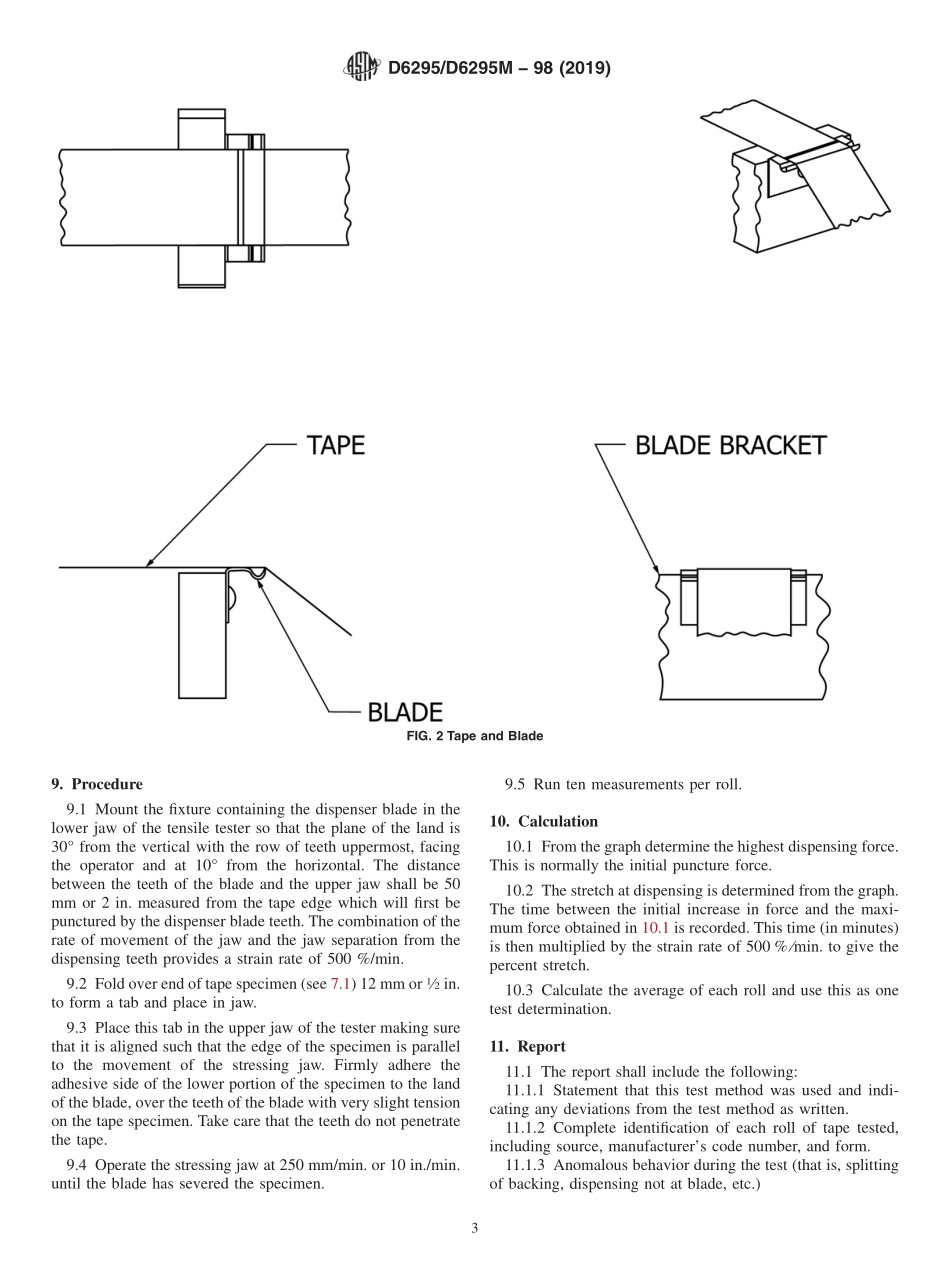 D6295/D6295M – 98 (2019)

TAPE

BLADE BRACKET

BLADE

FIG. 2 Tape and Blade

9. Procedure

9.1 Mount the fixture containing the dispenser blade in the lower jaw of the tensile tester so that the plane of the land is 30° from the vertical with the row of teeth uppermost, facing the operator and at 10° from the horizontal. The distance between the teeth of the blade and the upper jaw shall be 50 mm or 2 in. measured from the tape edge which will first be punctured by the dispenser blade teeth. The combination of the rate of movement of the jaw and the jaw separation from the dispensing teeth provides a strain rate of 500 %/min.

9.2 Fold over end of tape specimen (see 7.1) 12 mm or ½ in. to form a tab and place in jaw.

9.3 Place this tab in the upper jaw of the tester making sure that it is aligned such that the edge of the specimen is parallel to the movement of the stressing jaw. Firmly adhere the adhesive side of the lower portion of the specimen to the land of the blade, over the teeth of the blade with very slight tension on the tape specimen. Take care that the teeth do not penetrate the tape.

9.4 Operate the stressing jaw at 250 mm/min. or 10 in./min. until the blade has severed the specimen.

9.5 Run ten measurements per roll.

10. Calculation

10.1 From the graph determine the highest dispensing force. This is normally the initial puncture force.

10.2 The stretch at dispensing is determined from the graph. The time between the initial increase in force and the maximum force obtained in 10.1 is recorded. This time (in minutes) is then multiplied by the strain rate of 500 %/min. to give the percent stretch.

10.3 Calculate the average of each roll and use this as one test determination.

11. Report

11.1 The report shall include the following:
11.1.1 Statement that this test method was used and indicating any deviations from the test method as written.
11.1.2 Complete identification of each roll of tape tested, including source, manufacturer's code number, and form.
11.1.3 Anomalous behavior during the test (that is, splitting of backing, dispensing not at blade, etc.)

3