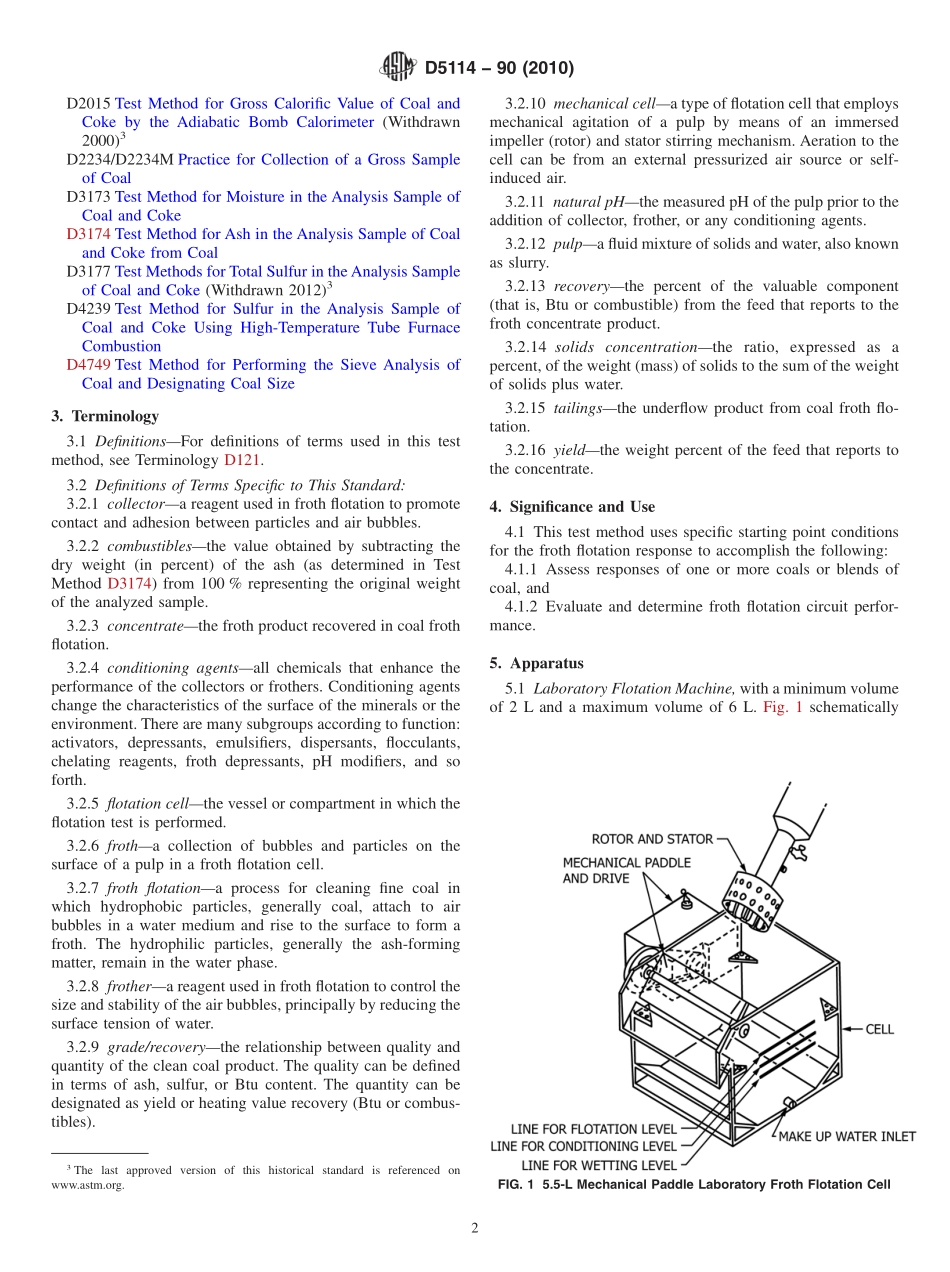 D5114 – 90 (2010)

D2015 Test Method for Gross Calorific Value of Coal and Coke by the Adiabatic Bomb Calorimeter (Withdrawn 2000)$^3$
D2234/D2234M Practice for Collection of a Gross Sample of Coal
D3173 Test Method for Moisture in the Analysis Sample of Coal and Coke
D3174 Test Method for Ash in the Analysis Sample of Coal and Coke from Coal
D3177 Test Methods for Total Sulfur in the Analysis Sample of Coal and Coke (Withdrawn 2012)$^3$
D4239 Test Method for Sulfur in the Analysis Sample of Coal and Coke Using High-Temperature Tube Furnace Combustion
D4749 Test Method for Performing the Sieve Analysis of Coal and Designating Coal Size

3. Terminology

3.1 Definitions—For definitions of terms used in this test method, see Terminology D121.

3.2 Definitions of Terms Specific to This Standard:
3.2.1 collector—a reagent used in froth flotation to promote contact and adhesion between particles and air bubbles.

3.2.2 combustibles—the value obtained by subtracting the dry weight (in percent) of the ash (as determined in Test Method D3174) from 100 % representing the original weight of the analyzed sample.

3.2.3 concentrate—the froth product recovered in coal froth flotation.

3.2.4 conditioning agents—all chemicals that enhance the performance of the collectors or frothers. Conditioning agents change the characteristics of the surface of the minerals or the environment. There are many subgroups according to function: activators, depressants, emulsifiers, dispersants, flocculants, chelating reagents, froth depressants, pH modifiers, and so forth.

3.2.5 flotation cell—the vessel or compartment in which the flotation test is performed.

3.2.6 froth—a collection of bubbles and particles on the surface of a pulp in a froth flotation cell.

3.2.7 froth flotation—a process for cleaning fine coal in which hydrophobic particles, generally coal, attach to air bubbles in a water medium and rise to the surface to form a froth. The hydrophilic particles, generally the ash-forming matter, remain in the water phase.

3.2.8 frother—a reagent used in froth flotation to control the size and stability of the air bubbles, principally by reducing the surface tension of water.

3.2.9 grade/recovery—the relationship between quality and quantity of the clean coal product. The quality can be defined in terms of ash, sulfur, or Btu content. The quantity can be designated as yield or heating value recovery (Btu or combustibles).

$^3$ The last approved version of this historical standard is referenced on www.astm.org.

3.2.10 mechanical cell—a type of flotation cell that employs mechanical agitation of a pulp by means of an immersed impeller (rotor) and stator stirring mechanism. Aeration to the cell can be from an external pressurized air source or self-induced air.

3.2.11 natural pH—the measured pH of the pulp prior to the addition of collector, frother, or any conditioning agents.

3.2.12 pulp—a fluid mixture of solids and water, also known as slurry.

3.2.13 recovery—the percent of the valuable component (that is, Btu or combustible) from the feed that reports to the froth concentrate product.

3.2.14 solids concentration—the ratio, expressed as a percent, of the weight (mass) of solids to the sum of the weight of solids plus water.

3.2.15 tailings—the underflow product from coal froth flotation.

3.2.16 yield—the weight percent of the feed that reports to the concentrate.

4. Significance and Use

4.1 This test method uses specific starting point conditions for the froth flotation response to accomplish the following:
4.1.1 Assess responses of one or more coals or blends of coal, and
4.1.2 Evaluate and determine froth flotation circuit performance.

5. Apparatus

5.1 Laboratory Flotation Machine, with a minimum volume of 2 L and a maximum volume of 6 L. Fig. 1 schematically

ROTOR AND STATOR
MECHANICAL PADDLE AND DRIVE
CELL
LINE FOR FLOTATION LEVEL
LINE FOR CONDITIONING LEVEL
LINE FOR WETTING LEVEL
MAKE UP WATER INLET

FIG. 1 5.5-L Mechanical Paddle Laboratory Froth Flotation Cell

2