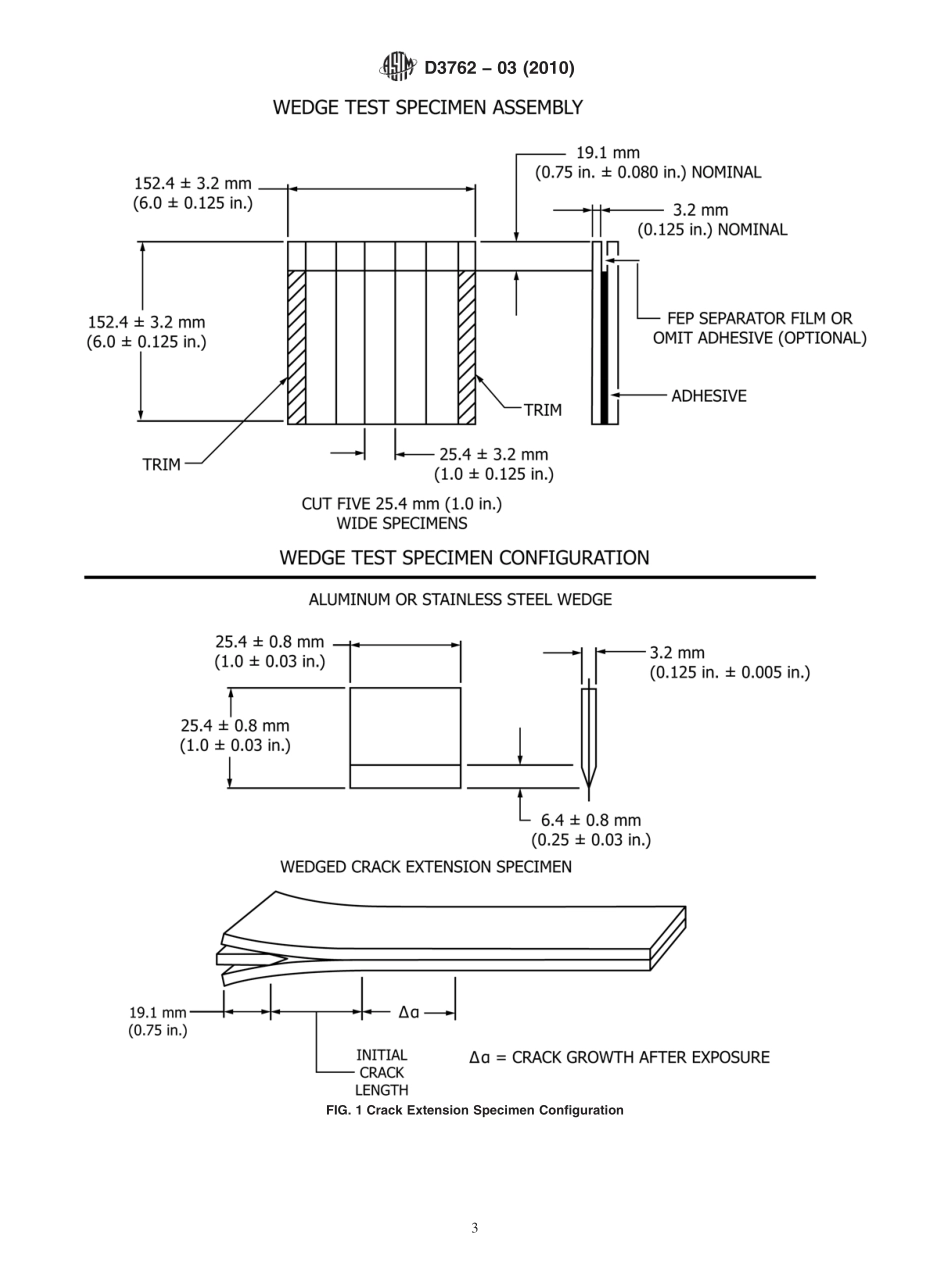 D3762 – 03 (2010)

WEDGE TEST SPECIMEN ASSEMBLY

152.4 ± 3.2 mm
(6.0 ± 0.125 in.)

19.1 mm
(0.75 in. ± 0.080 in.) NOMINAL

3.2 mm
(0.125 in.) NOMINAL

152.4 ± 3.2 mm
(6.0 ± 0.125 in.)

FEP SEPARATOR FILM OR
OMIT ADHESIVE (OPTIONAL)

ADHESIVE

TRIM

TRIM

25.4 ± 3.2 mm
(1.0 ± 0.125 in.)

CUT FIVE 25.4 mm (1.0 in.)
WIDE SPECIMENS

WEDGE TEST SPECIMEN CONFIGURATION

ALUMINUM OR STAINLESS STEEL WEDGE

25.4 ± 0.8 mm
(1.0 ± 0.03 in.)

3.2 mm
(0.125 in. ± 0.005 in.)

25.4 ± 0.8 mm
(1.0 ± 0.03 in.)

6.4 ± 0.8 mm
(0.25 ± 0.03 in.)

WEDGED CRACK EXTENSION SPECIMEN

19.1 mm
(0.75 in.)

Δa

INITIAL
CRACK
LENGTH

Δa = CRACK GROWTH AFTER EXPOSURE

FIG. 1 Crack Extension Specimen Configuration

3