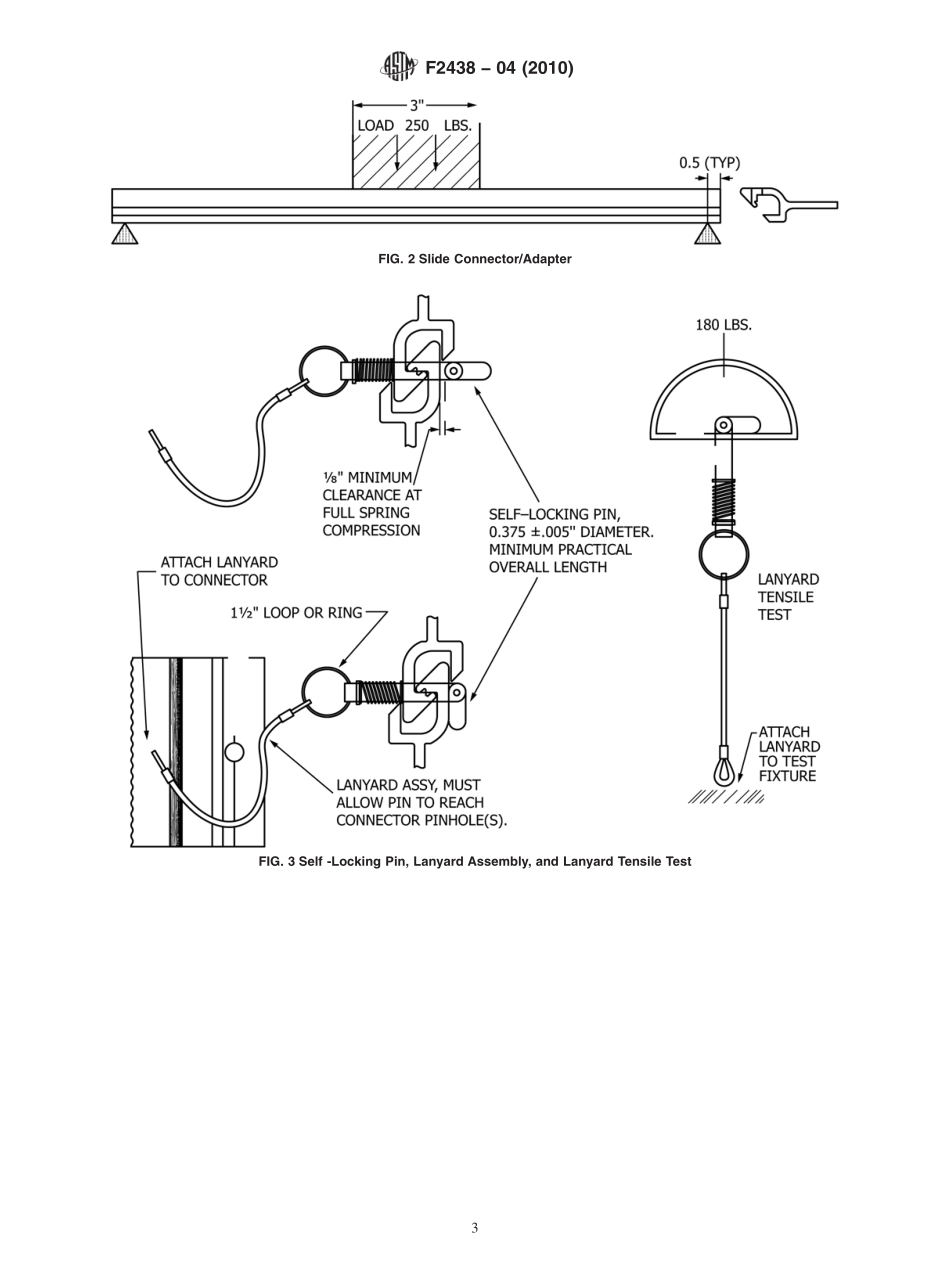 F2438 – 04 (2010)

3"
LOAD 250 LBS.
0.5 (TYP)

FIG. 2 Slide Connector/Adapter

180 LBS.

⅛" MINIMUM CLEARANCE AT FULL SPRING COMPRESSION

SELF–LOCKING PIN, 0.375 ±.005" DIAMETER. MINIMUM PRACTICAL OVERALL LENGTH

ATTACH LANYARD TO CONNECTOR

1½" LOOP OR RING

LANYARD TENSILE TEST

ATTACH LANYARD TO TEST FIXTURE

LANYARD ASSY, MUST ALLOW PIN TO REACH CONNECTOR PINHOLE(S).

FIG. 3 Self -Locking Pin, Lanyard Assembly, and Lanyard Tensile Test

3