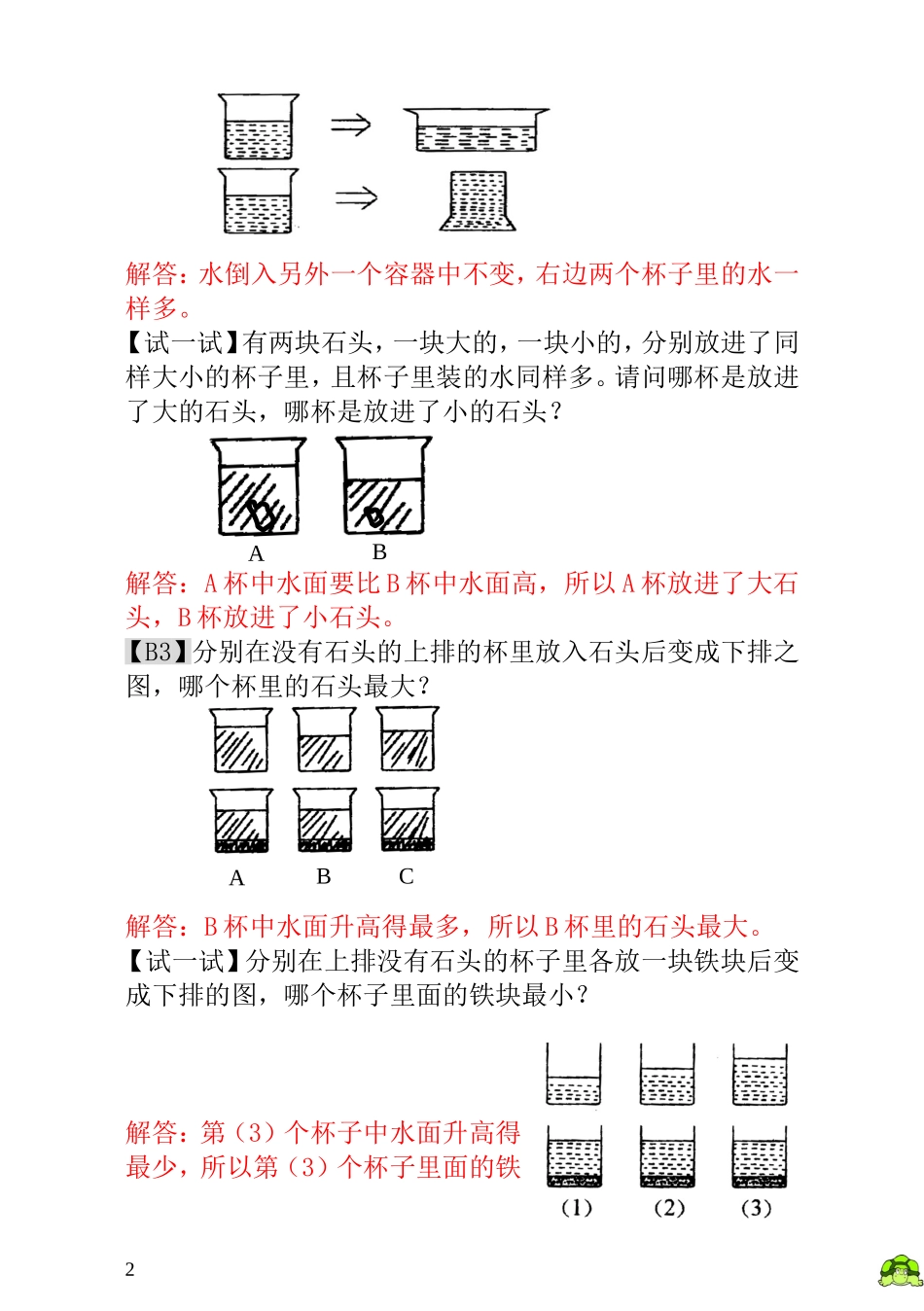 解答：水倒入另外一个容器中不变，右边两个杯子里的水一样多。

【试一试】有两块石头，一块大的，一块小的，分别放进了同样大小的杯子里，且杯子里装的水同样多。请问哪杯是放进了大的石头，哪杯是放进了小的石头？

A　B

解答：A 杯中水面要比 B 杯中水面高，所以 A 杯放进了大石头，B 杯放进了小石头。

【B3】分别在没有石头的上排的杯里放入石头后变成下排之图，哪个杯里的石头最大？

A　B　C

解答：B 杯中水面升高得最多，所以 B 杯里的石头最大。

【试一试】分别在上排没有石头的杯子里各放一块铁块后变成下排的图，哪个杯子里面的铁块最小？

解答：第（3）个杯子中水面升高得最少，所以第（3）个杯子里面的铁

(1)　(2)　(3)

2