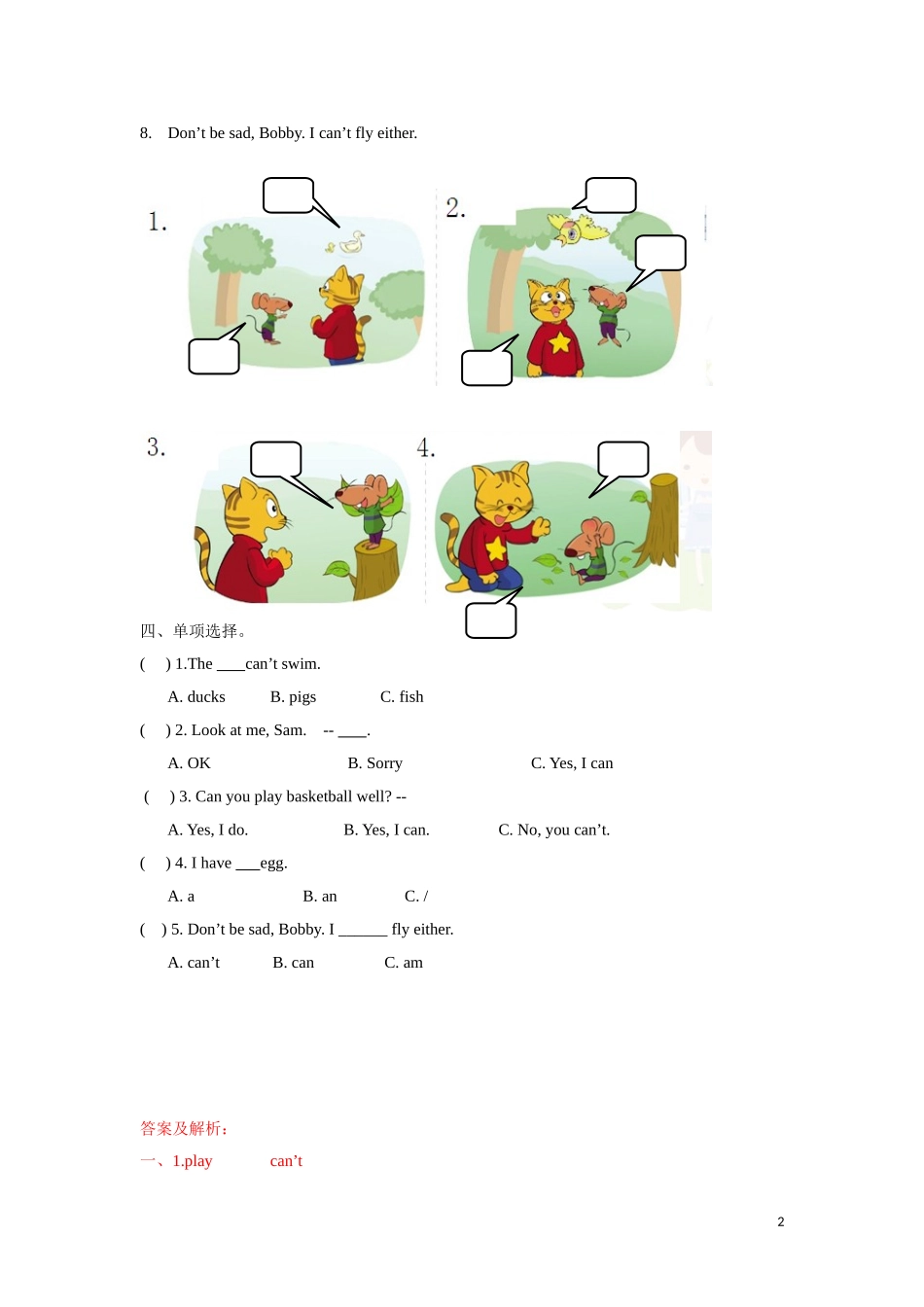 8. Don’t be sad, Bobby. I can’t fly either.

1.

2.

3.

4.

四、单项选择。

( ) 1.The ____can’t swim.

A. ducks B. pigs C. fish

( ) 2. Look at me, Sam. -- ____.

A. OK B. Sorry C. Yes, I can

( ) 3. Can you play basketball well? --

A. Yes, I do. B. Yes, I can. C. No, you can’t.

( ) 4. I have ___egg.

A. a B. an C. /

( ) 5. Don’t be sad, Bobby. I ______ fly either.

A. can’t B. can C. am

答案及解析：

一、1.play can’t

2