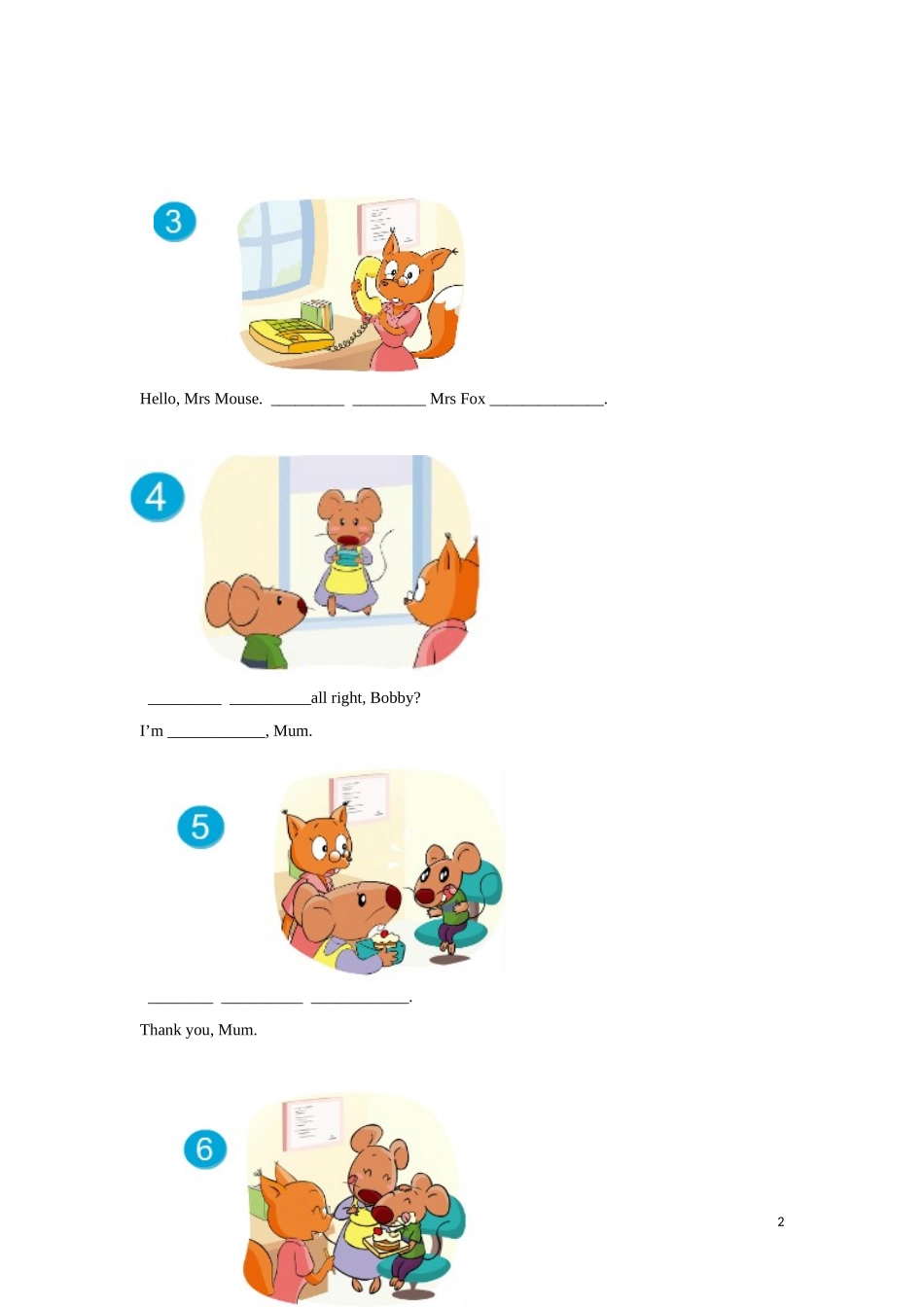 3

Hello, Mrs Mouse. _________ _________ Mrs Fox ______________.

4

_________ __________all right, Bobby?

I'm ____________, Mum.

5

________ __________ ____________.

Thank you, Mum.

6

2