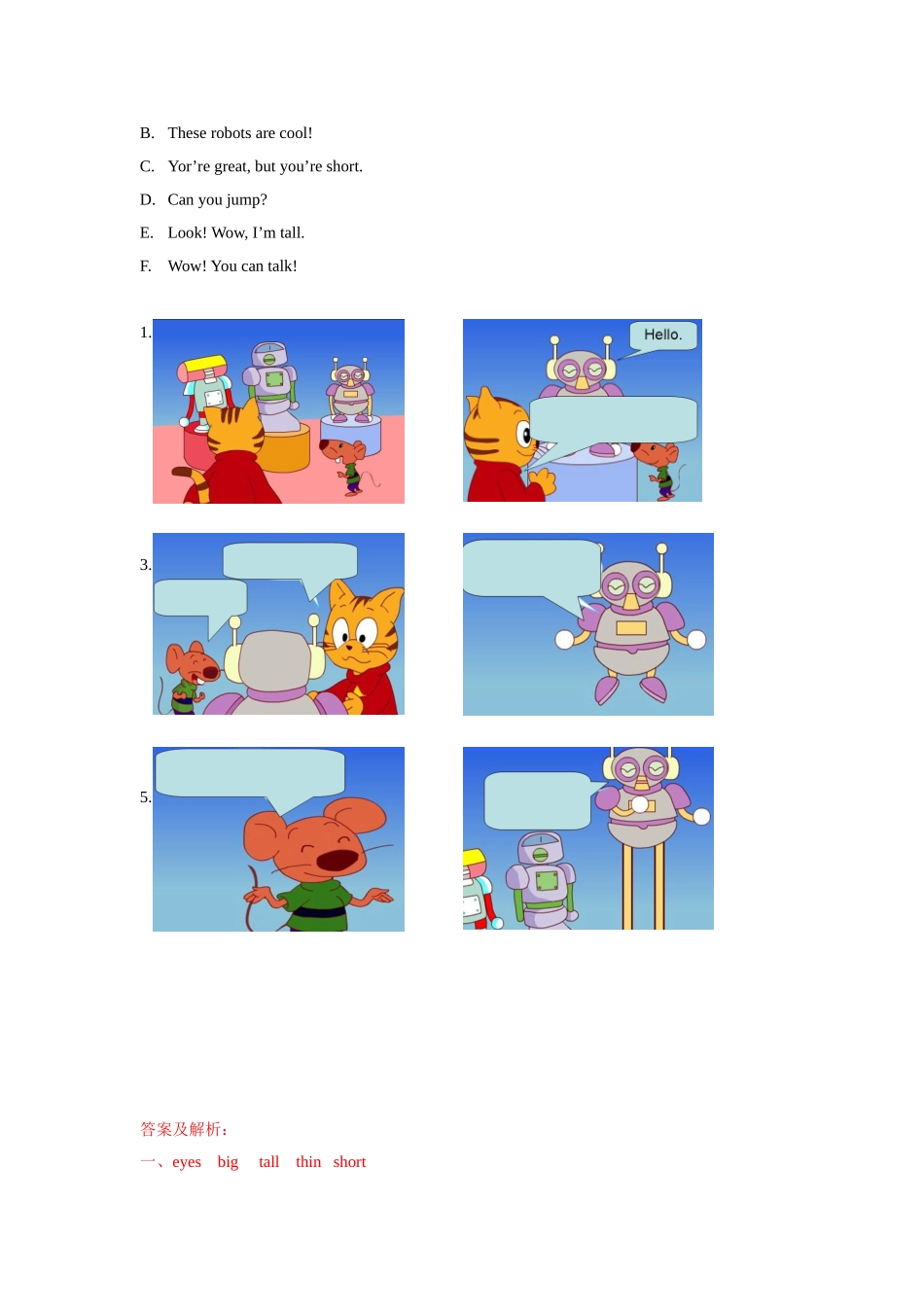 B. These robots are cool!

C. Yor’re great, but you’re short.

D. Can you jump?

E. Look! Wow, I’m tall.

F. Wow! You can talk!

1.

Hello.

3.

5.

答案及解析：

一、eyes big tall thin short