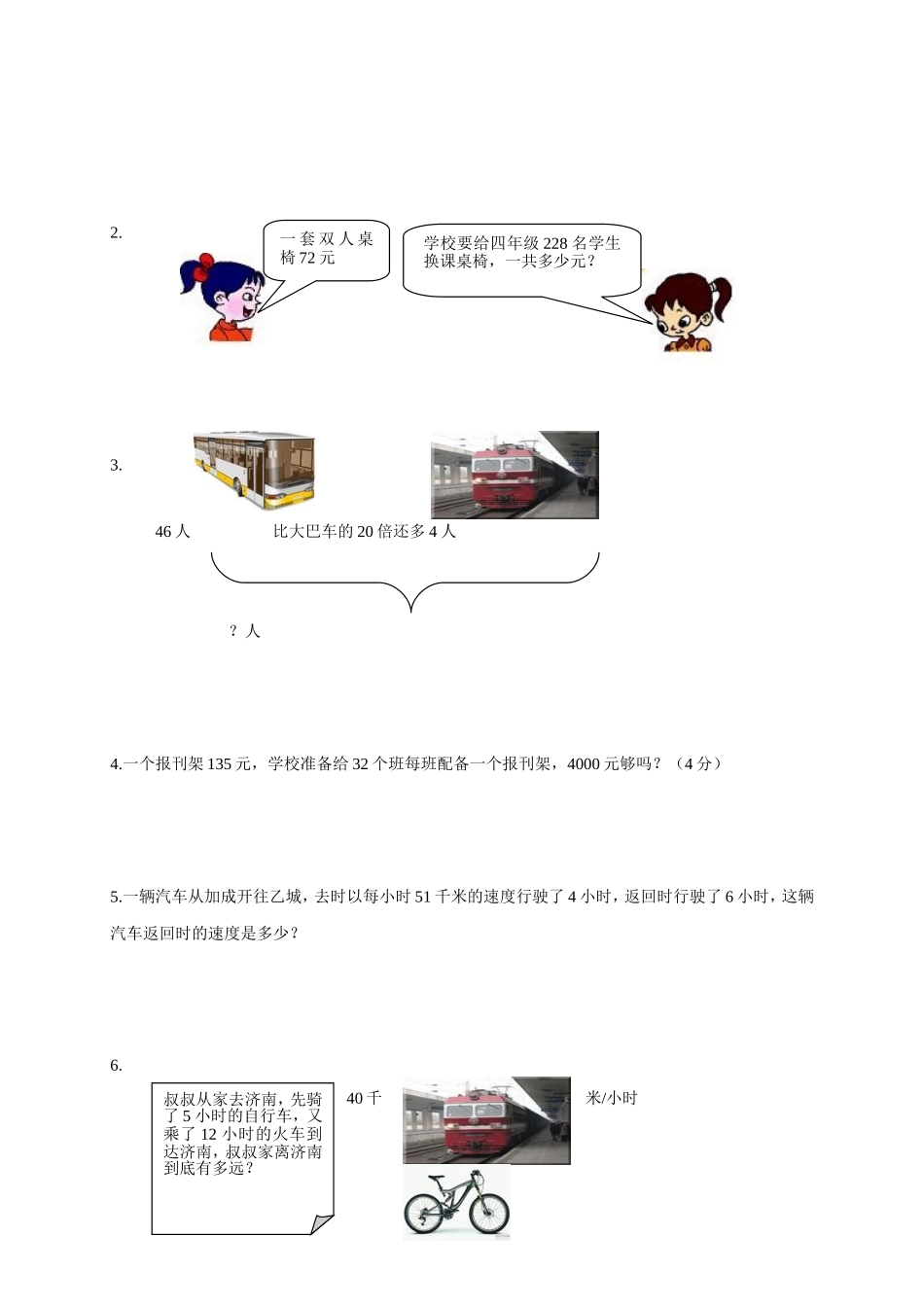 2.

一套双人桌椅72元

学校要给四年级228名学生换课桌椅，一共多少元？

3.

46人　　比大巴车的20倍还多4人

？人

4.一个报刊架135元，学校准备给32个班每班配备一个报刊架，4000元够吗？（4分）

5.一辆汽车从加成开往乙城，去时以每小时51千米的速度行驶了4小时，返回时行驶了6小时，这辆汽车返回时的速度是多少？

6.

叔叔从家去济南，先骑了5小时的自行车，又乘了12小时的火车到达济南，叔叔家离济南到底有多远？

40千　　米/小时