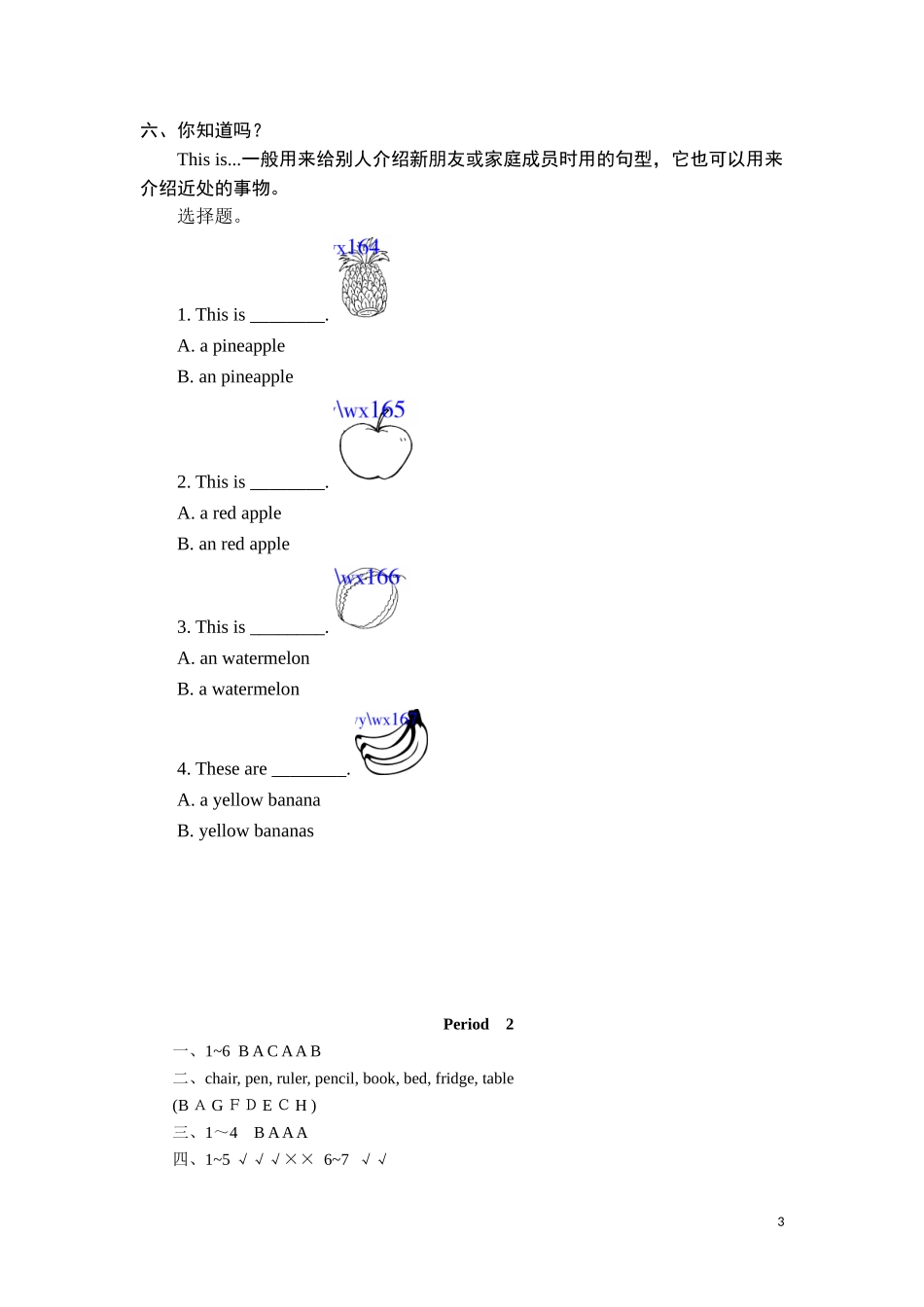 六、你知道吗？

This is...一般用来给别人介绍新朋友或家庭成员时用的句型，它也可以用来介绍近处的事物。

选择题。

x164

1. This is ________.

A. a pineapple

B. an pineapple

\wx165

2. This is ________.

A. a red apple

B. an red apple

\wx166

3. This is ________.

A. an watermelon

B. a watermelon

y\wx16

4. These are ________.

A. a yellow banana

B. yellow bananas

Period 2

一、1~6 B A C A A B

二、chair, pen, ruler, pencil, book, bed, fridge, table

(B A G F D E C H )

三、1～4 B A A A

四、1~5 √ √ √ × × 6~7 √ √

3