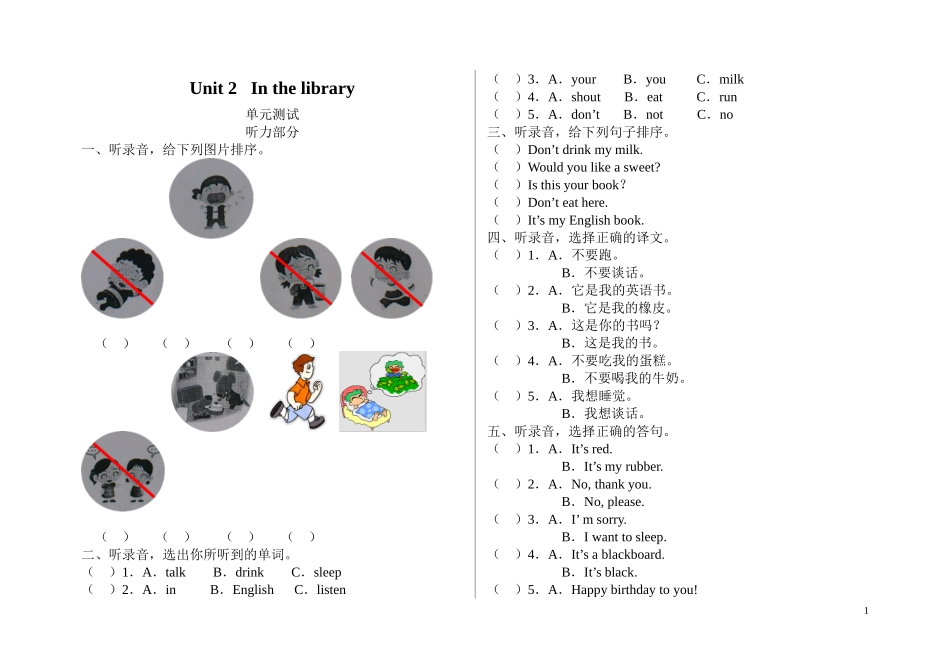 Unit 2 In the library

单元测试
听力部分

一、听录音，给下列图片排序。

（ ） （ ） （ ） （ ）

（ ） （ ） （ ） （ ）

二、听录音，选出你所听到的单词。
（ ）1．A．talk B．drink C．sleep
（ ）2．A．in B．English C．listen
（ ）3．A．your B．you C．milk
（ ）4．A．shout B．eat C．run
（ ）5．A．don’t B．not C．no

三、听录音，给下列句子排序。
（ ）Don’t drink my milk.
（ ）Would you like a sweet?
（ ）Is this your book？
（ ）Don’t eat here.
（ ）It’s my English book.

四、听录音，选择正确的译文。
（ ）1．A．不要跑。
B．不要谈话。
（ ）2．A．它是我的英语书。
B．它是我的橡皮。
（ ）3．A．这是你的书吗？
B．这是我的书。
（ ）4．A．不要吃我的蛋糕。
B．不要喝我的牛奶。
（ ）5．A．我想睡觉。
B．我想谈话。

五、听录音，选择正确的答句。
（ ）1．A．It’s red.
B．It’s my rubber.
（ ）2．A．No, thank you.
B．No, please.
（ ）3．A．I’ m sorry.
B．I want to sleep.
（ ）4．A．It’s a blackboard.
B．It’s black.
（ ）5．A．Happy birthday to you!

1