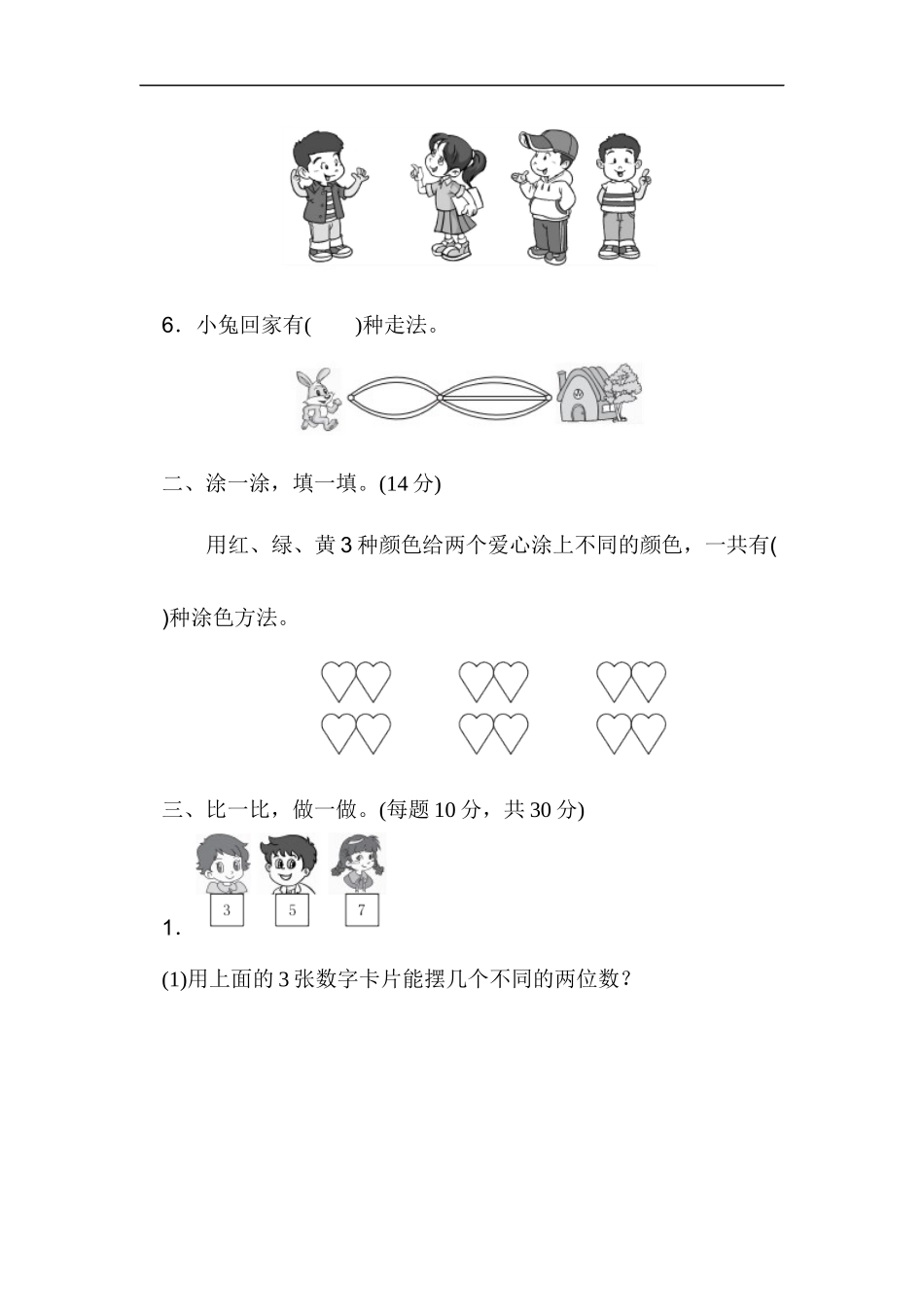 6．小兔回家有(　　)种走法。

二、涂一涂，填一填。(14 分)

用红、绿、黄 3 种颜色给两个爱心涂上不同的颜色，一共有(

)种涂色方法。

三、比一比，做一做。(每题 10 分，共 30 分)

3　5　7

1．

(1)用上面的 3 张数字卡片能摆几个不同的两位数？