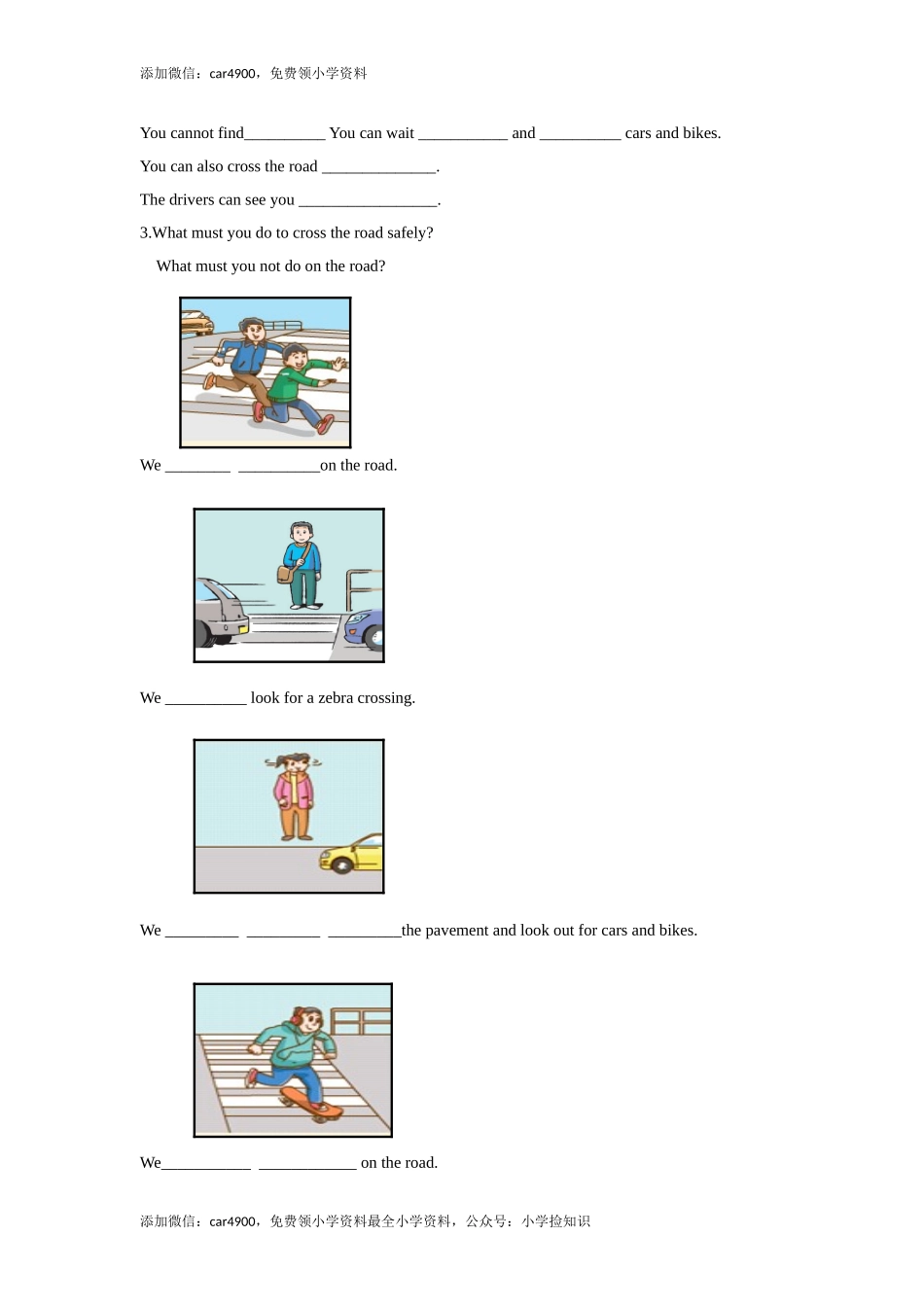 添加微信：car4900，免费领小学资料

You cannot find__________ You can wait ___________ and __________ cars and bikes.

You can also cross the road ______________.

The drivers can see you _________________.

3.What must you do to cross the road safely?

What must you not do on the road?

We ________ __________on the road.

We __________ look for a zebra crossing.

We _________ _________ _________the pavement and look out for cars and bikes.

We___________ ____________ on the road.

添加微信：car4900，免费领小学资料最全小学资料，公众号：小学捡知识