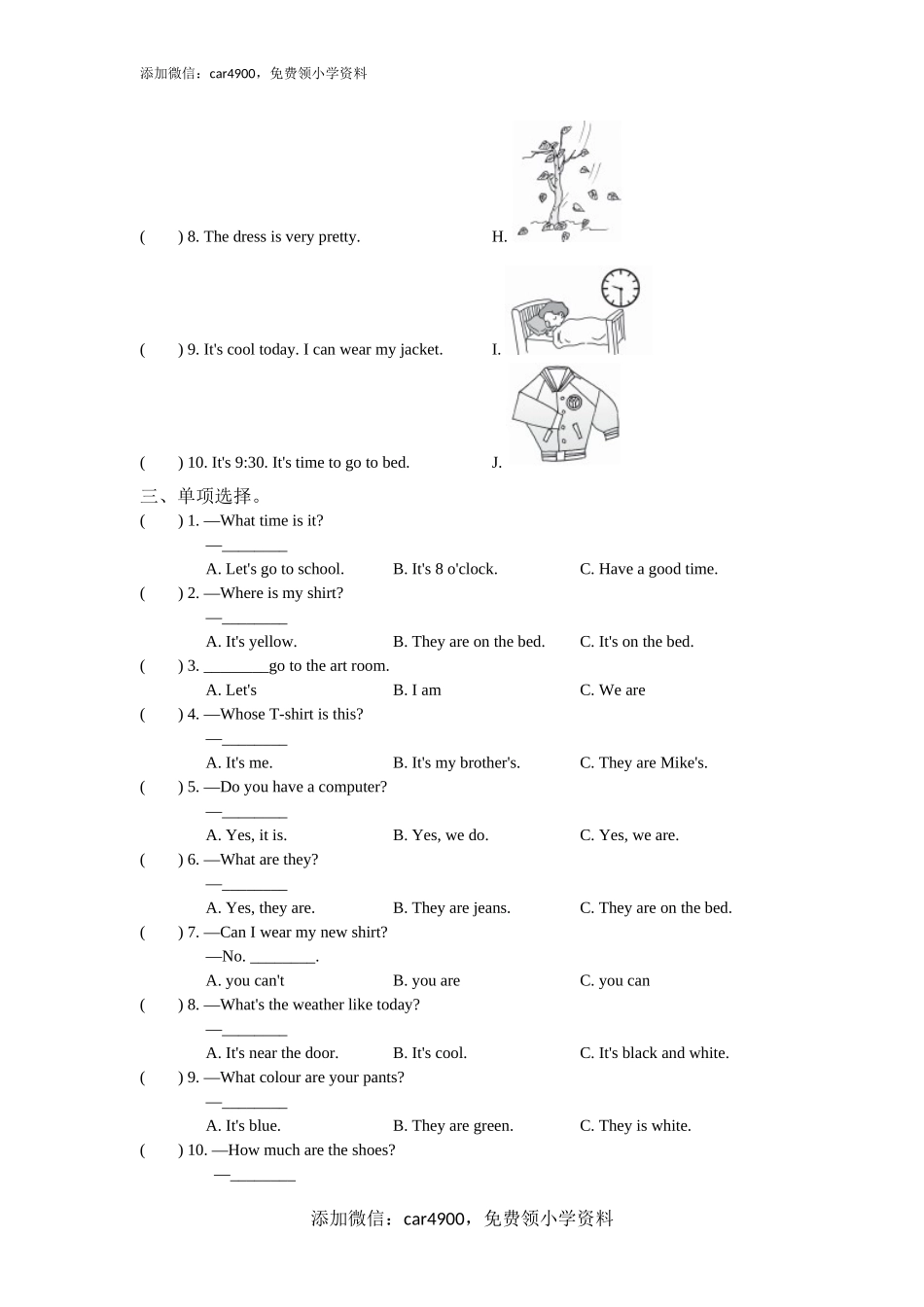 添加微信：car4900，免费领小学资料

(　　) 8. The dress is very pretty.　　H.

(　　) 9. It's cool today. I can wear my jacket.　　I.

(　　) 10. It's 9:30. It's time to go to bed.　　J.

三、单项选择。

(　　) 1. —What time is it?
—________
A. Let's go to school.　B. It's 8 o'clock.　C. Have a good time.

(　　) 2. —Where is my shirt?
—________
A. It's yellow.　B. They are on the bed.　C. It's on the bed.

(　　) 3. ________go to the art room.
A. Let's　B. I am　C. We are

(　　) 4. —Whose T-shirt is this?
—________
A. It's me.　B. It's my brother's.　C. They are Mike's.

(　　) 5. —Do you have a computer?
—________
A. Yes, it is.　B. Yes, we do.　C. Yes, we are.

(　　) 6. —What are they?
—________
A. Yes, they are.　B. They are jeans.　C. They are on the bed.

(　　) 7. —Can I wear my new shirt?
—No. ________.
A. you can't　B. you are　C. you can

(　　) 8. —What's the weather like today?
—________
A. It's near the door.　B. It's cool.　C. It's black and white.

(　　) 9. —What colour are your pants?
—________
A. It's blue.　B. They are green.　C. They is white.

(　　) 10. —How much are the shoes?
—________

添加微信：car4900，免费领小学资料