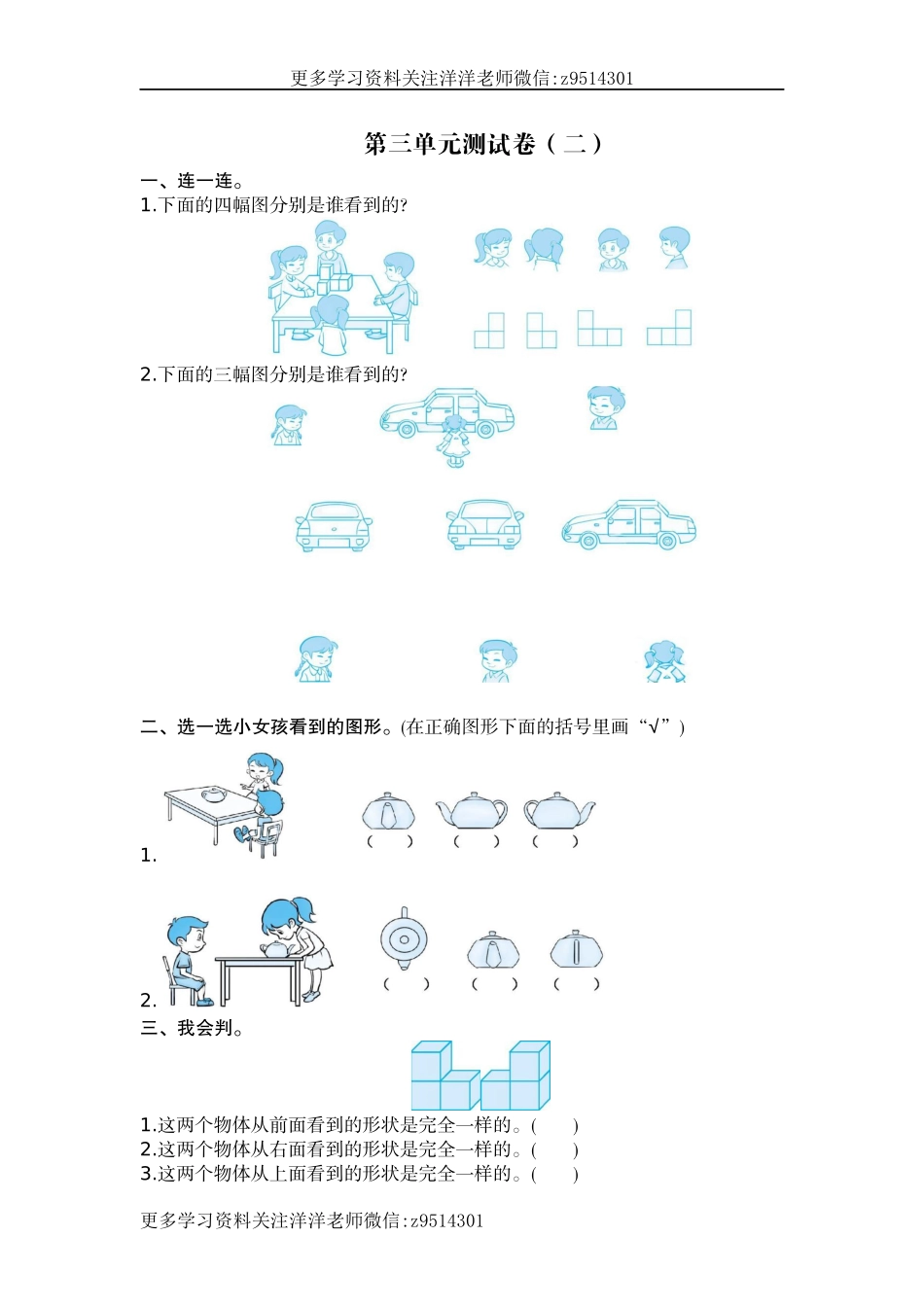 更多学习资料关注洋洋老师微信:z9514301

第三单元测试卷（二）

一、连一连。

1.下面的四幅图分别是谁看到的?

2.下面的三幅图分别是谁看到的?

二、选一选小女孩看到的图形。(在正确图形下面的括号里画“√”)

1.

(　　)　(　　)　(　　)

2.

(　　)　(　　)　(　　)

三、我会判。

1.这两个物体从前面看到的形状是完全一样的。(　　)
2.这两个物体从右面看到的形状是完全一样的。(　　)
3.这两个物体从上面看到的形状是完全一样的。(　　)

更多学习资料关注洋洋老师微信:z9514301