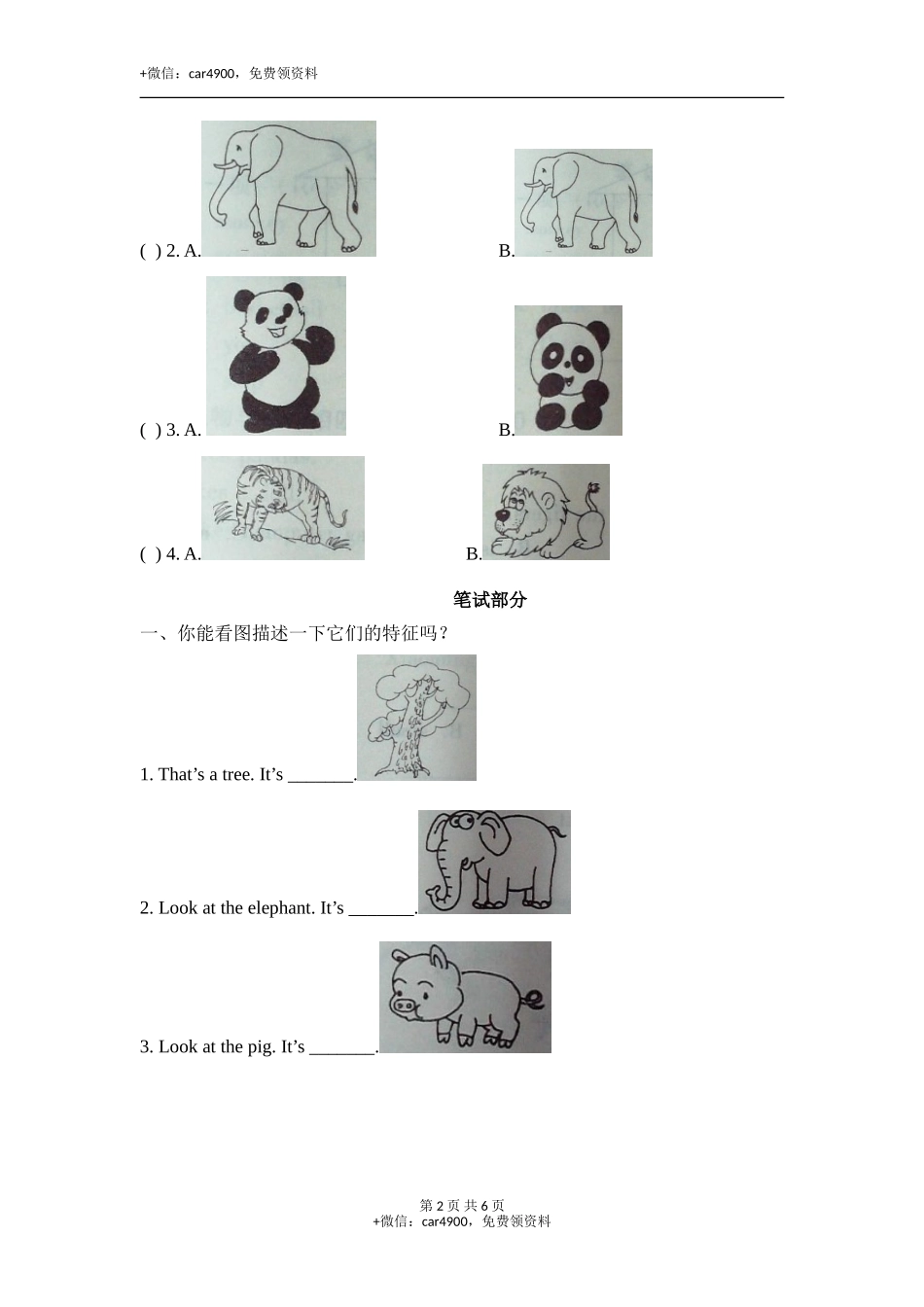 +微信：car4900，免费领资料

( ) 2. A. B.

( ) 3. A. B.

( ) 4. A. B.

笔试部分

一、你能看图描述一下它们的特征吗？

1. That’s a tree. It’s _______.

2. Look at the elephant. It’s _______.

3. Look at the pig. It’s _______.

第 2 页 共 6 页
+微信：car4900，免费领资料