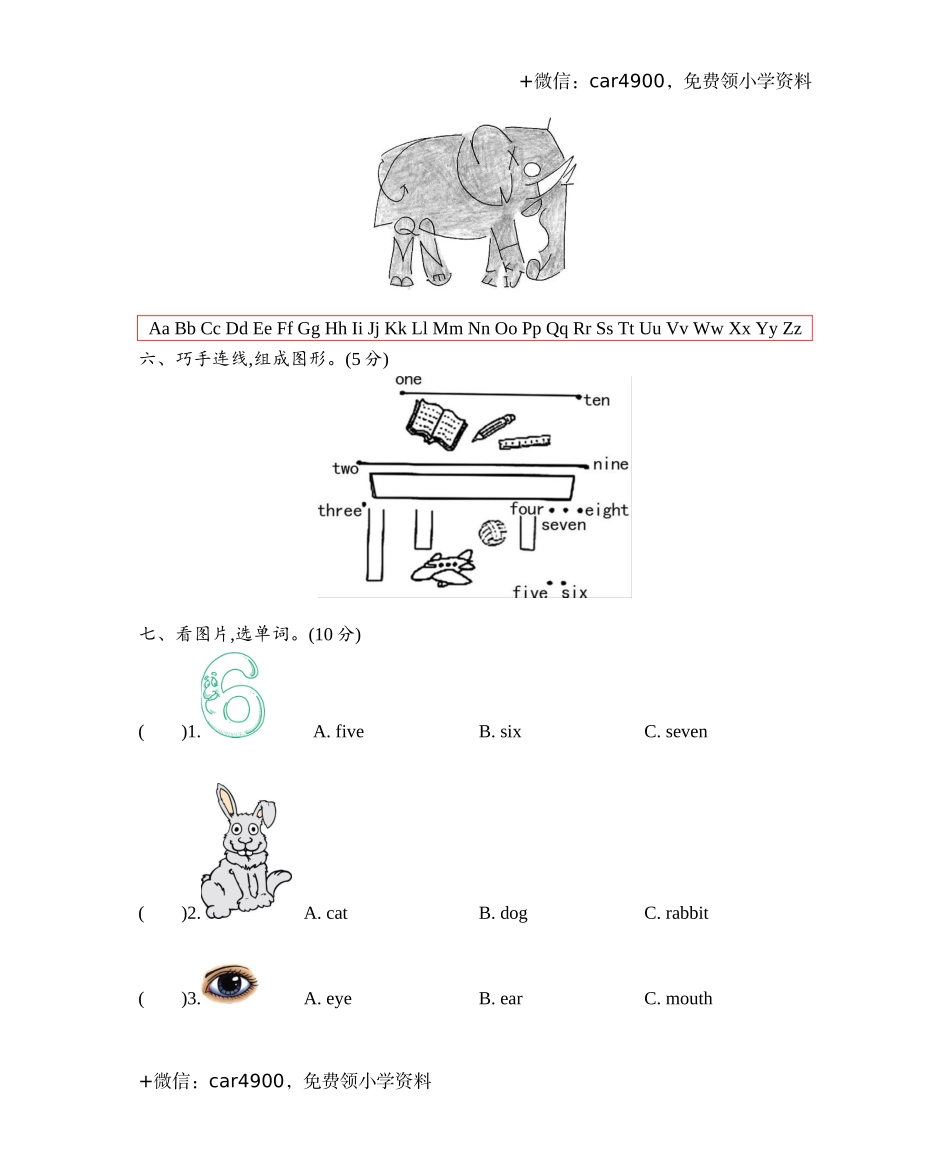 +微信：car4900，免费领小学资料

Aa Bb Cc Dd Ee Ff Gg Hh Ii Jj Kk Ll Mm Nn Oo Pp Qq Rr Ss Tt Uu Vv Ww Xx Yy Zz

六、巧手连线,组成图形。(5 分)

one
ten
two
nine
three
four
eight
seven
five
six

七、看图片,选单词。(10 分)

(　　)1.　A. five　B. six　C. seven

(　　)2.　A. cat　B. dog　C. rabbit

(　　)3.　A. eye　B. ear　C. mouth

+微信：car4900，免费领小学资料