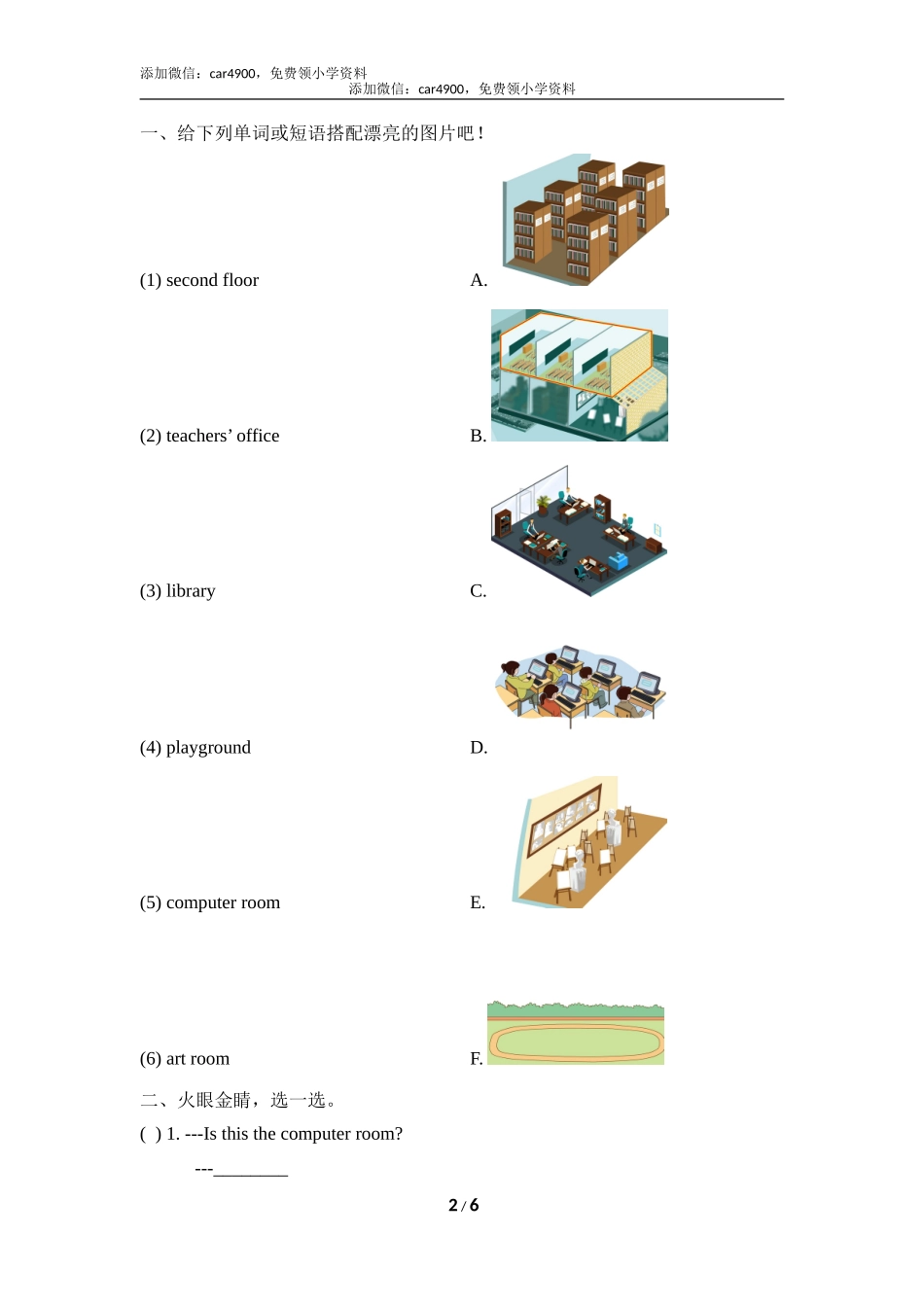 添加微信：car4900，免费领小学资料
添加微信：car4900，免费领小学资料

一、给下列单词或短语搭配漂亮的图片吧！

(1) second floor A.

(2) teachers’ office B.

(3) library C.

(4) playground D.

(5) computer room E.

(6) art room F.

二、火眼金睛，选一选。

( ) 1. ---Is this the computer room?

---________

2 / 6