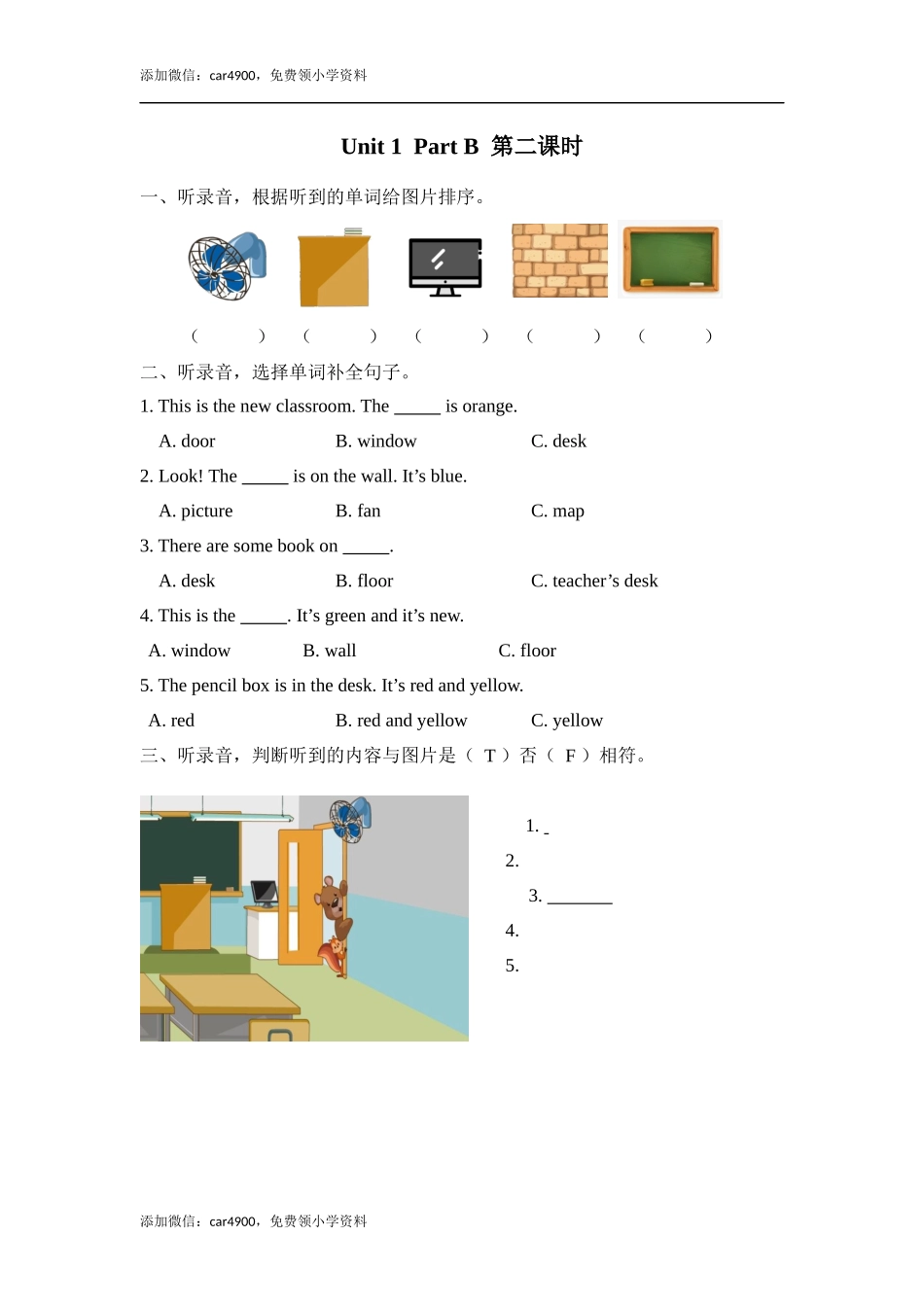 添加微信：car4900，免费领小学资料

Unit 1 Part B 第二课时

一、听录音，根据听到的单词给图片排序。

(　　) (　　) (　　) (　　) (　　)

二、听录音，选择单词补全句子。

1. This is the new classroom. The _____ is orange.

A. door　　B. window　　C. desk

2. Look! The _____ is on the wall. It’s blue.

A. picture　　B. fan　　C. map

3. There are some book on _____.

A. desk　　B. floor　　C. teacher’s desk

4. This is the _____. It’s green and it’s new.

A. window　　B. wall　　C. floor

5. The pencil box is in the desk. It’s red and yellow.

A. red　　B. red and yellow　　C. yellow

三、听录音，判断听到的内容与图片是（ T ）否（ F ）相符。

1. _

2.

3. _______

4.

5.

添加微信：car4900，免费领小学资料