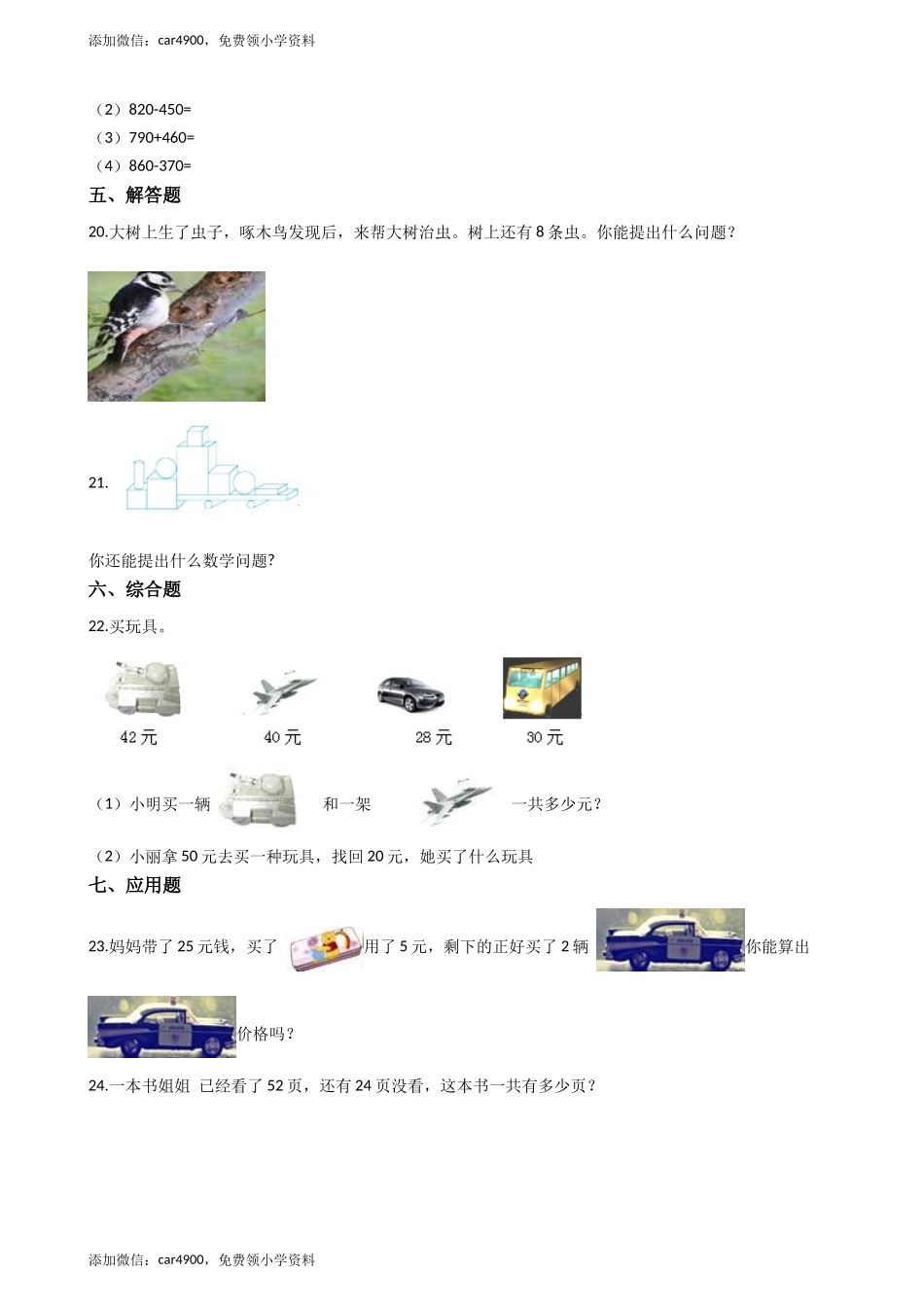 添加微信：car4900，免费领小学资料

（2）820-450=

（3）790+460=

（4）860-370=

五、解答题

20.大树上生了虫子，啄木鸟发现后，来帮大树治虫。树上还有 8 条虫。你能提出什么问题？

21.

你还能提出什么数学问题?

六、综合题

22.买玩具。

42 元　　40 元　　28 元　　30 元

（1）小明买一辆　　和一架　　一共多少元？

（2）小丽拿 50 元去买一种玩具，找回 20 元，她买了什么玩具

七、应用题

23.妈妈带了 25 元钱，买了　　用了 5 元，剩下的正好买了 2 辆　　你能算出　　价格吗？

24.一本书姐姐 已经看了 52 页，还有 24 页没看，这本书一共有多少页？

添加微信：car4900，免费领小学资料