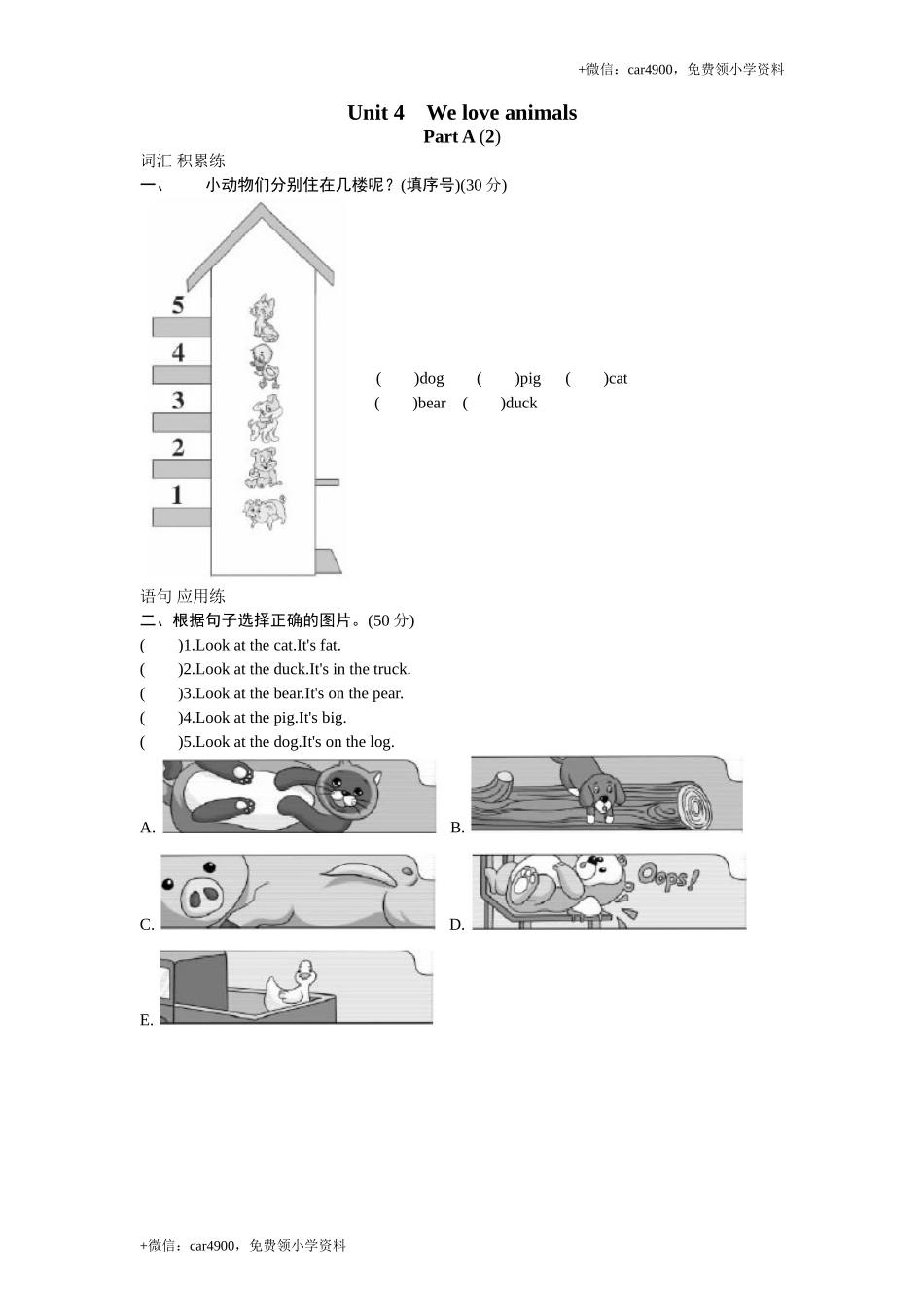 +微信：car4900，免费领小学资料

Unit 4　We love animals
Part A (2)

词汇 积累练
一、　　小动物们分别住在几楼呢？(填序号)(30 分)

5
4
3
2
1

(　　)dog　(　　)pig　(　　)cat
(　　)bear　(　　)duck

语句 应用练
二、根据句子选择正确的图片。(50 分)
(　　)1.Look at the cat.It's fat.
(　　)2.Look at the duck.It's in the truck.
(　　)3.Look at the bear.It's on the pear.
(　　)4.Look at the pig.It's big.
(　　)5.Look at the dog.It's on the log.

A.
B.
C.
D.
Oops!
E.

+微信：car4900，免费领小学资料