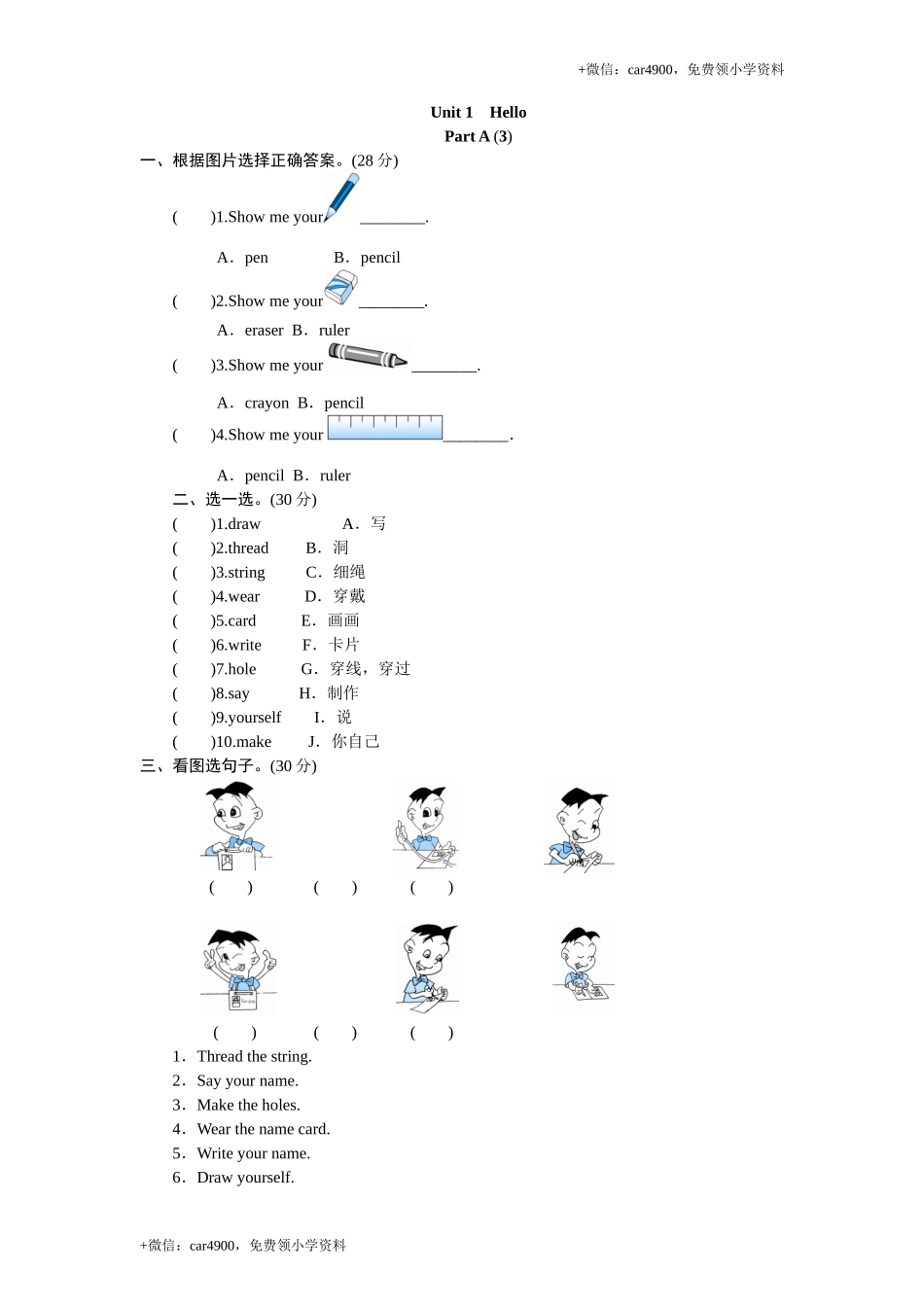 +微信：car4900，免费领小学资料

Unit 1 Hello
Part A (3)

一、根据图片选择正确答案。(28 分)

( )1.Show me your ________.

A．pen B．pencil

( )2.Show me your ________.

A．eraser B．ruler

( )3.Show me your ________.

A．crayon B．pencil

( )4.Show me your ________.

A．pencil B．ruler

二、选一选。(30 分)

( )1.draw A．写
( )2.thread B．洞
( )3.string C．细绳
( )4.wear D．穿戴
( )5.card E．画画
( )6.write F．卡片
( )7.hole G．穿线，穿过
( )8.say H．制作
( )9.yourself I．说
( )10.make J．你自己

三、看图选句子。(30 分)

( ) ( ) ( )

( ) ( ) ( )

1．Thread the string.
2．Say your name.
3．Make the holes.
4．Wear the name card.
5．Write your name.
6．Draw yourself.

+微信：car4900，免费领小学资料