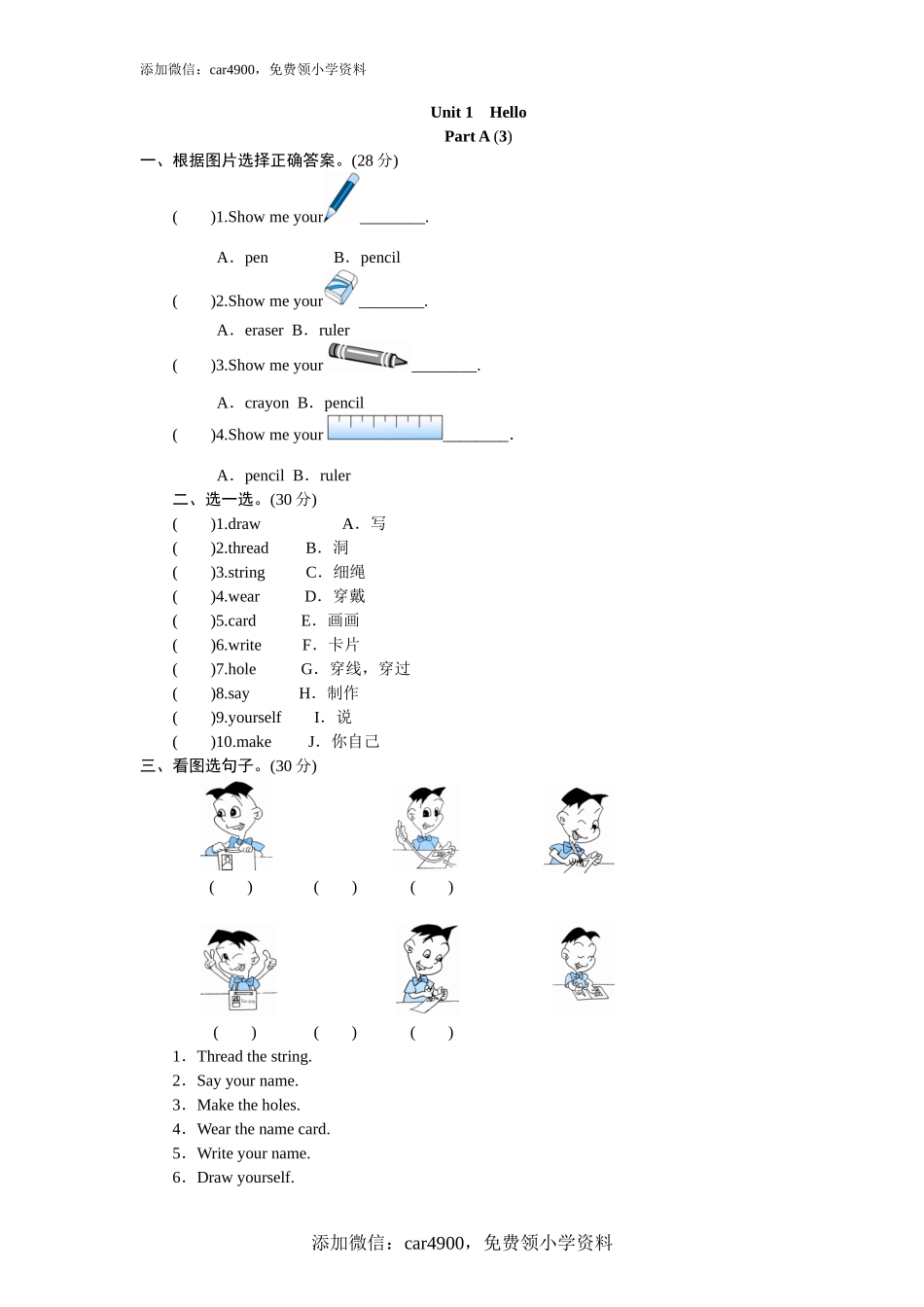 添加微信：car4900，免费领小学资料

Unit 1 Hello
Part A (3)

一、根据图片选择正确答案。(28 分)

(　　)1.Show me your ________.

A．pen　　B．pencil

(　　)2.Show me your ________.

A．eraser　B．ruler

(　　)3.Show me your ________.

A．crayon　B．pencil

(　　)4.Show me your ________.

A．pencil　B．ruler

二、选一选。(30 分)

(　　)1.draw　　A．写
(　　)2.thread　　B．洞
(　　)3.string　　C．细绳
(　　)4.wear　　D．穿戴
(　　)5.card　　E．画画
(　　)6.write　　F．卡片
(　　)7.hole　　G．穿线，穿过
(　　)8.say　　H．制作
(　　)9.yourself　　I．说
(　　)10.make　　J．你自己

三、看图选句子。(30 分)

(　　)　(　　)　(　　)

(　　)　(　　)　(　　)

1．Thread the string.
2．Say your name.
3．Make the holes.
4．Wear the name card.
5．Write your name.
6．Draw yourself.

添加微信：car4900，免费领小学资料