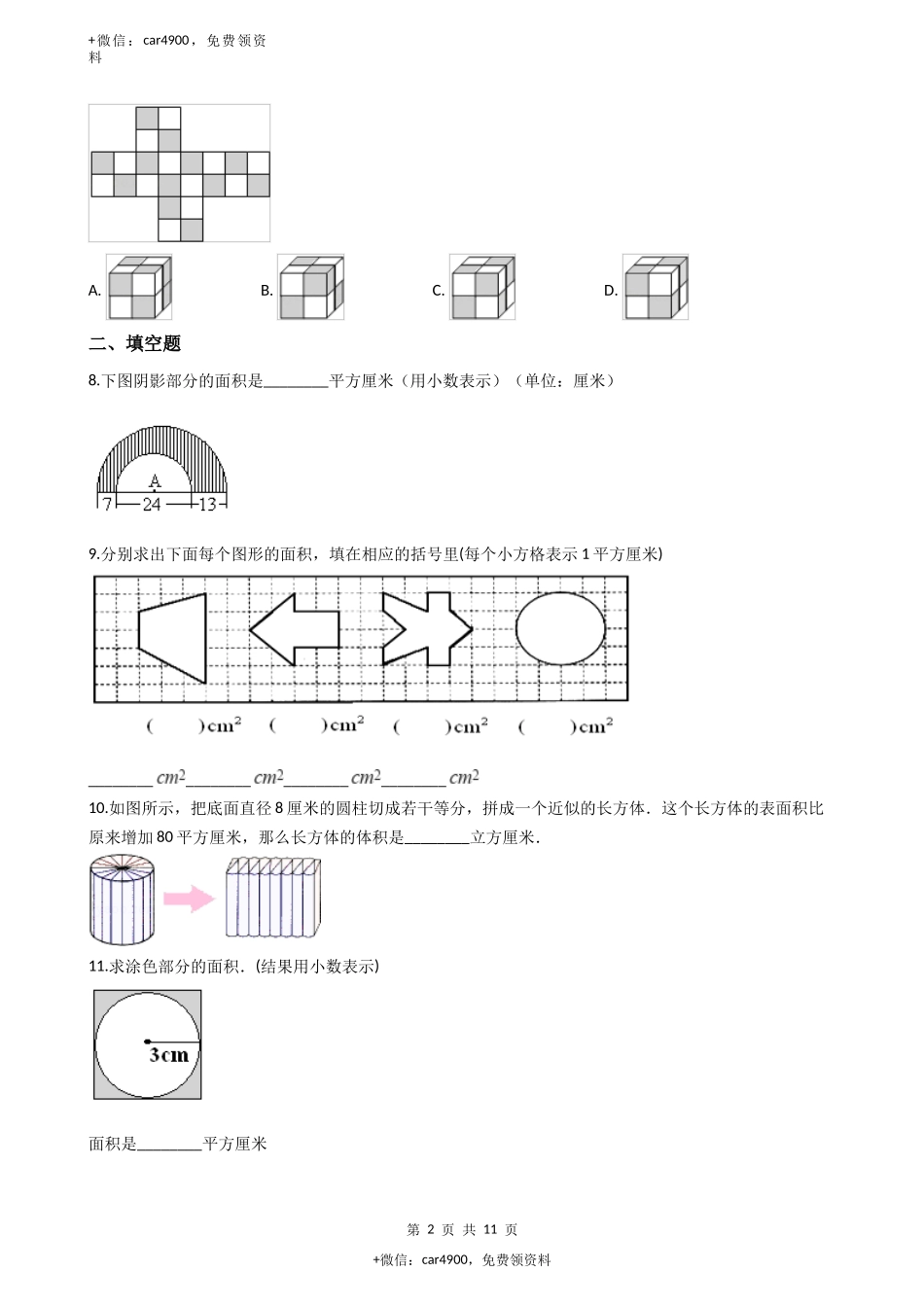 +微信：car4900，免费领资料

A.

B.

C.

D.

二、填空题

8.下图阴影部分的面积是________平方厘米（用小数表示）（单位：厘米）

A
7 24 13

9.分别求出下面每个图形的面积，填在相应的括号里(每个小方格表示 1 平方厘米)

(　　)$cm^2$　(　　)$cm^2$　(　　)$cm^2$　(　　)$cm^2$

________ $cm^2$________ $cm^2$________ $cm^2$________ $cm^2$

10.如图所示，把底面直径 8 厘米的圆柱切成若干等分，拼成一个近似的长方体．这个长方体的表面积比原来增加 80 平方厘米，那么长方体的体积是________立方厘米．

11.求涂色部分的面积．(结果用小数表示)

3cm

面积是________平方厘米

第 2 页 共 11 页

+微信：car4900，免费领资料