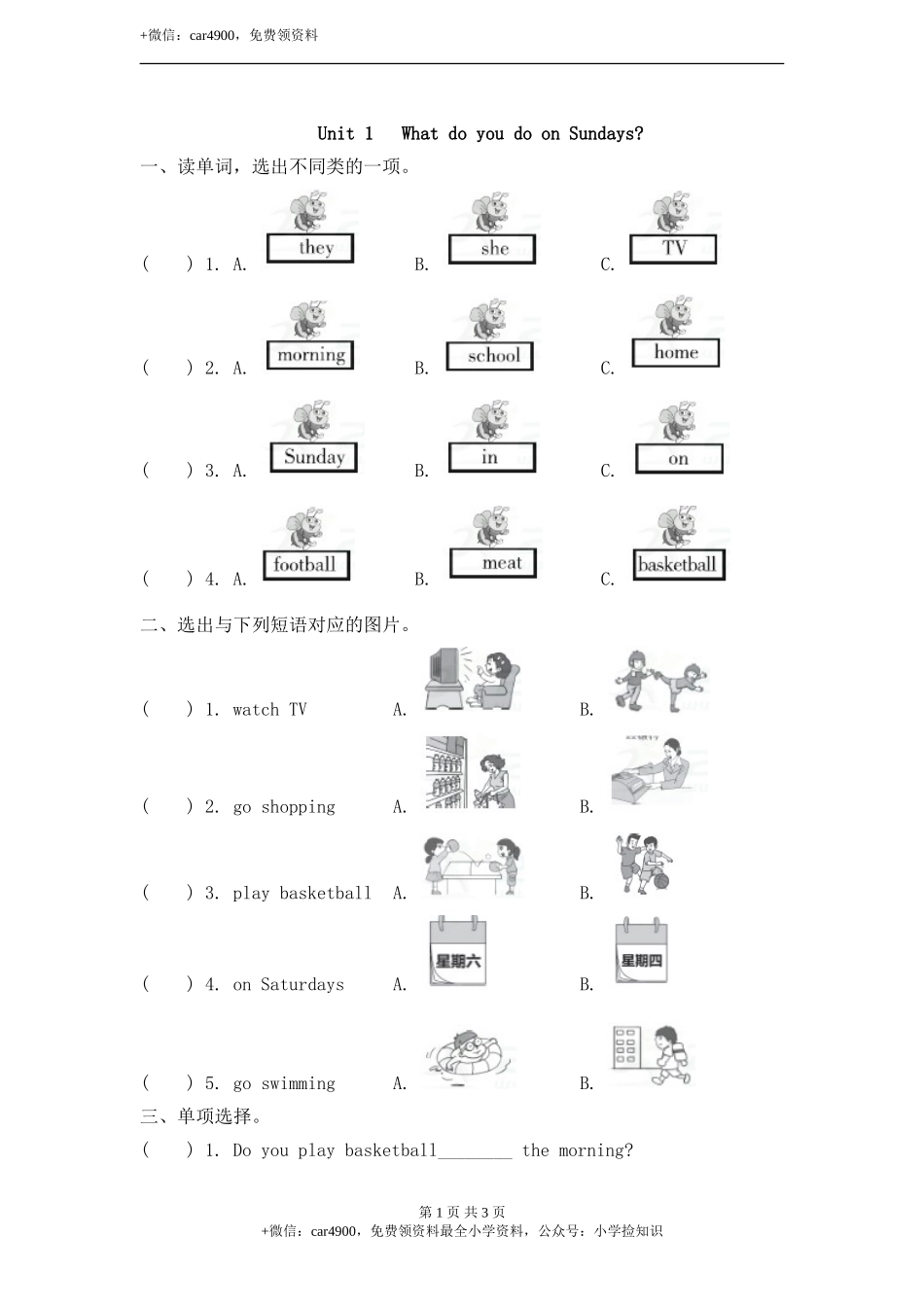 +微信：car4900，免费领资料

Unit 1 What do you do on Sundays?

一、读单词，选出不同类的一项。

( ) 1. A. they B. she C. TV

( ) 2. A. morning B. school C. home

( ) 3. A. Sunday B. in C. on

( ) 4. A. football B. meat C. basketball

二、选出与下列短语对应的图片。

( ) 1. watch TV A. B.

( ) 2. go shopping A. B.

( ) 3. play basketball A. B.

( ) 4. on Saturdays A. 星期六 B. 星期四

( ) 5. go swimming A. B.

三、单项选择。

( ) 1. Do you play basketball________ the morning?

第 1 页 共 3 页
+微信：car4900，免费领资料最全小学资料，公众号：小学捡知识