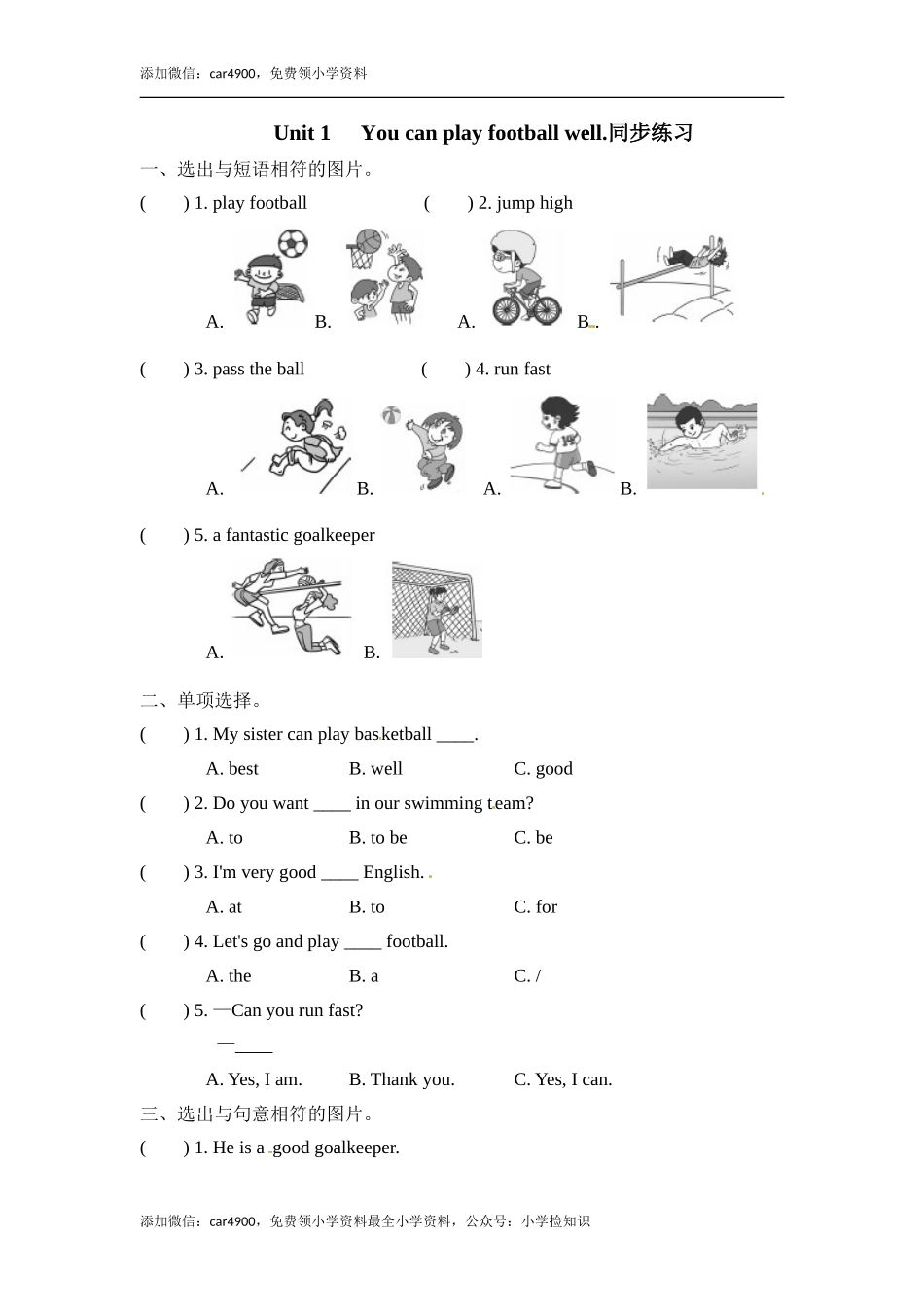 添加微信：car4900，免费领小学资料

Unit 1 You can play football well.同步练习

一、选出与短语相符的图片。

( ) 1. play football ( ) 2. jump high

A. B. A. B.

( ) 3. pass the ball ( ) 4. run fast

A. B. A. B.

( ) 5. a fantastic goalkeeper

A. B.

二、单项选择。

( ) 1. My sister can play basketball ____.

A. best B. well C. good

( ) 2. Do you want ____ in our swimming team?

A. to B. to be C. be

( ) 3. I'm very good ____ English.

A. at B. to C. for

( ) 4. Let's go and play ____ football.

A. the B. a C. /

( ) 5. —Can you run fast?

—____

A. Yes, I am. B. Thank you. C. Yes, I can.

三、选出与句意相符的图片。

( ) 1. He is a good goalkeeper.

添加微信：car4900，免费领小学资料最全小学资料，公众号：小学捡知识