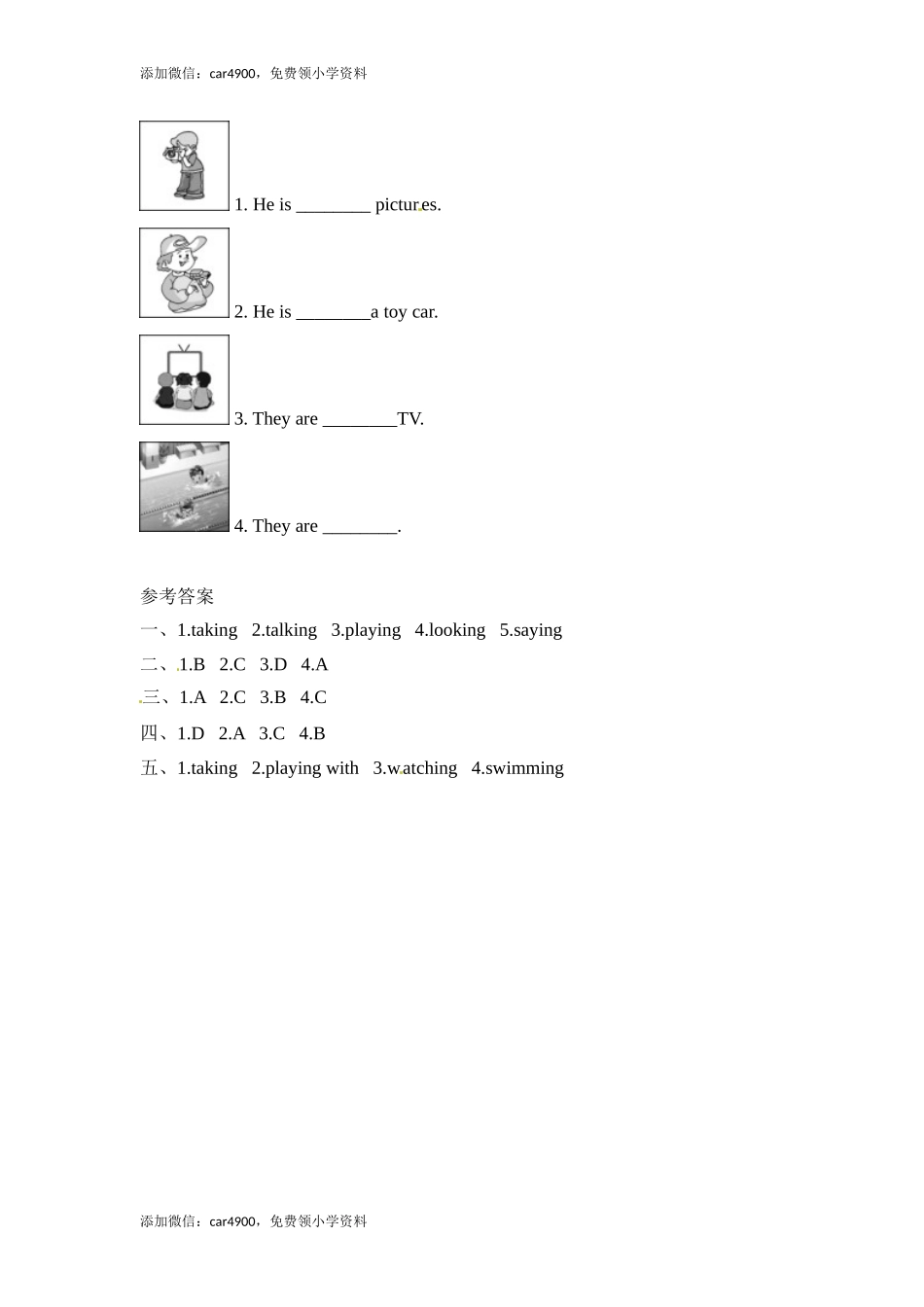 添加微信：car4900，免费领小学资料

1. He is ________ pictures.

2. He is ________a toy car.

3. They are ________TV.

4. They are ________.

参考答案

一、1.taking 2.talking 3.playing 4.looking 5.saying

二、1.B 2.C 3.D 4.A

三、1.A 2.C 3.B 4.C

四、1.D 2.A 3.C 4.B

五、1.taking 2.playing with 3.watching 4.swimming

添加微信：car4900，免费领小学资料