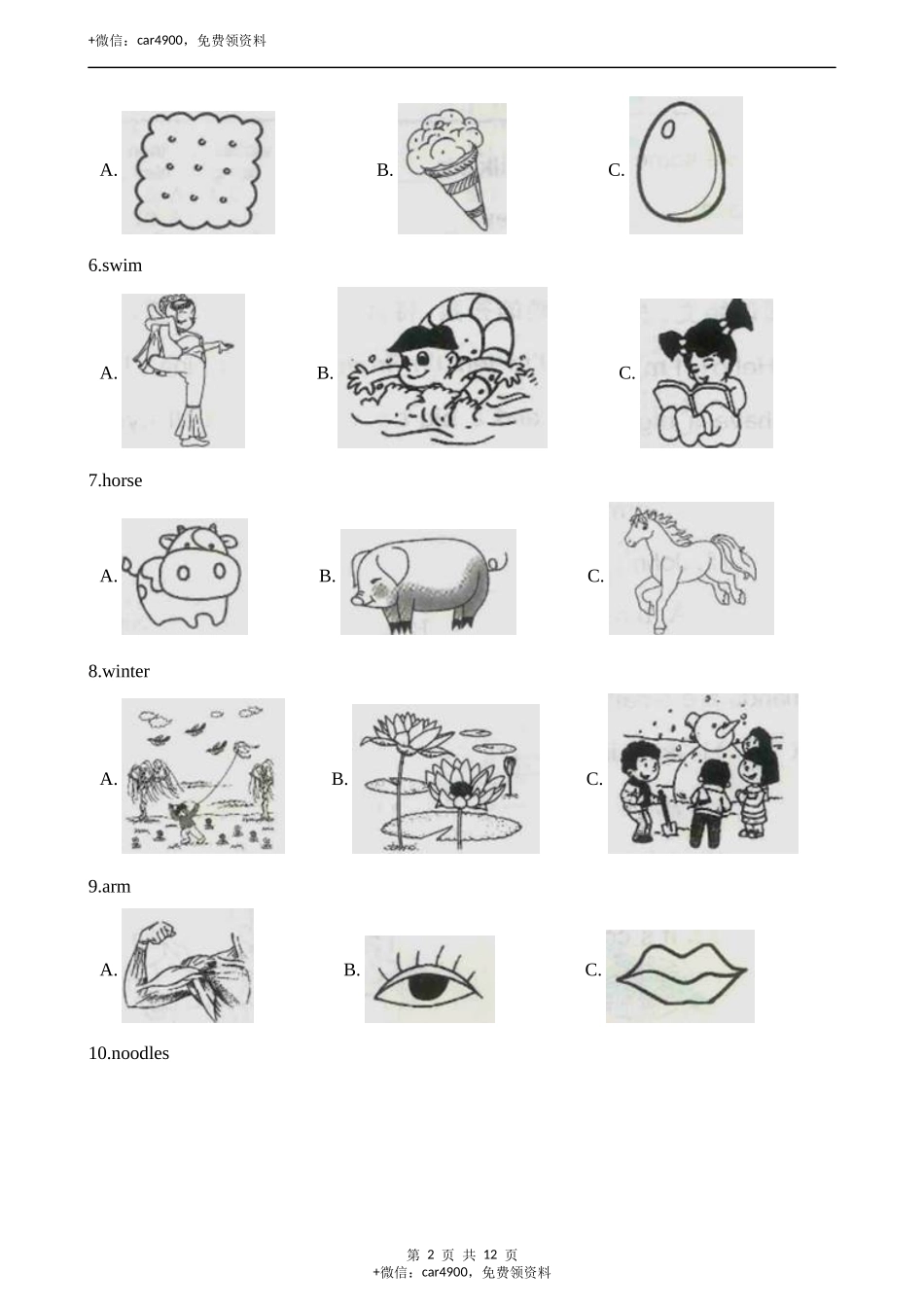 +微信：car4900，免费领资料

A. B. C.

6.swim

A. B. C.

7.horse

A. B. C.

8.winter

A. B. C.

9.arm

A. B. C.

10.noodles

第 2 页 共 12 页
+微信：car4900，免费领资料