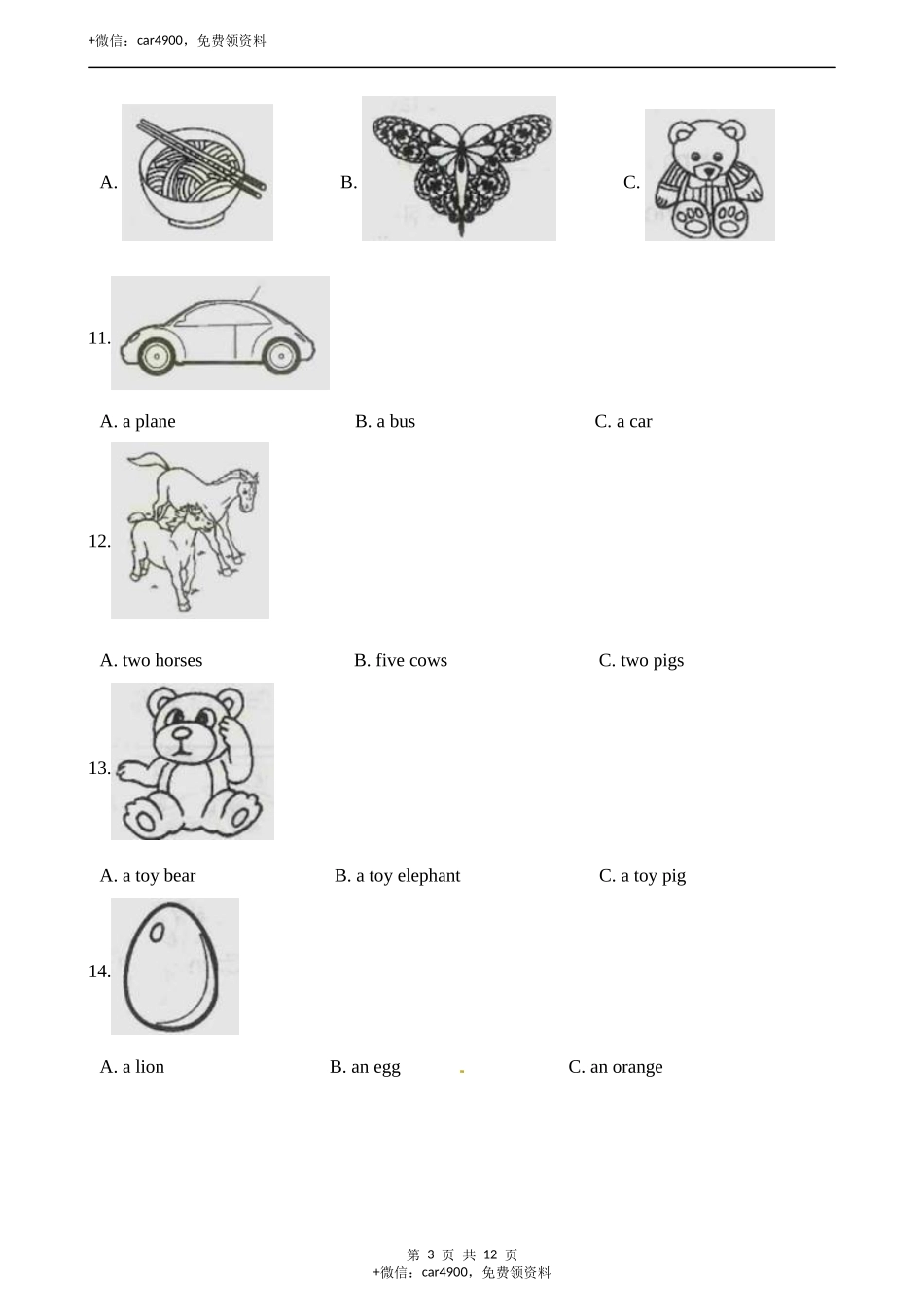 +微信：car4900，免费领资料

A.

B.

C.

11.

A. a plane B. a bus C. a car

12.

A. two horses B. five cows C. two pigs

13.

A. a toy bear B. a toy elephant C. a toy pig

14.

A. a lion B. an egg C. an orange

第 3 页 共 12 页
+微信：car4900，免费领资料