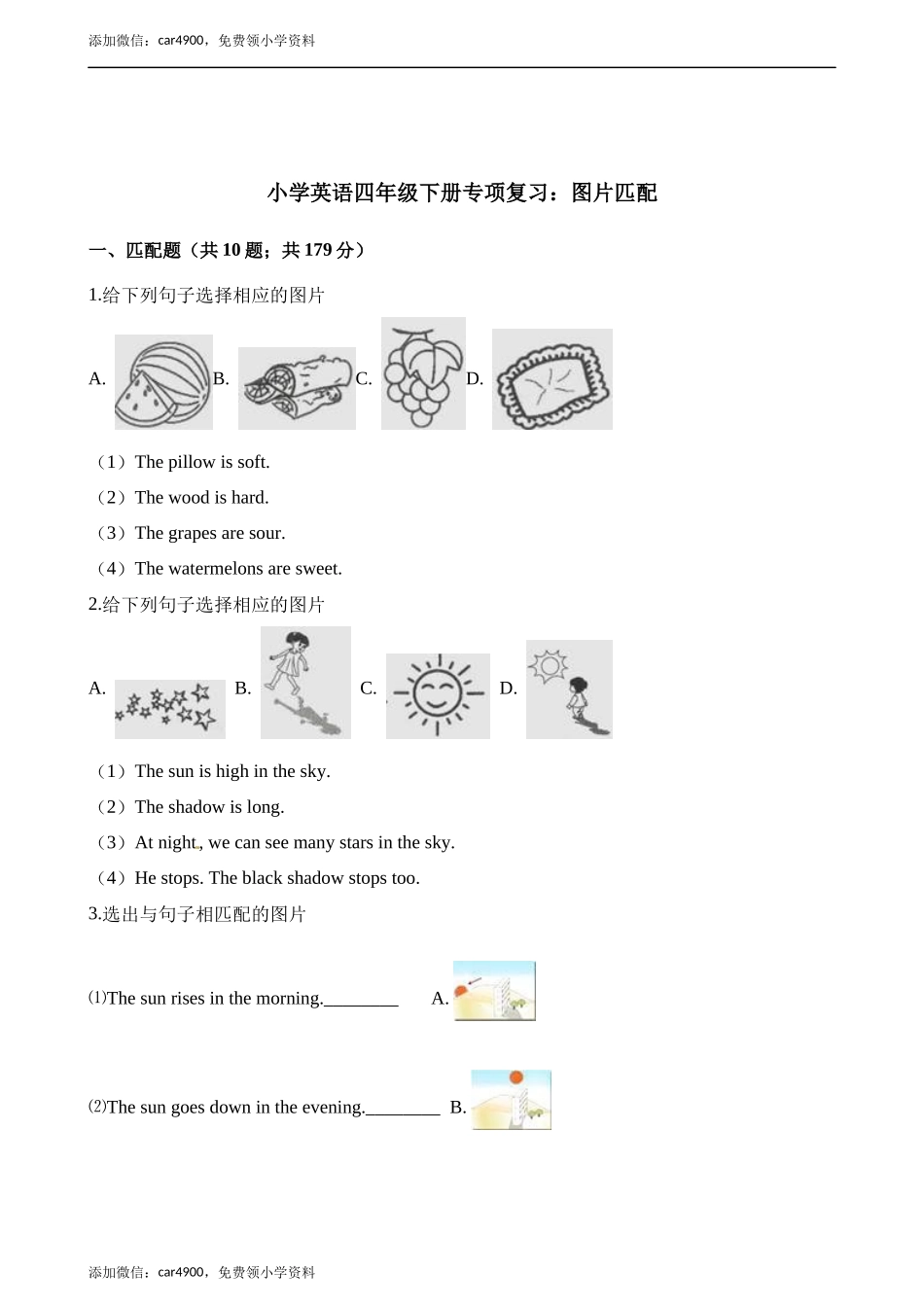 添加微信：car4900，免费领小学资料

小学英语四年级下册专项复习：图片匹配

一、匹配题（共 10 题；共 179 分）

1.给下列句子选择相应的图片

A. B. C. D.

（1）The pillow is soft.

（2）The wood is hard.

（3）The grapes are sour.

（4）The watermelons are sweet.

2.给下列句子选择相应的图片

A. B. C. D.

（1）The sun is high in the sky.

（2）The shadow is long.

（3）At night, we can see many stars in the sky.

（4）He stops. The black shadow stops too.

3.选出与句子相匹配的图片

⑴The sun rises in the morning.________ A.

⑵The sun goes down in the evening.________ B.

添加微信：car4900，免费领小学资料