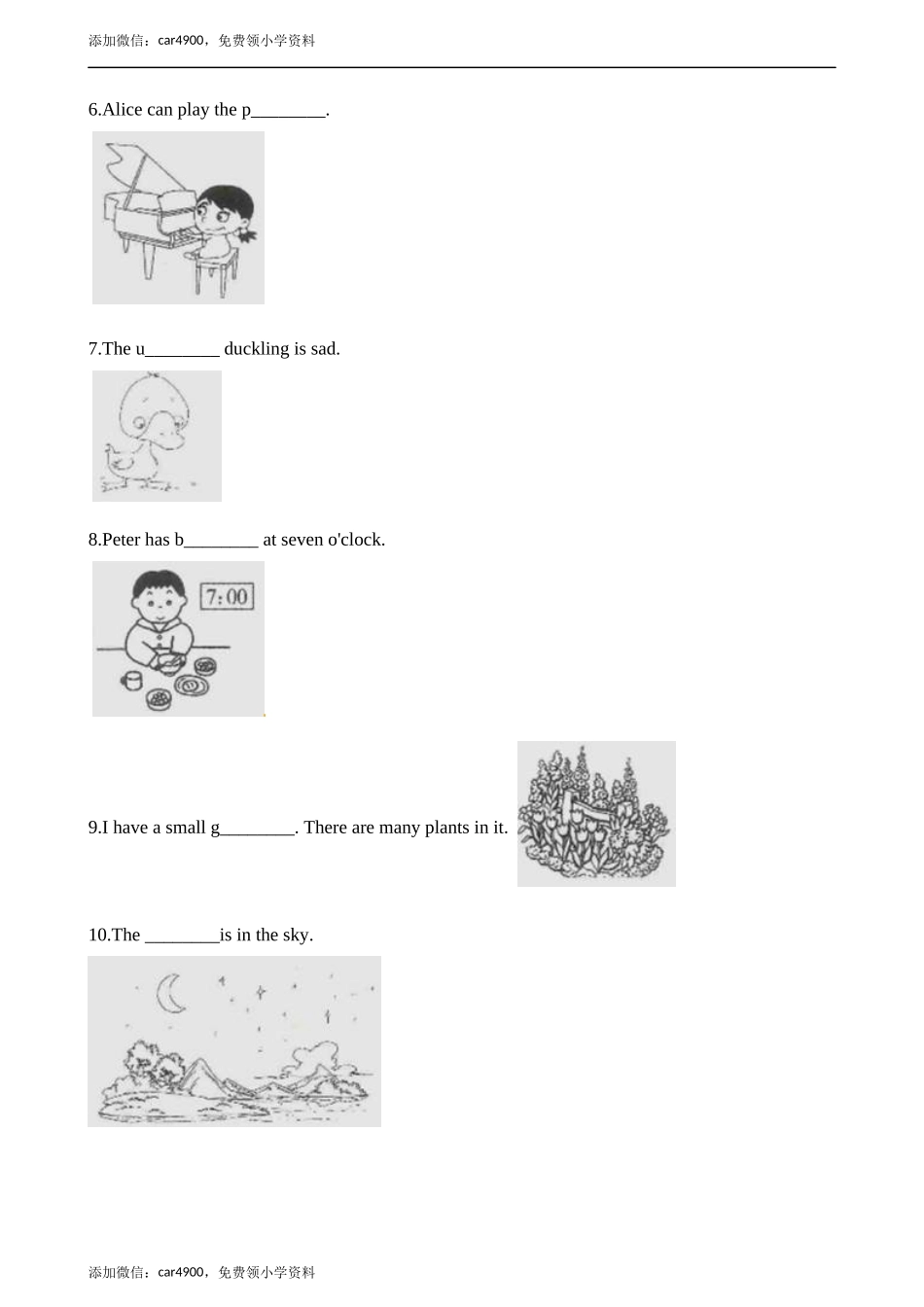 添加微信：car4900，免费领小学资料

6.Alice can play the p________.

7.The u________ duckling is sad.

8.Peter has b________ at seven o'clock.

7:00

9.I have a small g________. There are many plants in it.

10.The ________is in the sky.

添加微信：car4900，免费领小学资料