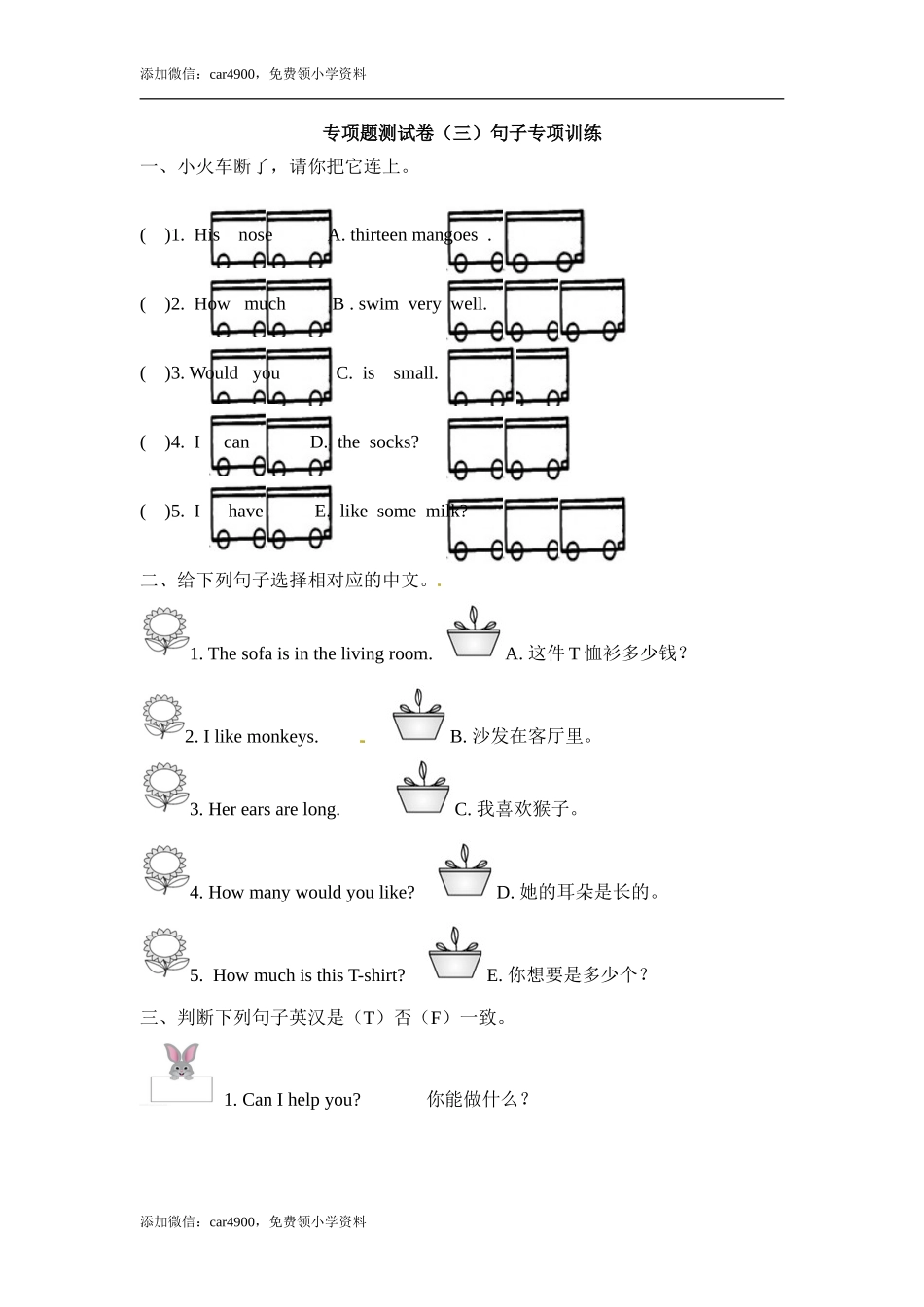 添加微信：car4900，免费领小学资料

专项题测试卷（三）句子专项训练

一、小火车断了，请你把它连上。

(　)1. His　nose　　A. thirteen mangoes .

(　)2. How　much　　B . swim very well.

(　)3. Would　you　　C. is　small.

(　)4. I　can　　D. the socks?

(　)5. I　have　　E. like some milk?

二、给下列句子选择相对应的中文。

1. The sofa is in the living room.　　A. 这件 T 恤衫多少钱？

2. I like monkeys.　　B. 沙发在客厅里。

3. Her ears are long.　　C. 我喜欢猴子。

4. How many would you like?　　D. 她的耳朵是长的。

5. How much is this T-shirt?　　E. 你想要是多少个？

三、判断下列句子英汉是（T）否（F）一致。

1. Can I help you?　　你能做什么？

添加微信：car4900，免费领小学资料