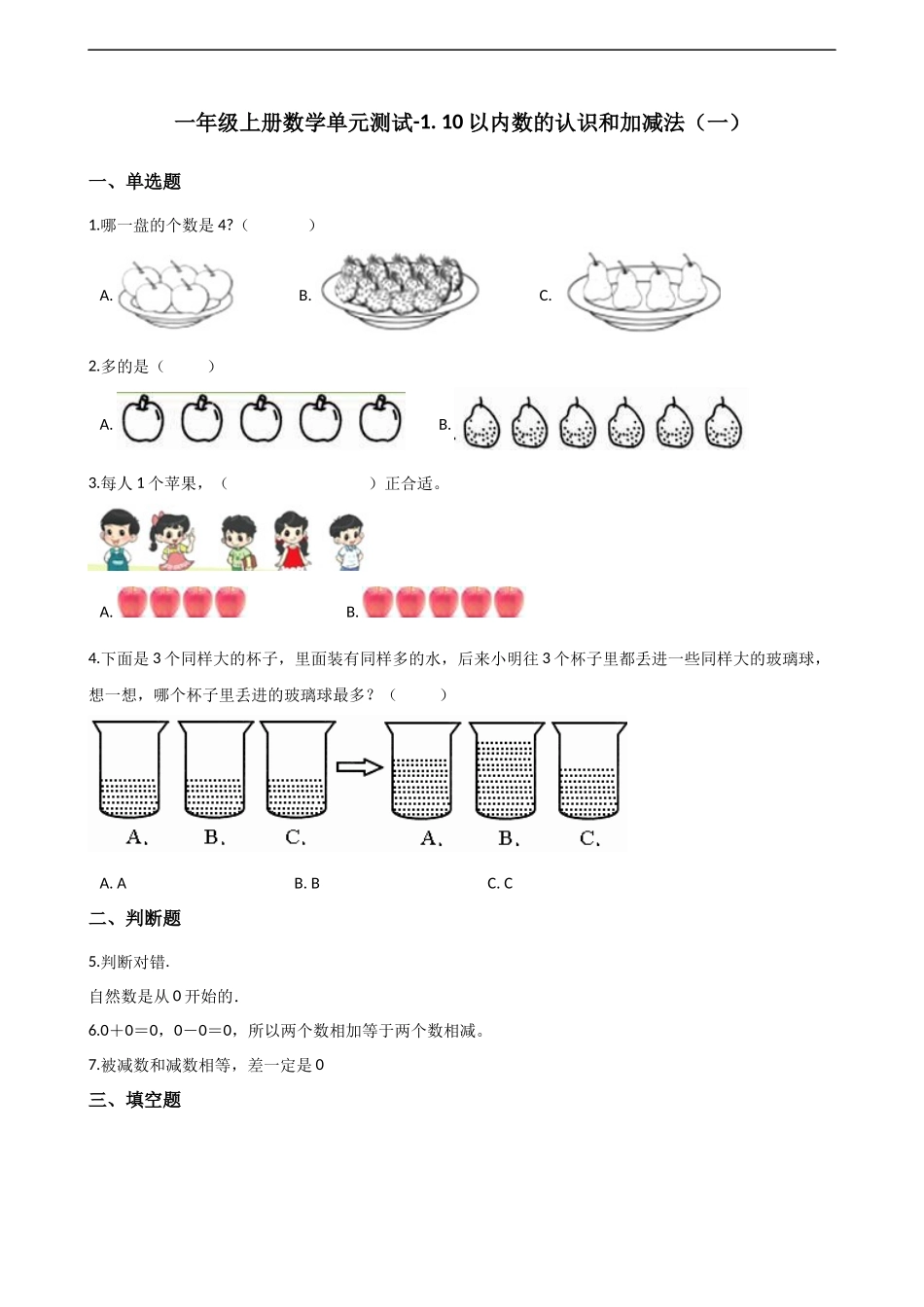 一年级上册数学单元测试-1. 10 以内数的认识和加减法（一）

一、单选题

1.哪一盘的个数是 4?（　　）

A.

B.

C.

2.多的是（　　）

A.

B.

3.每人 1 个苹果，（　　　　　）正合适。

A.

B.

4.下面是 3 个同样大的杯子，里面装有同样多的水，后来小明往 3 个杯子里都丢进一些同样大的玻璃球，想一想，哪个杯子里丢进的玻璃球最多？（　　）

A.　B.　C.　A.　B.　C.

A. A　　B. B　　C. C

二、判断题

5.判断对错.

自然数是从 0 开始的.

6.0＋0＝0，0－0＝0，所以两个数相加等于两个数相减。

7.被减数和减数相等，差一定是 0

三、填空题