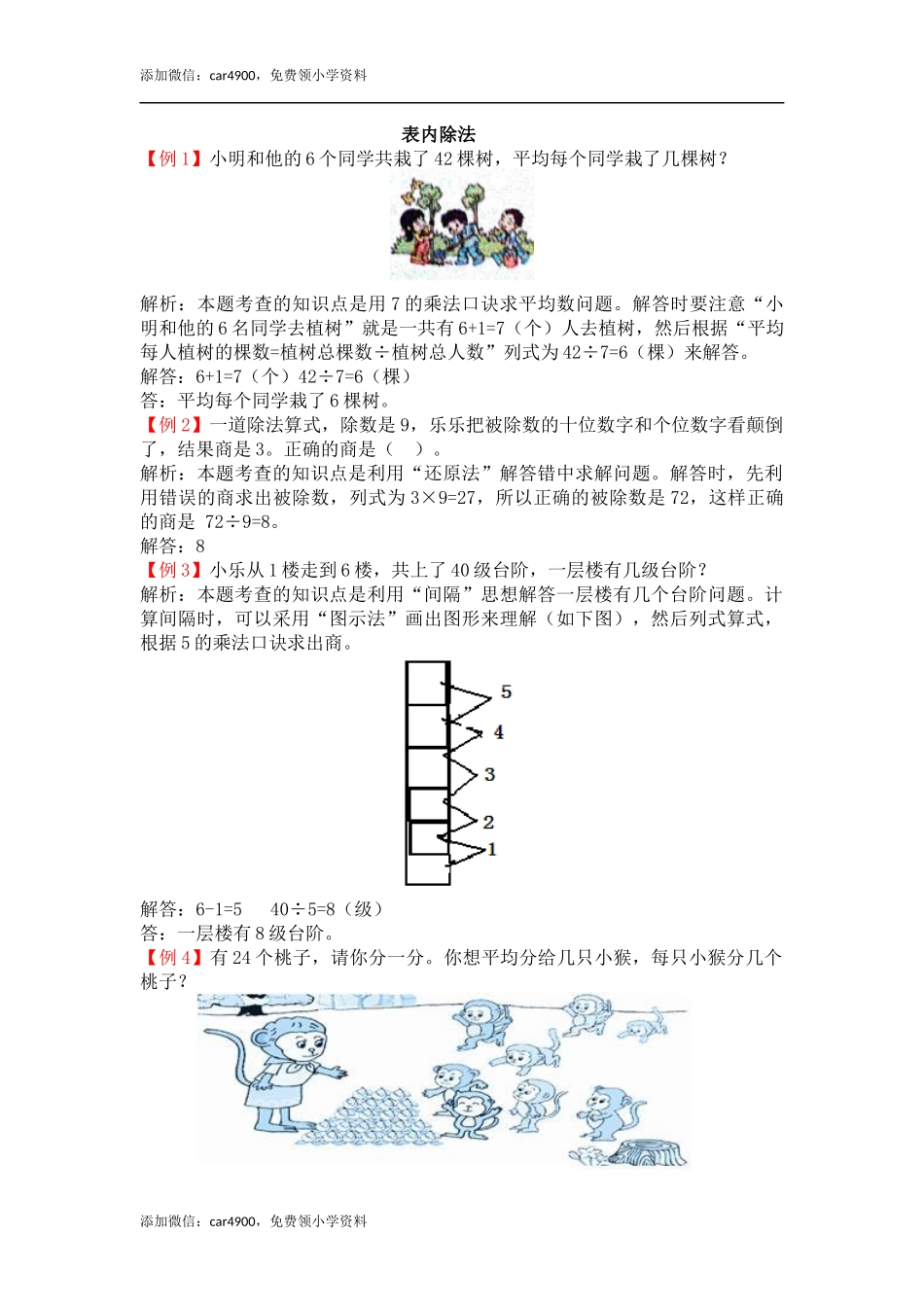 添加微信：car4900，免费领小学资料

表内除法

【例 1】小明和他的 6 个同学共栽了 42 棵树，平均每个同学栽了几棵树？

解析：本题考查的知识点是用 7 的乘法口诀求平均数问题。解答时要注意“小明和他的 6 名同学去植树”就是一共有 6+1=7（个）人去植树，然后根据“平均每人植树的棵数=植树总棵数÷植树总人数”列式为 42÷7=6（棵）来解答。

解答：6+1=7（个）42÷7=6（棵）

答：平均每个同学栽了 6 棵树。

【例 2】一道除法算式，除数是 9，乐乐把被除数的十位数字和个位数字看颠倒了，结果商是 3。正确的商是（ ）。

解析：本题考查的知识点是利用“还原法”解答错中求解问题。解答时，先利用错误的商求出被除数，列式为 3×9=27，所以正确的被除数是 72，这样正确的商是 72÷9=8。

解答：8

【例 3】小乐从 1 楼走到 6 楼，共上了 40 级台阶，一层楼有几级台阶？

解析：本题考查的知识点是利用“间隔”思想解答一层楼有几个台阶问题。计算间隔时，可以采用“图示法”画出图形来理解（如下图），然后列式算式，根据 5 的乘法口诀求出商。

5
4
3
2
1

解答：6-1=5 40÷5=8（级）

答：一层楼有 8 级台阶。

【例 4】有 24 个桃子，请你分一分。你想平均分给几只小猴，每只小猴分几个桃子？

添加微信：car4900，免费领小学资料