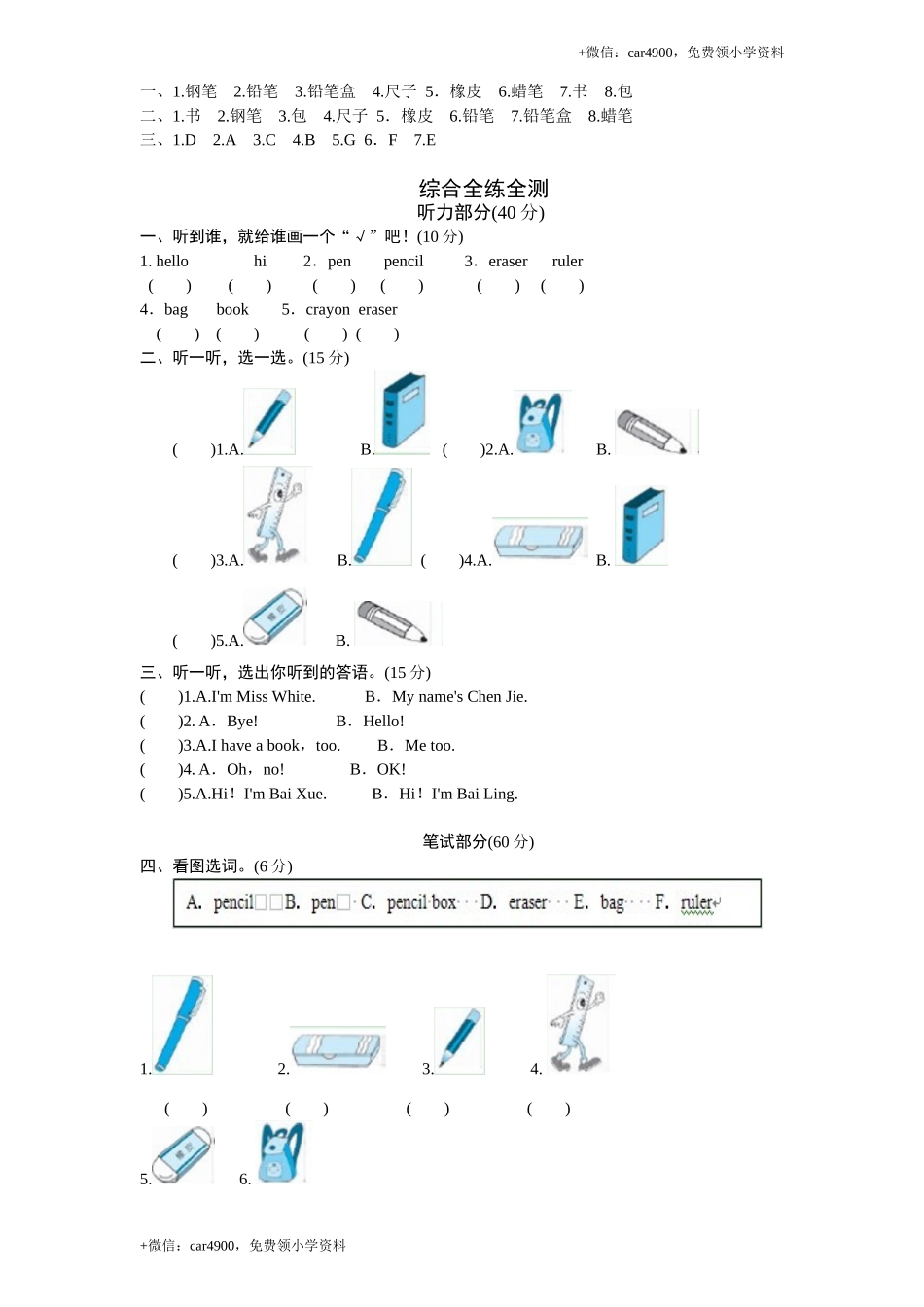 +微信：car4900，免费领小学资料

一、1.钢笔 2.铅笔 3.铅笔盒 4.尺子 5．橡皮 6.蜡笔 7.书 8.包
二、1.书 2.钢笔 3.包 4.尺子 5．橡皮 6.铅笔 7.铅笔盒 8.蜡笔
三、1.D 2.A 3.C 4.B 5.G 6．F 7.E

综合全练全测
听力部分(40 分)

一、听到谁，就给谁画一个“√”吧！(10 分)
1. hello hi 2．pen pencil 3．eraser ruler
( ) ( ) ( ) ( ) ( ) ( )
4．bag book 5．crayon eraser
( ) ( ) ( ) ( )

二、听一听，选一选。(15 分)
( )1.A. B. ( )2.A. B.
( )3.A. B. ( )4.A. B.
( )5.A. B.

三、听一听，选出你听到的答语。(15 分)
( )1.A.I'm Miss White. B．My name's Chen Jie.
( )2. A．Bye! B．Hello!
( )3.A.I have a book，too. B．Me too.
( )4. A．Oh，no! B．OK!
( )5.A.Hi！I'm Bai Xue. B．Hi！I'm Bai Ling.

笔试部分(60 分)
四、看图选词。(6 分)
A. pencil B. pen C. pencil box D. eraser E. bag F. ruler

1. 2. 3. 4.
( ) ( ) ( ) ( )
5. 6.

+微信：car4900，免费领小学资料