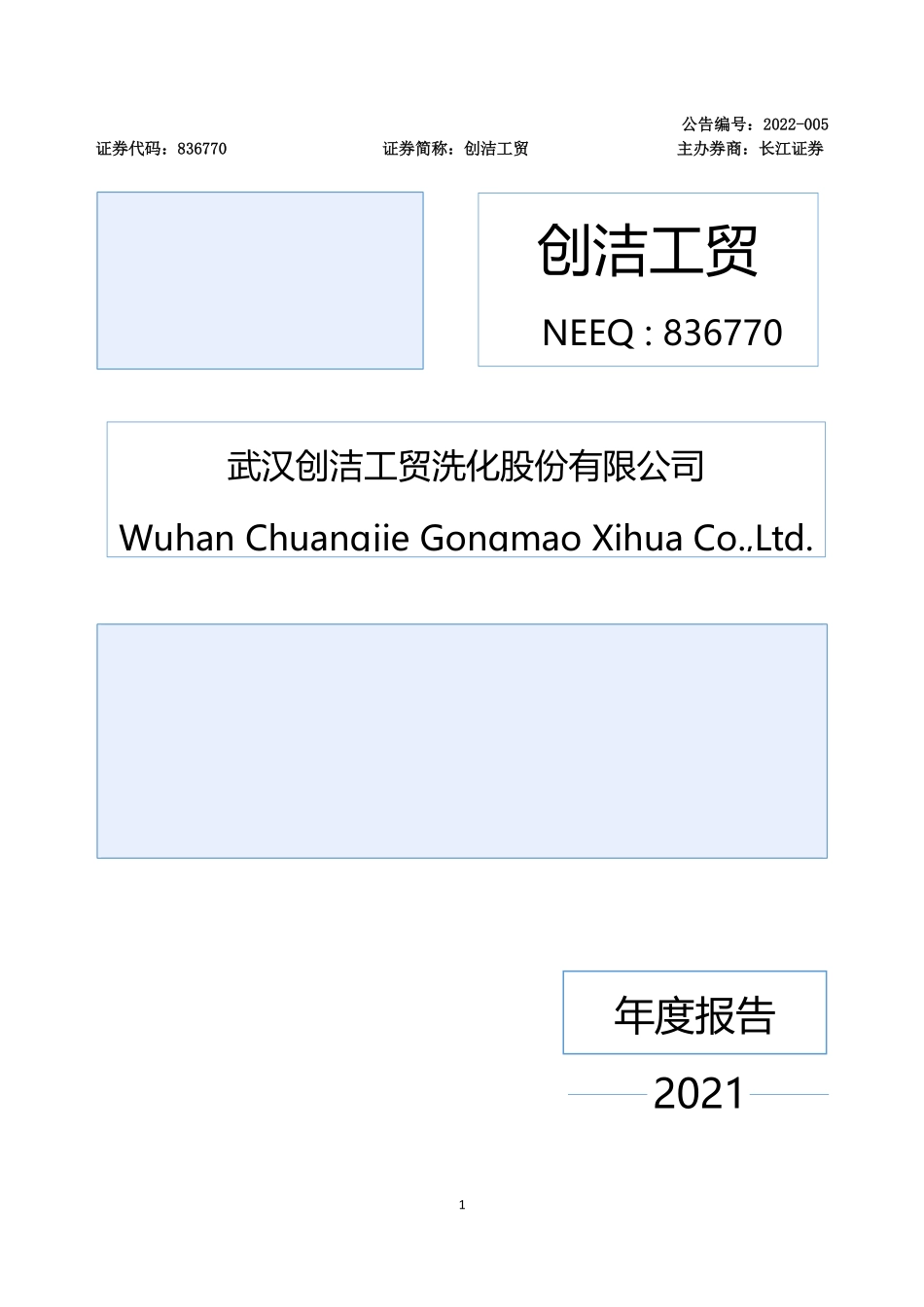 公告编号：2022-005

证券代码：836770

证券简称：创洁工贸

主办券商：长江证券

创洁工贸

NEEQ : 836770

武汉创洁工贸洗化股份有限公司

Wuhan Chuangjie Gongmao Xihua Co.,Ltd.

年度报告

2021

1