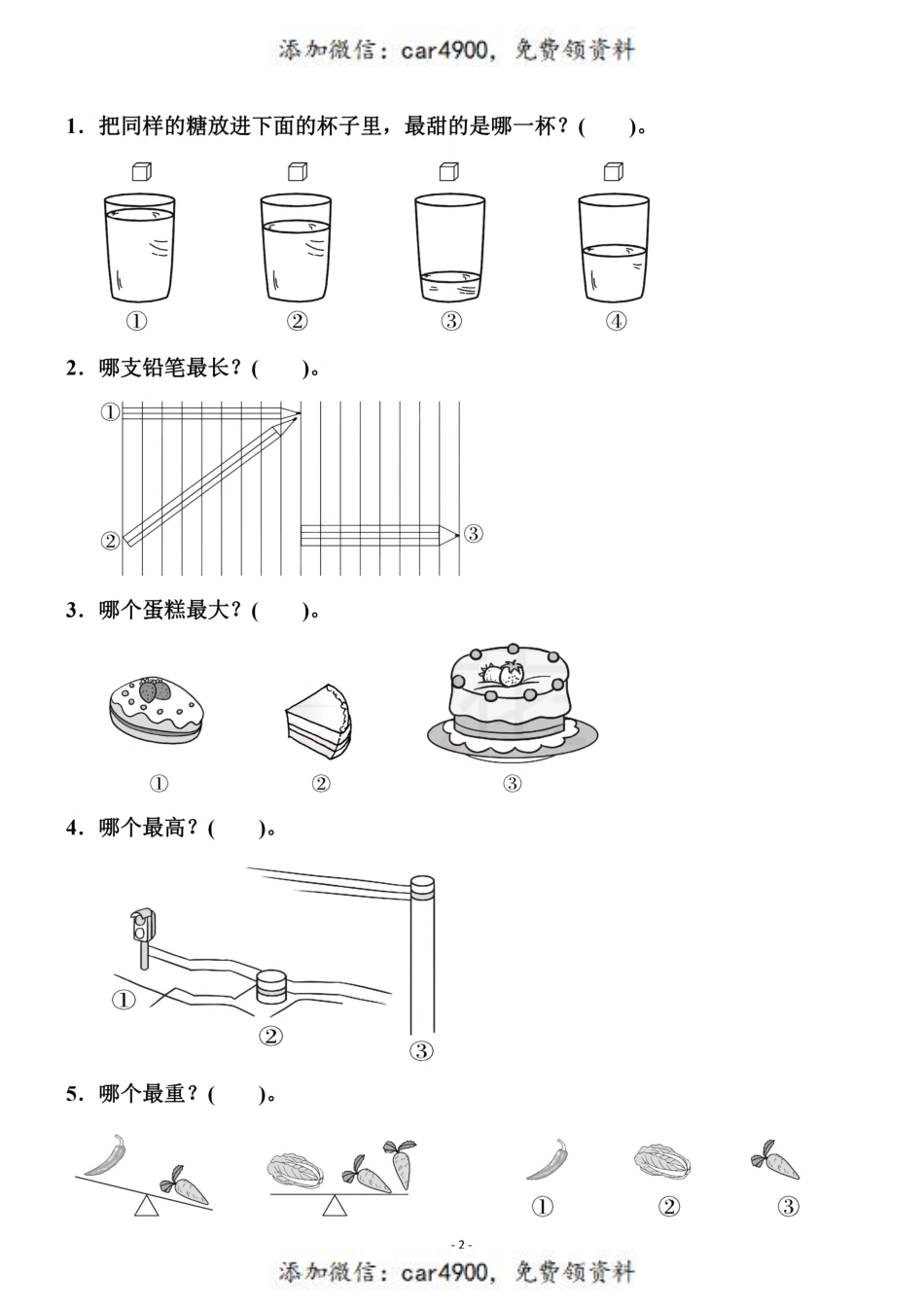 添加微信：car4900，免费领资料

1．把同样的糖放进下面的杯子里，最甜的是哪一杯？(　　)。

①　②　③　④

2．哪支铅笔最长？(　　)。

①
②　③

3．哪个蛋糕最大？(　　)。

①　②　③

4．哪个最高？(　　)。

①
②
③

5．哪个最重？(　　)。

①　②　③

- 2 -

添加微信：car4900，免费领资料