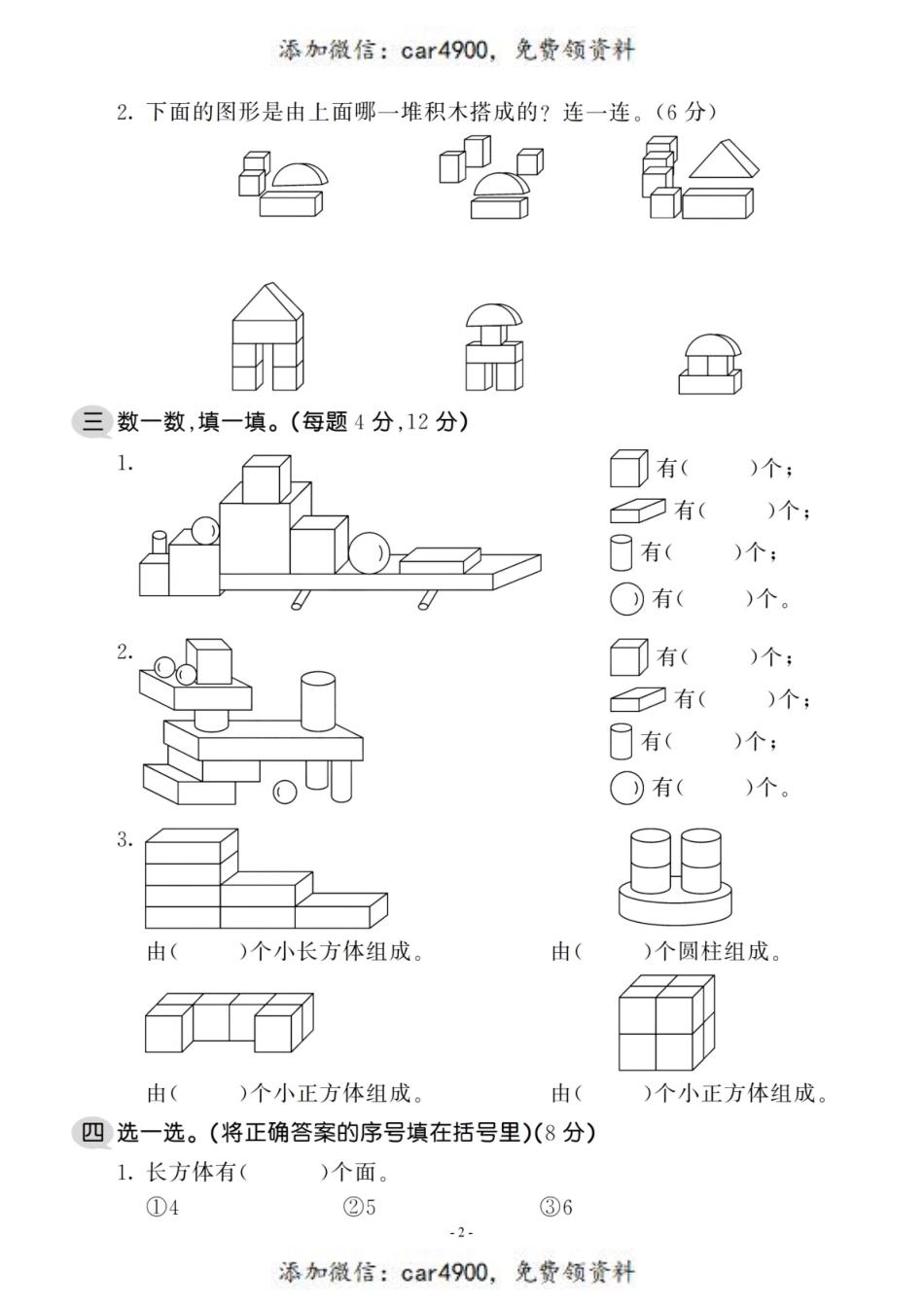 添加微信：car4900，免费领资料

2. 下面的图形是由上面哪一堆积木搭成的？连一连。（6 分）

三 数一数，填一填。（每题 4 分，12 分）

1.

有（　　）个；
有（　　）个；
有（　　）个；
有（　　）个。

2.

有（　　）个；
有（　　）个；
有（　　）个；
有（　　）个。

3.

由（　　）个小长方体组成。

由（　　）个圆柱组成。

由（　　）个小正方体组成。

由（　　）个小正方体组成。

四 选一选。（将正确答案的序号填在括号里）（8 分）

1. 长方体有（　　）个面。

①4　　②5　　③6

- 2 -

添加微信：car4900，免费领资料