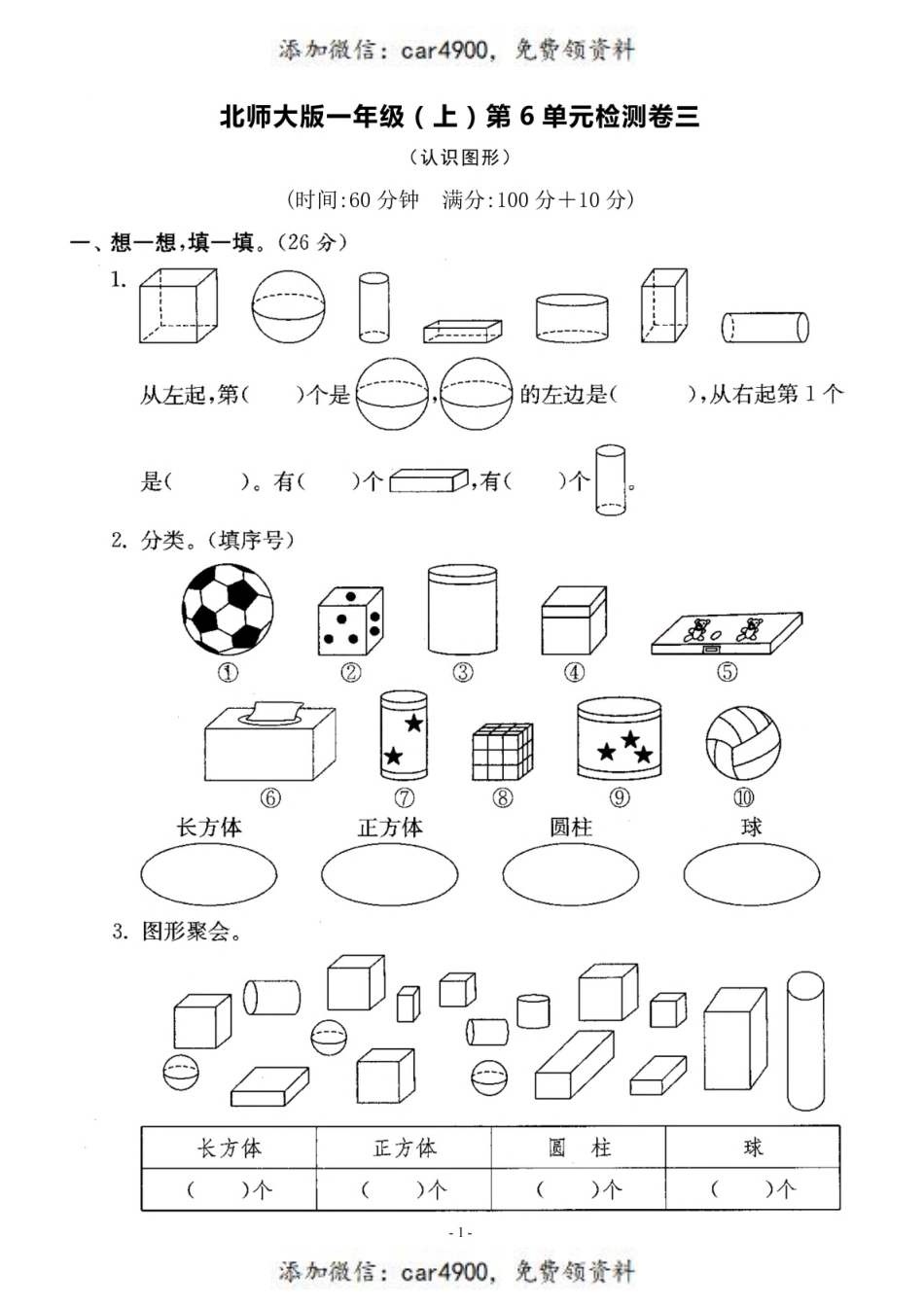 添加微信：car4900，免费领资料

北师大版一年级（上）第 6 单元检测卷三

（认识图形）

（时间:60 分钟　满分:100 分＋10 分）

一、想一想，填一填。（26 分）

1.

从左起，第(　　)个是 ，  的左边是(　　　)，从右起第 1 个是(　　　)。有(　　)个 ，有(　　)个 。

2. 分类。（填序号）

①　②　③　④　⑤

⑥　⑦　⑧　⑨　⑩

长方体　正方体　圆柱　球

3. 图形聚会。

| 长方体 | 正方体 | 圆　柱 | 球 |
|---|---|---|---|
| (　　)个 | (　　)个 | (　　)个 | (　　)个 |

- 1 -

添加微信：car4900，免费领资料