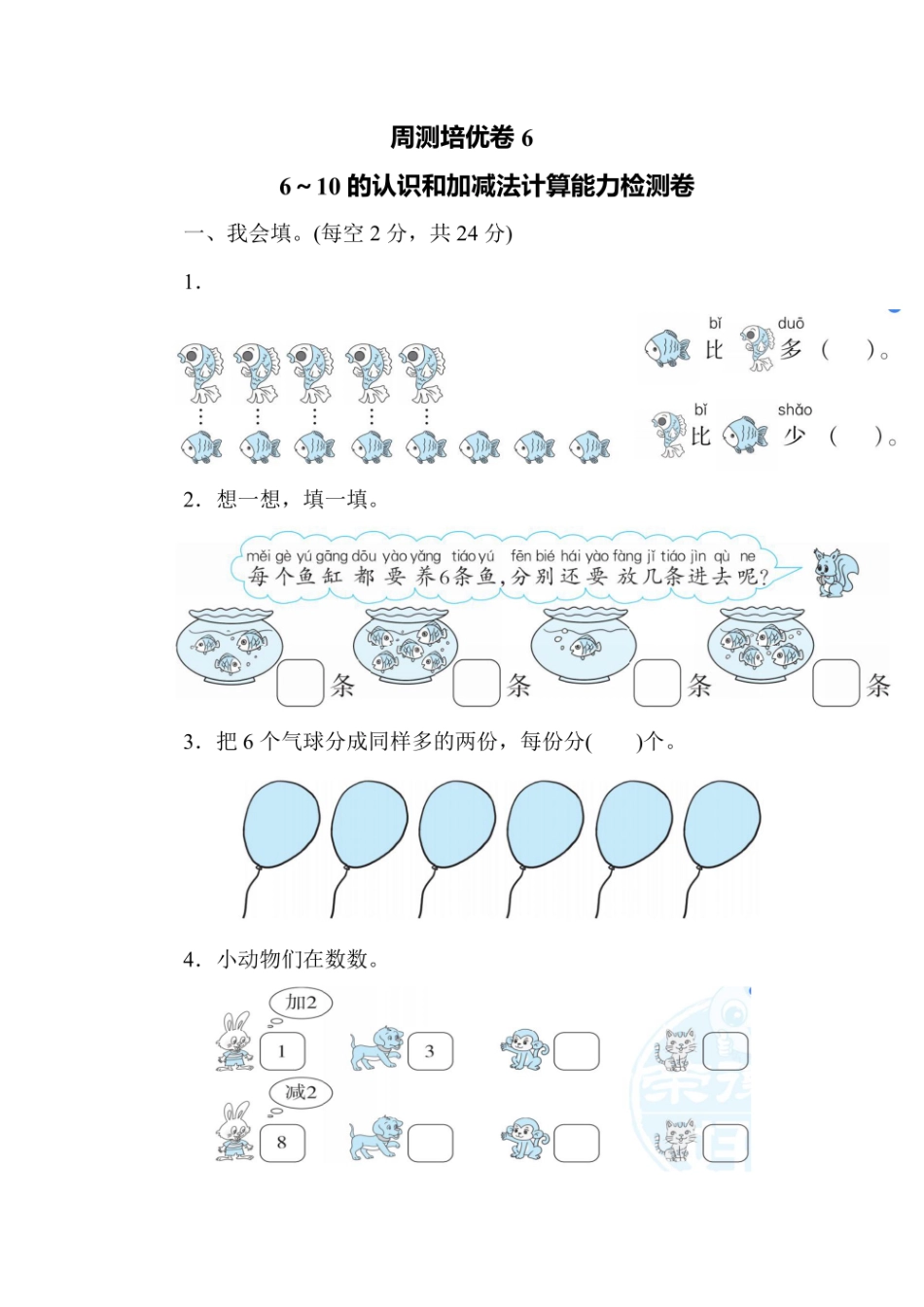 周测培优卷 6

6～10 的认识和加减法计算能力检测卷

一、我会填。(每空 2 分，共 24 分)

1.

bǐ duō
比 多 (　　)。

bǐ shǎo
比 少 (　　)。

2. 想一想，填一填。

měi gè yú gāng dōu yào yǎng tiáo yú fēn bié hái yào fàng jǐ tiáo jìn qù ne
每个鱼缸都要养6条鱼，分别还要放几条进去呢？

条 条 条 条

3. 把 6 个气球分成同样多的两份，每份分(　　)个。

4. 小动物们在数数。

加2
1 3

减2
8