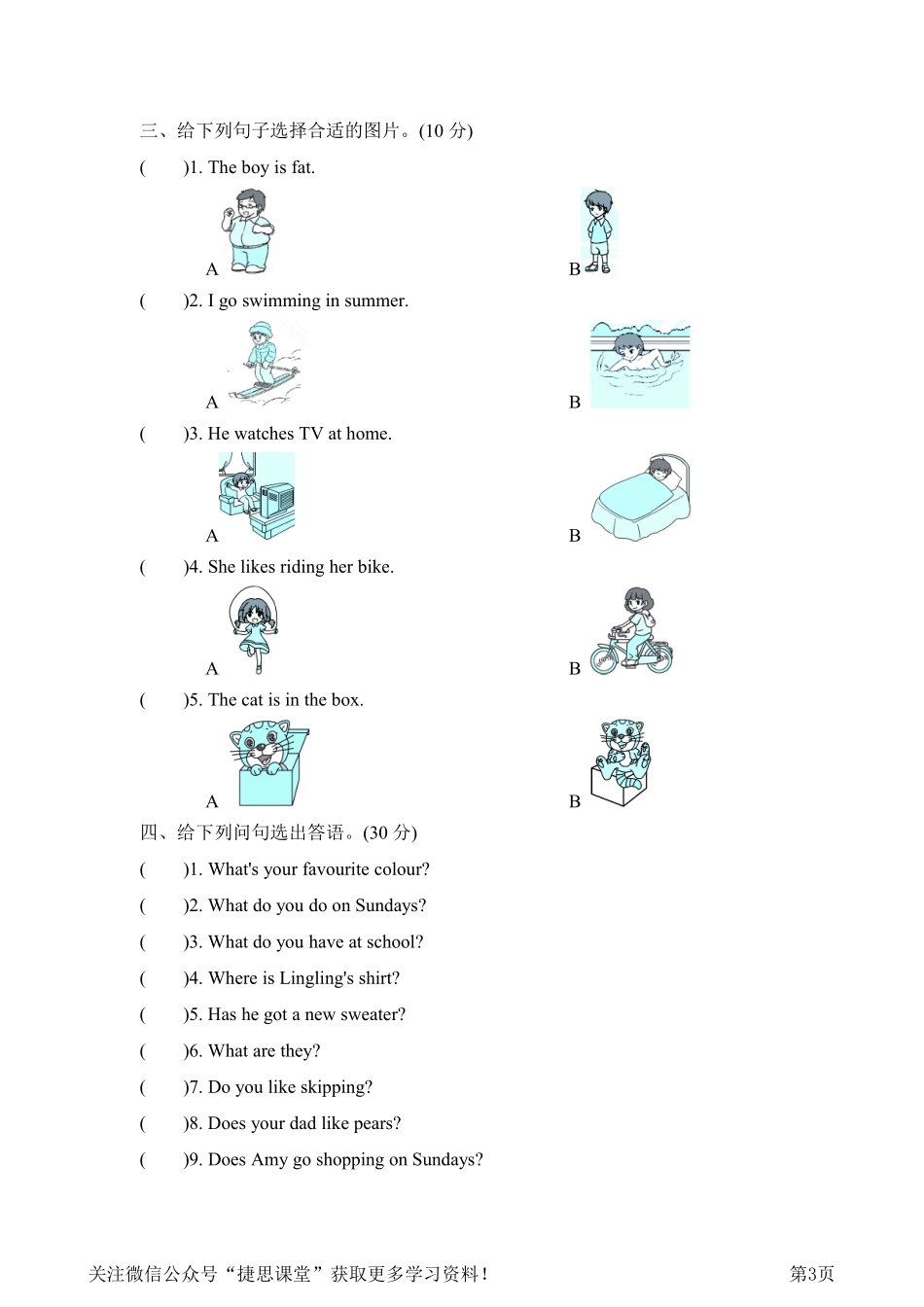 三、给下列句子选择合适的图片。(10 分)

(　　)1. The boy is fat.

A　　B

(　　)2. I go swimming in summer.

A　　B

(　　)3. He watches TV at home.

A　　B

(　　)4. She likes riding her bike.

A　　B

(　　)5. The cat is in the box.

A　　B

四、给下列问句选出答语。(30 分)

(　　)1. What's your favourite colour?

(　　)2. What do you do on Sundays?

(　　)3. What do you have at school?

(　　)4. Where is Lingling's shirt?

(　　)5. Has he got a new sweater?

(　　)6. What are they?

(　　)7. Do you like skipping?

(　　)8. Does your dad like pears?

(　　)9. Does Amy go shopping on Sundays?

关注微信公众号“捷思课堂”获取更多学习资料！　　第3页