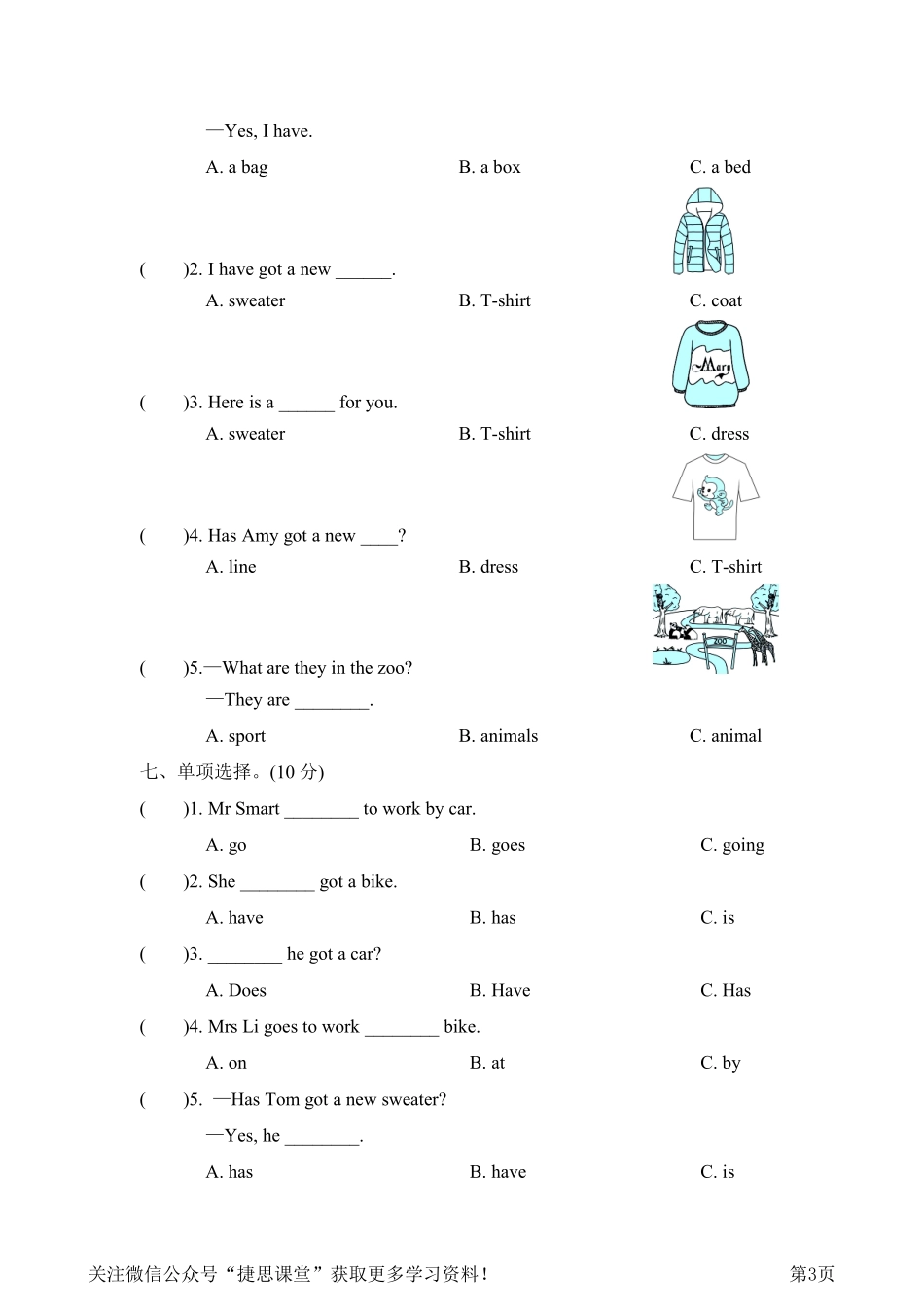 —Yes, I have.

A. a bag B. a box C. a bed

(　　)2. I have got a new ______.

A. sweater B. T-shirt C. coat

Mary

(　　)3. Here is a ______ for you.

A. sweater B. T-shirt C. dress

(　　)4. Has Amy got a new ____?

A. line B. dress C. T-shirt

ZOO

(　　)5.—What are they in the zoo?

—They are ________.

A. sport B. animals C. animal

七、单项选择。(10 分)

(　　)1. Mr Smart ________ to work by car.

A. go B. goes C. going

(　　)2. She ________ got a bike.

A. have B. has C. is

(　　)3. ________ he got a car?

A. Does B. Have C. Has

(　　)4. Mrs Li goes to work ________ bike.

A. on B. at C. by

(　　)5. —Has Tom got a new sweater?

—Yes, he ________.

A. has B. have C. is

关注微信公众号“捷思课堂”获取更多学习资料！ 第3页