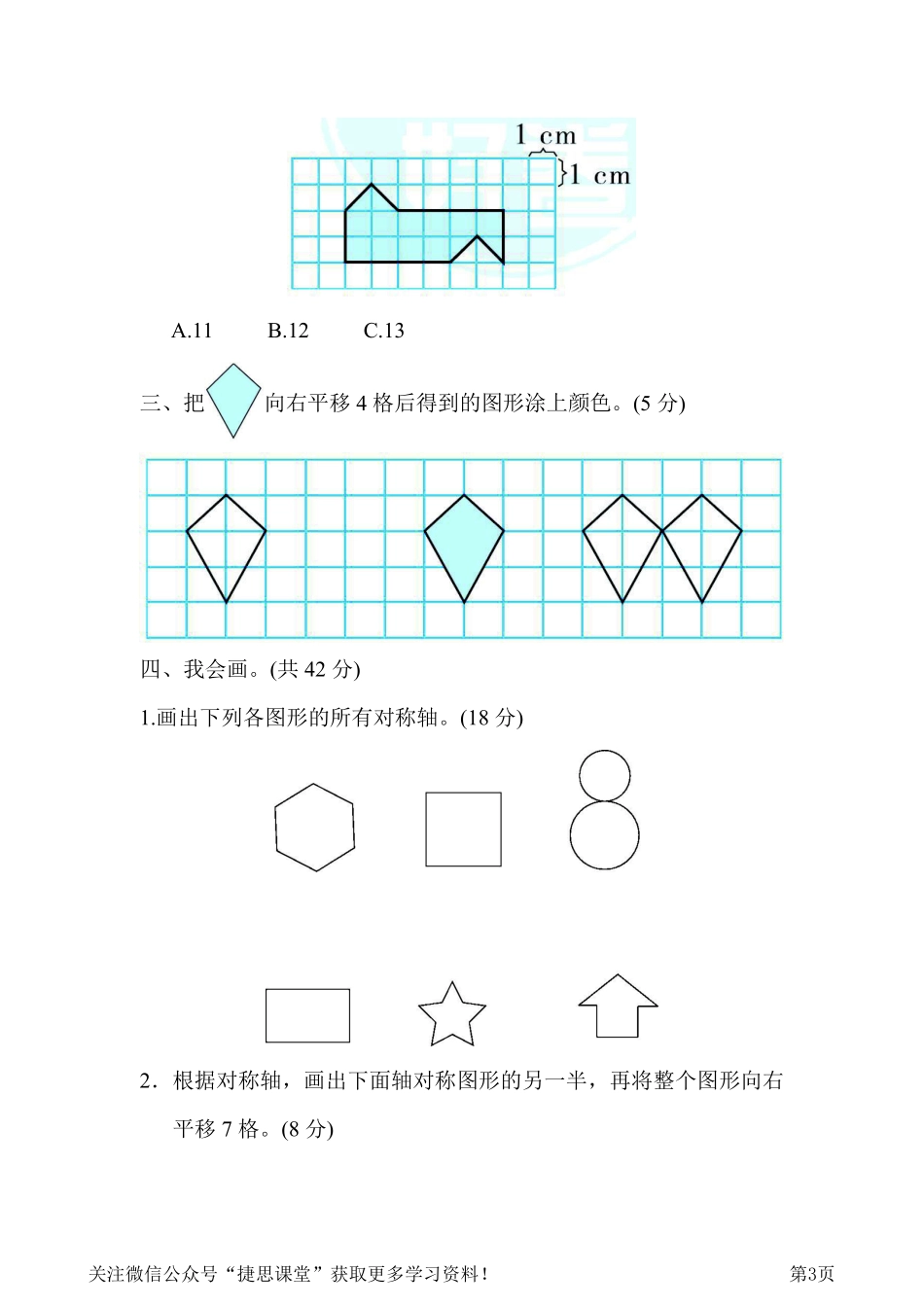 1 cm
1 cm

A.11　　B.12　　C.13

三、把　向右平移 4 格后得到的图形涂上颜色。(5 分)

四、我会画。(共 42 分)

1.画出下列各图形的所有对称轴。(18 分)

2．根据对称轴，画出下面轴对称图形的另一半，再将整个图形向右平移 7 格。(8 分)

关注微信公众号“捷思课堂”获取更多学习资料！

第3页